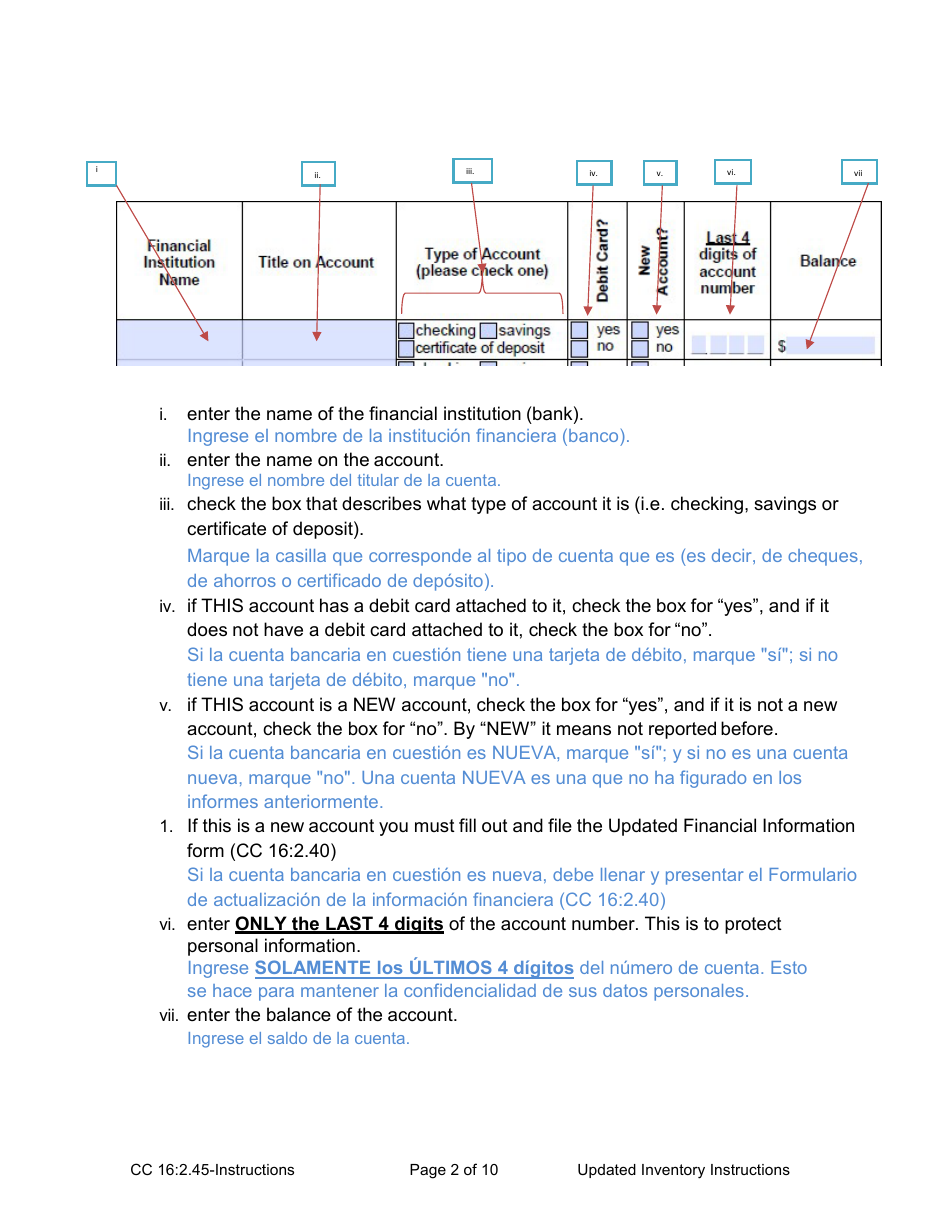 i

ii.

iii.

iv.

v.

vi.

vii

| Financial Institution Name | Title on Account | Type of Account (please check one) | Debit Card? | New Account? | Last 4 digits of account number | Balance |
|---|---|---|---|---|---|---|
| | | checking savings certificate of deposit | yes no | yes no | __ __ __ __ | $ |

i. enter the name of the financial institution (bank).
Ingrese el nombre de la institución financiera (banco).

ii. enter the name on the account.
Ingrese el nombre del titular de la cuenta.

iii. check the box that describes what type of account it is (i.e. checking, savings or certificate of deposit).
Marque la casilla que corresponde al tipo de cuenta que es (es decir, de cheques, de ahorros o certificado de depósito).

iv. if THIS account has a debit card attached to it, check the box for “yes”, and if it does not have a debit card attached to it, check the box for “no”.
Si la cuenta bancaria en cuestión tiene una tarjeta de débito, marque "sí"; si no tiene una tarjeta de débito, marque "no".

v. if THIS account is a NEW account, check the box for “yes”, and if it is not a new account, check the box for “no”. By “NEW” it means not reported before.
Si la cuenta bancaria en cuestión es NUEVA, marque "sí"; y si no es una cuenta nueva, marque "no". Una cuenta NUEVA es una que no ha figurado en los informes anteriormente.

1. If this is a new account you must fill out and file the Updated Financial Information form (CC 16:2.40)
Si la cuenta bancaria en cuestión es nueva, debe llenar y presentar el Formulario de actualización de la información financiera (CC 16:2.40)

vi. enter ONLY the LAST 4 digits of the account number. This is to protect personal information.
Ingrese SOLAMENTE los ÚLTIMOS 4 dígitos del número de cuenta. Esto se hace para mantener la confidencialidad de sus datos personales.

vii. enter the balance of the account.
Ingrese el saldo de la cuenta.

CC 16:2.45-Instructions Page 2 of 10 Updated Inventory Instructions