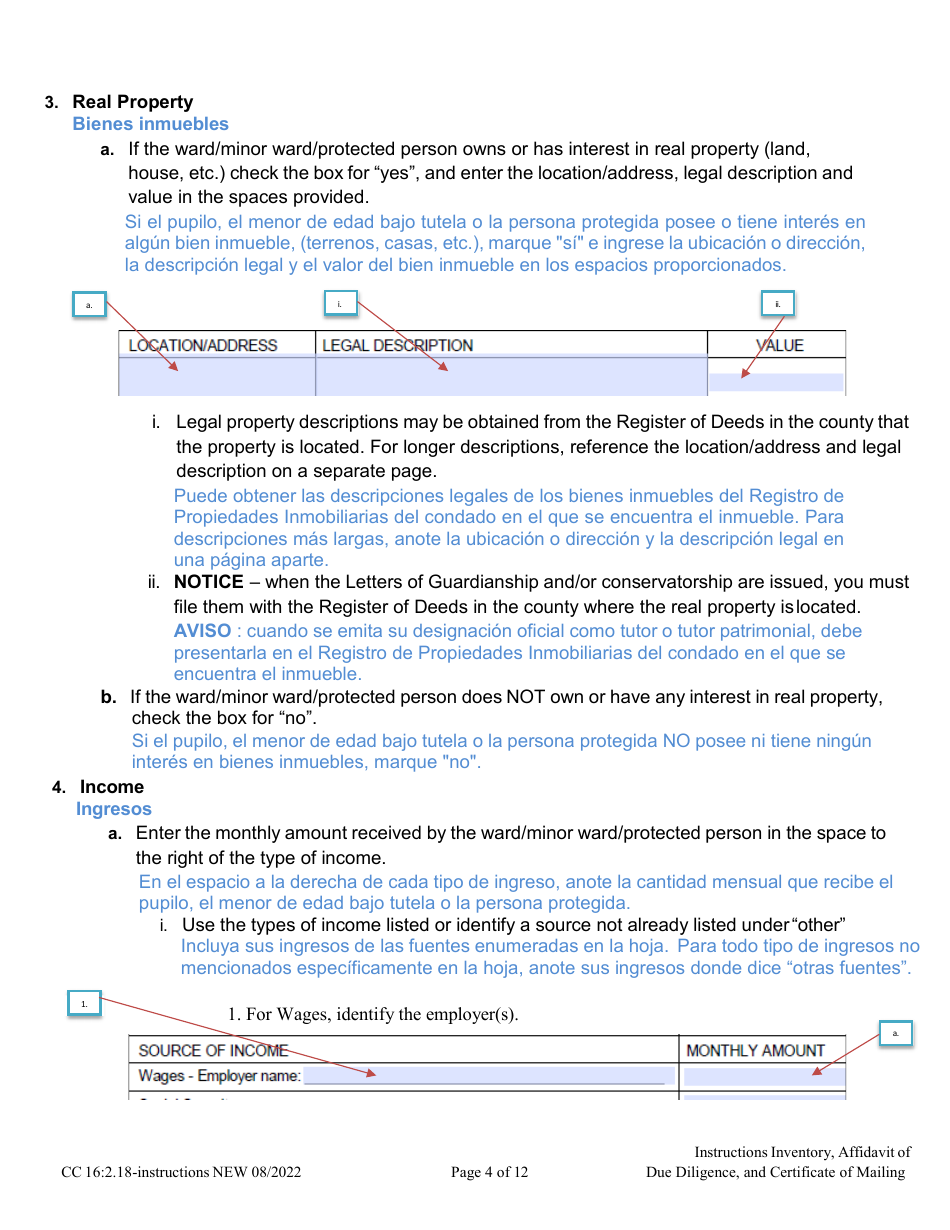 3. Real Property
Bienes inmuebles

a. If the ward/minor ward/protected person owns or has interest in real property (land, house, etc.) check the box for “yes”, and enter the location/address, legal description and value in the spaces provided.
Si el pupilo, el menor de edad bajo tutela o la persona protegida posee o tiene interés en algún bien inmueble, (terrenos, casas, etc.), marque "sí" e ingrese la ubicación o dirección, la descripción legal y el valor del bien inmueble en los espacios proporcionados.

a.
i.
ii.

| LOCATION/ADDRESS | LEGAL DESCRIPTION | VALUE |
|---|---|---|
| | | |

i. Legal property descriptions may be obtained from the Register of Deeds in the county that the property is located. For longer descriptions, reference the location/address and legal description on a separate page.
Puede obtener las descripciones legales de los bienes inmuebles del Registro de Propiedades Inmobiliarias del condado en el que se encuentra el inmueble. Para descripciones más largas, anote la ubicación o dirección y la descripción legal en una página aparte.

ii. NOTICE – when the Letters of Guardianship and/or conservatorship are issued, you must file them with the Register of Deeds in the county where the real property is located.
AVISO : cuando se emita su designación oficial como tutor o tutor patrimonial, debe presentarla en el Registro de Propiedades Inmobiliarias del condado en el que se encuentra el inmueble.

b. If the ward/minor ward/protected person does NOT own or have any interest in real property, check the box for “no”.
Si el pupilo, el menor de edad bajo tutela o la persona protegida NO posee ni tiene ningún interés en bienes inmuebles, marque "no".

4. Income
Ingresos

a. Enter the monthly amount received by the ward/minor ward/protected person in the space to the right of the type of income.
En el espacio a la derecha de cada tipo de ingreso, anote la cantidad mensual que recibe el pupilo, el menor de edad bajo tutela o la persona protegida.

i. Use the types of income listed or identify a source not already listed under “other”
Incluya sus ingresos de las fuentes enumeradas en la hoja. Para todo tipo de ingresos no mencionados específicamente en la hoja, anote sus ingresos donde dice “otras fuentes”.

1.
1. For Wages, identify the employer(s).
a.

| SOURCE OF INCOME | MONTHLY AMOUNT |
|---|---|
| Wages - Employer name: | |

CC 16:2.18-instructions NEW 08/2022
Page 4 of 12
Instructions Inventory, Affidavit of Due Diligence, and Certificate of Mailing