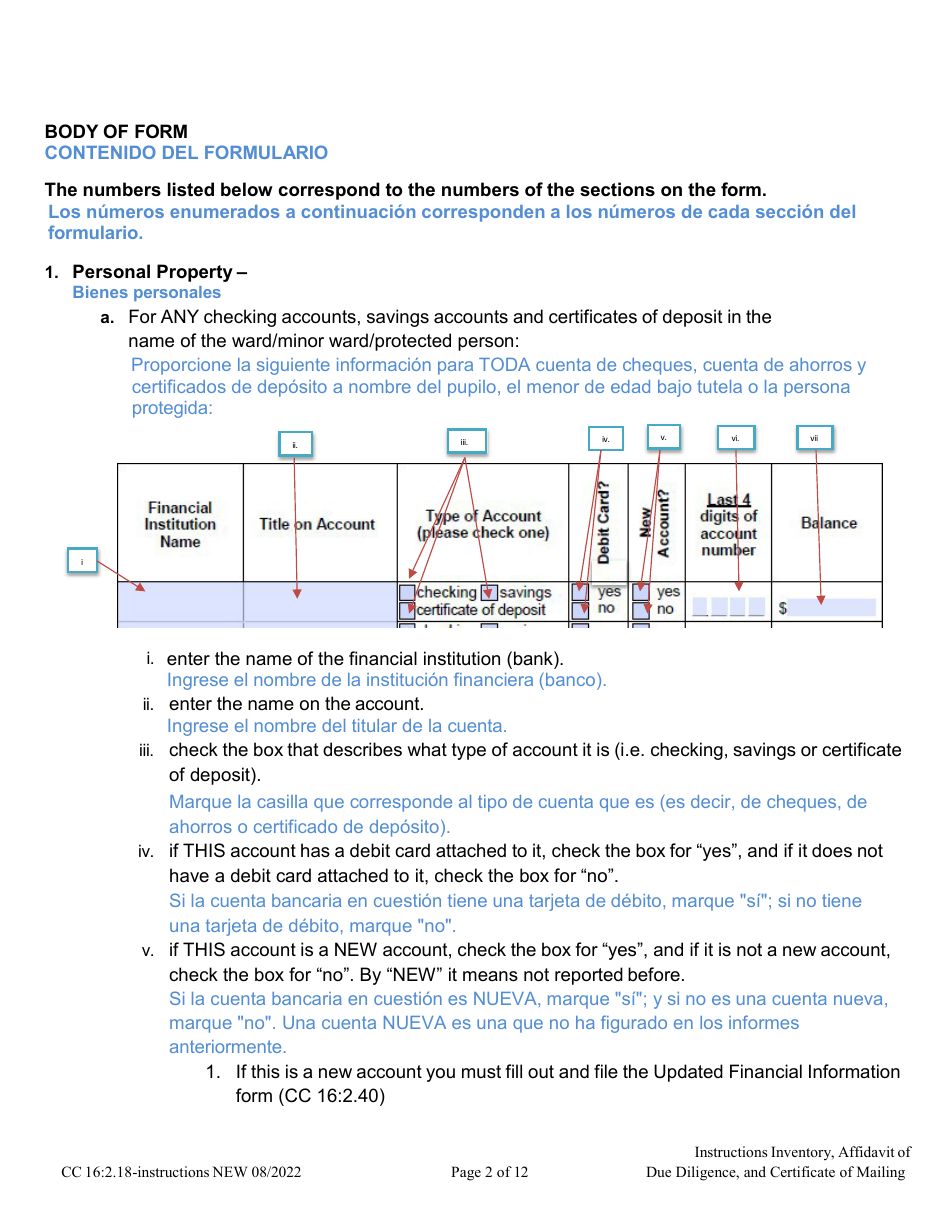 BODY OF FORM
CONTENIDO DEL FORMULARIO

The numbers listed below correspond to the numbers of the sections on the form.
Los números enumerados a continuación corresponden a los números de cada sección del formulario.

1. Personal Property –
Bienes personales

a. For ANY checking accounts, savings accounts and certificates of deposit in the name of the ward/minor ward/protected person:
Proporcione la siguiente información para TODA cuenta de cheques, cuenta de ahorros y certificados de depósito a nombre del pupilo, el menor de edad bajo tutela o la persona protegida:

i ii. iii. iv. v. vi. vii

| Financial Institution Name | Title on Account | Type of Account (please check one) | Debit Card? | New Account? | Last 4 digits of account number | Balance |
|---|---|---|---|---|---|---|
| | | checking savings certificate of deposit | yes no | yes no | | $ |

i. enter the name of the financial institution (bank).
Ingrese el nombre de la institución financiera (banco).
ii. enter the name on the account.
Ingrese el nombre del titular de la cuenta.
iii. check the box that describes what type of account it is (i.e. checking, savings or certificate of deposit).
Marque la casilla que corresponde al tipo de cuenta que es (es decir, de cheques, de ahorros o certificado de depósito).
iv. if THIS account has a debit card attached to it, check the box for “yes”, and if it does not have a debit card attached to it, check the box for “no”.
Si la cuenta bancaria en cuestión tiene una tarjeta de débito, marque "sí"; si no tiene una tarjeta de débito, marque "no".
v. if THIS account is a NEW account, check the box for “yes”, and if it is not a new account, check the box for “no”. By “NEW” it means not reported before.
Si la cuenta bancaria en cuestión es NUEVA, marque "sí"; y si no es una cuenta nueva, marque "no". Una cuenta NUEVA es una que no ha figurado en los informes anteriormente.
1. If this is a new account you must fill out and file the Updated Financial Information form (CC 16:2.40)

CC 16:2.18-instructions NEW 08/2022 Page 2 of 12 Instructions Inventory, Affidavit of Due Diligence, and Certificate of Mailing