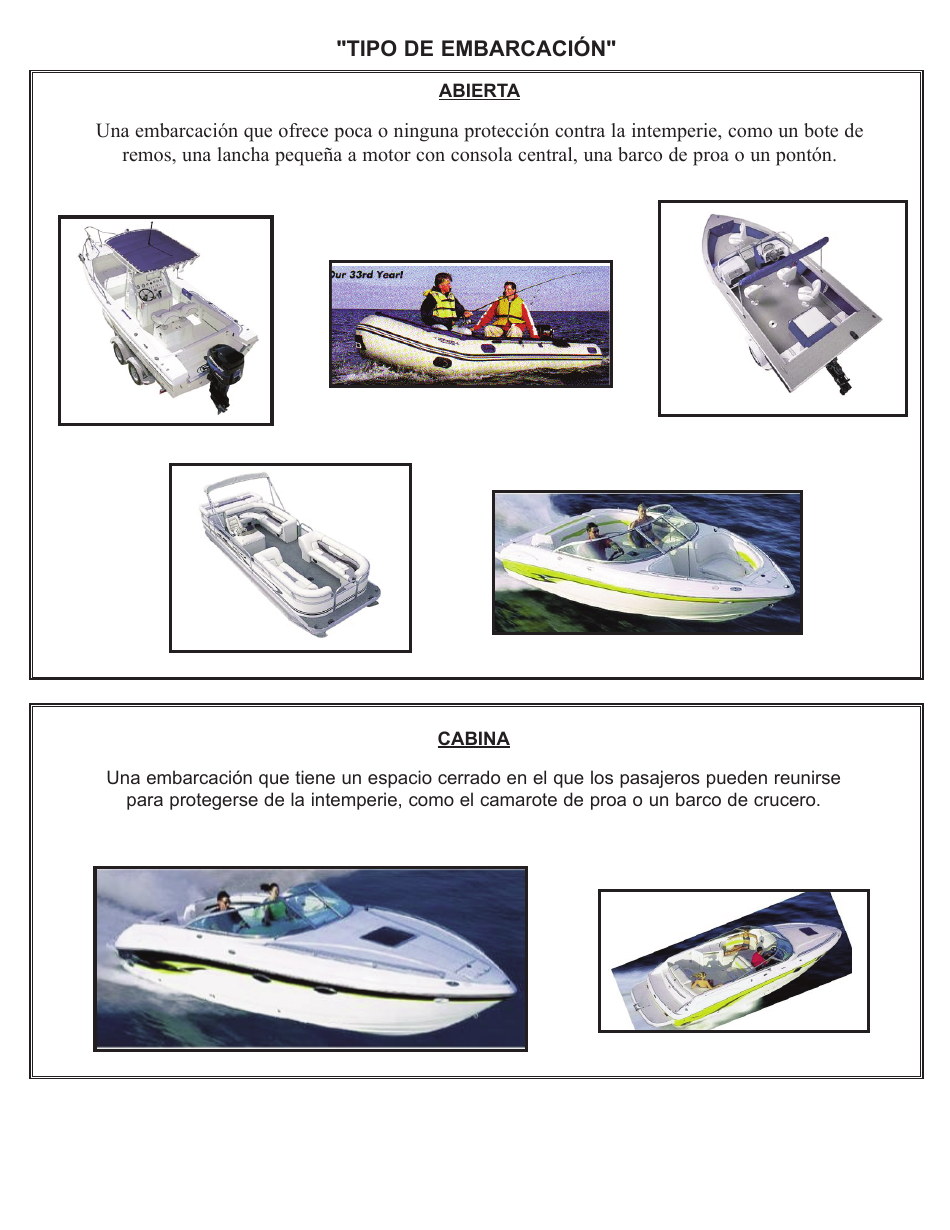 "TIPO DE EMBARCACIÓN"

ABIERTA

Una embarcación que ofrece poca o ninguna protección contra la intemperie, como un bote de remos, una lancha pequeña a motor con consola central, una barco de proa o un pontón.

Our 33rd Year!

CABINA

Una embarcación que tiene un espacio cerrado en el que los pasajeros pueden reunirse para protegerse de la intemperie, como el camarote de proa o un barco de crucero.