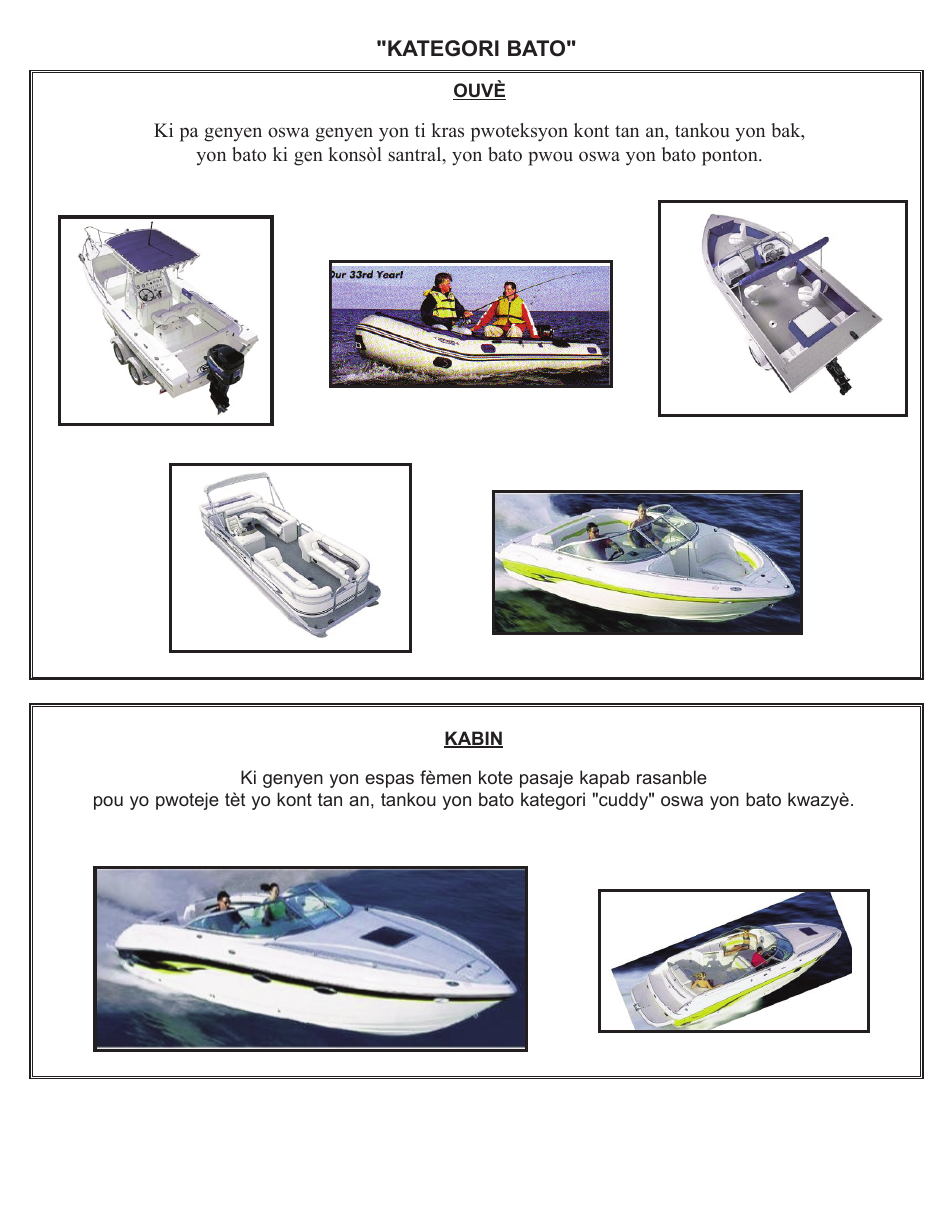 "KATEGORI BATO"

OUVÈ

Ki pa genyen oswa genyen yon ti kras pwoteksyon kont tan an, tankou yon bak, yon bato ki gen konsòl santral, yon bato pwou oswa yon bato ponton.

Our 33rd Year!

KABIN

Ki genyen yon espas fèmen kote pasaje kapab rasanble pou yo pwoteje tèt yo kont tan an, tankou yon bato kategori "cuddy" oswa yon bato kwazyè.