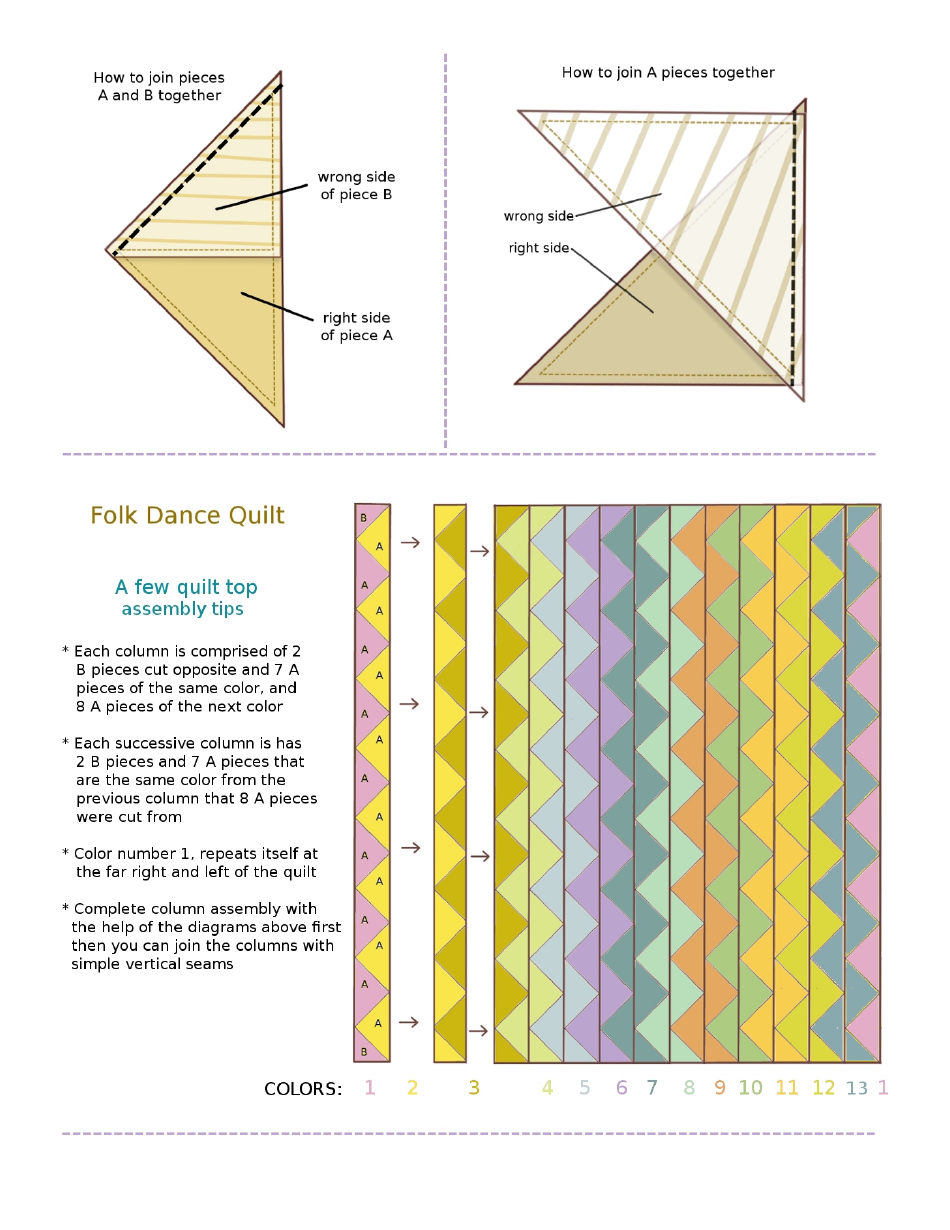 How to join pieces A and B together

wrong side of piece B

right side of piece A

How to join A pieces together

wrong side

right side

Folk Dance Quilt

A few quilt top assembly tips

* Each column is comprised of 2 B pieces cut opposite and 7 A pieces of the same color, and 8 A pieces of the next color

* Each successive column is has 2 B pieces and 7 A pieces that are the same color from the previous column that 8 A pieces were cut from

* Color number 1, repeats itself at the far right and left of the quilt

* Complete column assembly with the help of the diagrams above first then you can join the columns with simple vertical seams

B
A
A
A
A
A
A
A
A
A
A
A
A
A
A
A
B

COLORS: 1 2 3 4 5 6 7 8 9 10 11 12 13 1