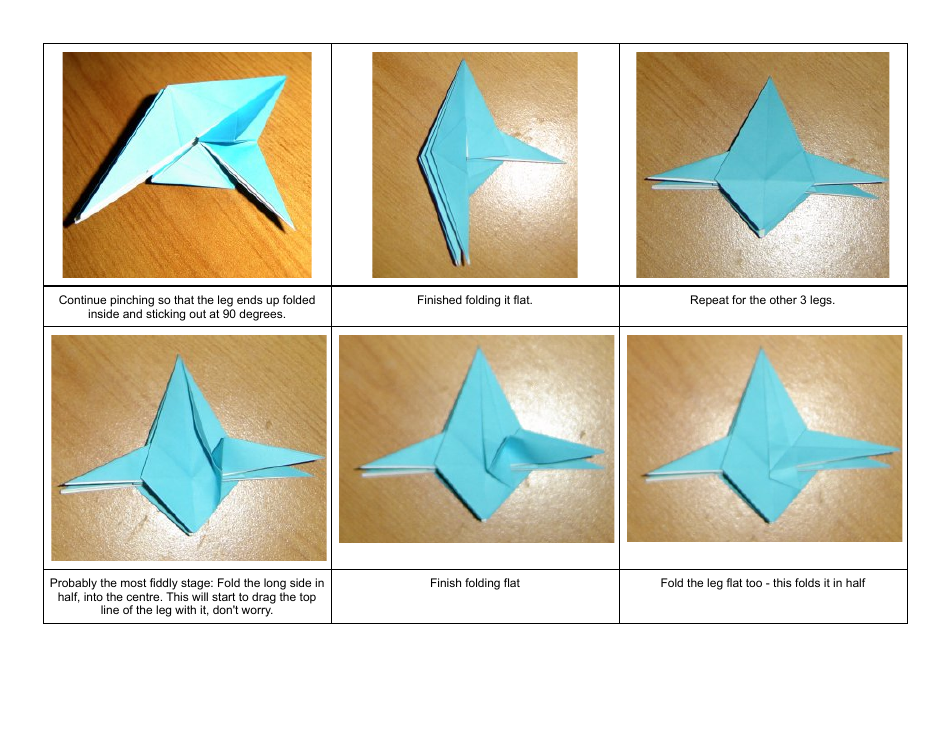 | | | |
|---|---|---|
| Continue pinching so that the leg ends up folded inside and sticking out at 90 degrees. | Finished folding it flat. | Repeat for the other 3 legs. |
| Probably the most fiddly stage: Fold the long side in half, into the centre. This will start to drag the top line of the leg with it, don't worry. | Finish folding flat | Fold the leg flat too - this folds it in half |