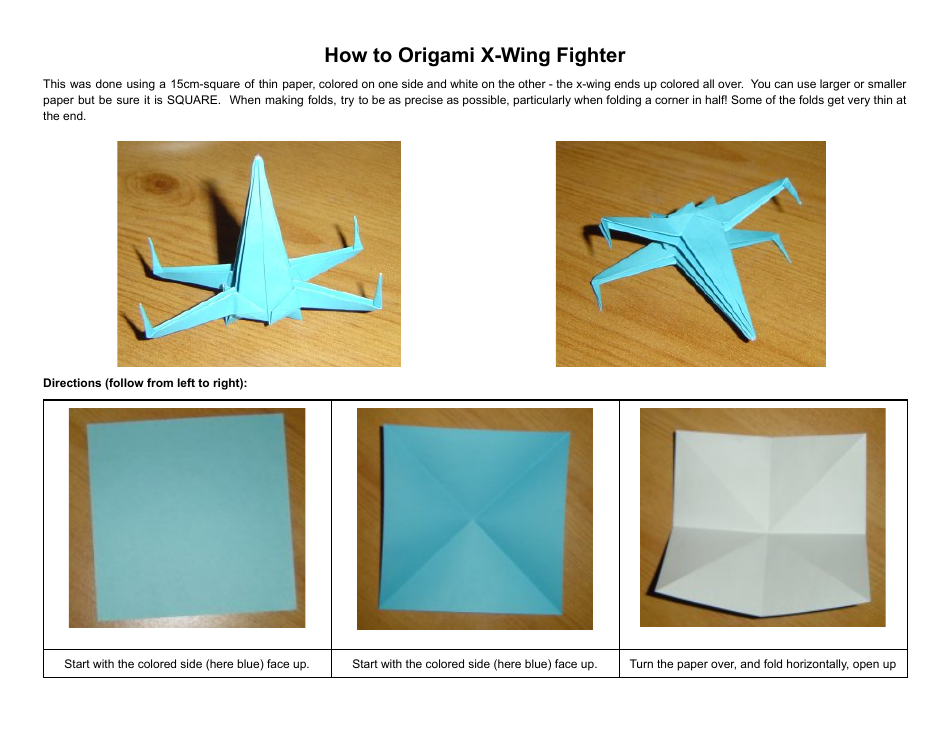 How to Origami X-Wing Fighter

This was done using a 15cm-square of thin paper, colored on one side and white on the other - the x-wing ends up colored all over. You can use larger or smaller paper but be sure it is SQUARE. When making folds, try to be as precise as possible, particularly when folding a corner in half! Some of the folds get very thin at the end.

Directions (follow from left to right):

| | | |
|---|---|---|
| Start with the colored side (here blue) face up. | Start with the colored side (here blue) face up. | Turn the paper over, and fold horizontally, open up |