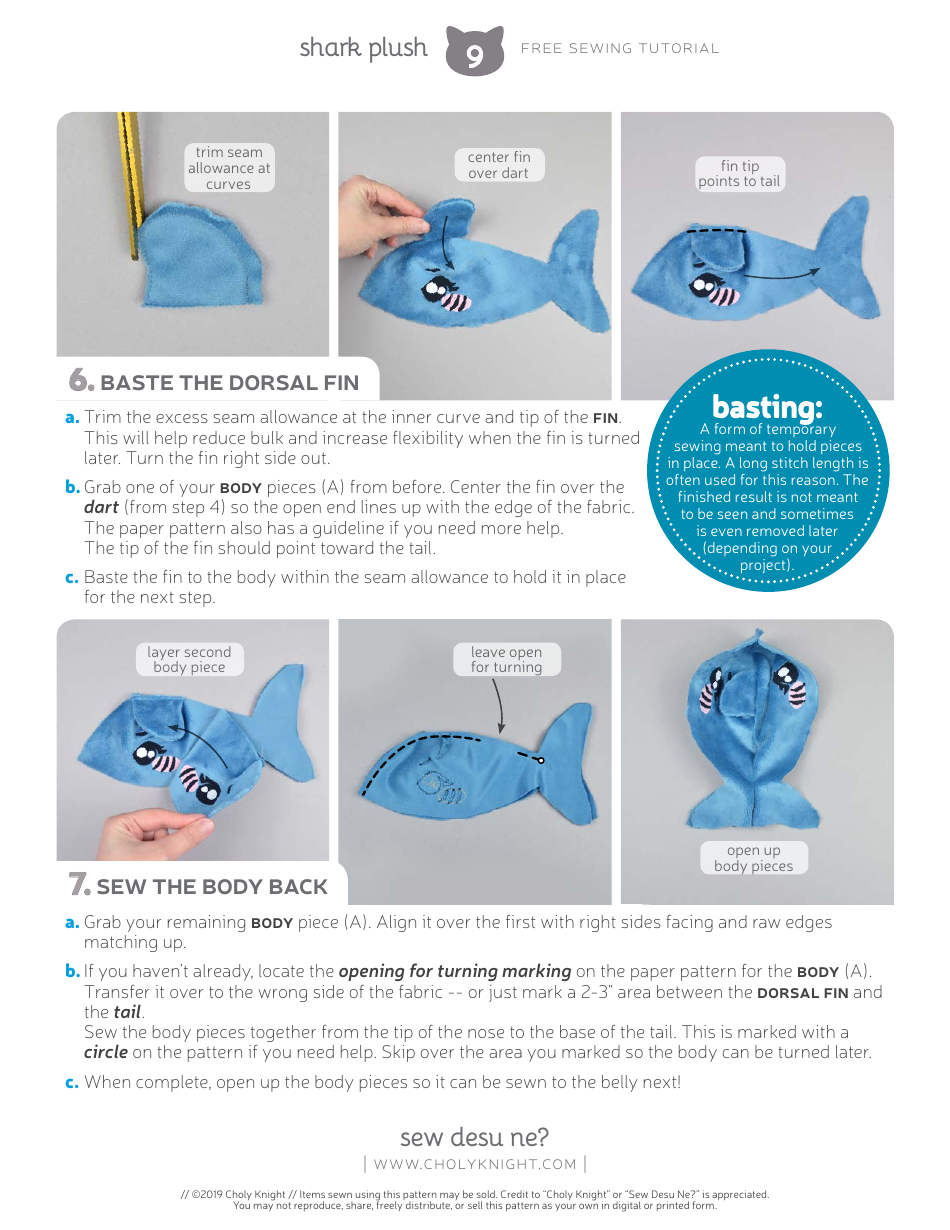 shark plush 9 FREE SEWING TUTORIAL

trim seam allowance at curves

center fin over dart

fin tip points to tail

6. BASTE THE DORSAL FIN

a. Trim the excess seam allowance at the inner curve and tip of the FIN. This will help reduce bulk and increase flexibility when the fin is turned later. Turn the fin right side out.

b. Grab one of your BODY pieces (A) from before. Center the fin over the dart (from step 4) so the open end lines up with the edge of the fabric. The paper pattern also has a guideline if you need more help. The tip of the fin should point toward the tail.

c. Baste the fin to the body within the seam allowance to hold it in place for the next step.

basting:
A form of temporary sewing meant to hold pieces in place. A long stitch length is often used for this reason. The finished result is not meant to be seen and sometimes is even removed later (depending on your project).

layer second body piece

leave open for turning

open up body pieces

7. SEW THE BODY BACK

a. Grab your remaining BODY piece (A). Align it over the first with right sides facing and raw edges matching up.

b. If you haven't already, locate the opening for turning marking on the paper pattern for the BODY (A). Transfer it over to the wrong side of the fabric -- or just mark a 2-3" area between the DORSAL FIN and the tail.
Sew the body pieces together from the tip of the nose to the base of the tail. This is marked with a circle on the pattern if you need help. Skip over the area you marked so the body can be turned later.

c. When complete, open up the body pieces so it can be sewn to the belly next!

sew desu ne?
| WWW.CHOLYKNIGHT.COM |

// ©2019 Choly Knight // Items sewn using this pattern may be sold. Credit to "Choly Knight" or "Sew Desu Ne?" is appreciated. You may not reproduce, share, freely distribute, or sell this pattern as your own in digital or printed form.