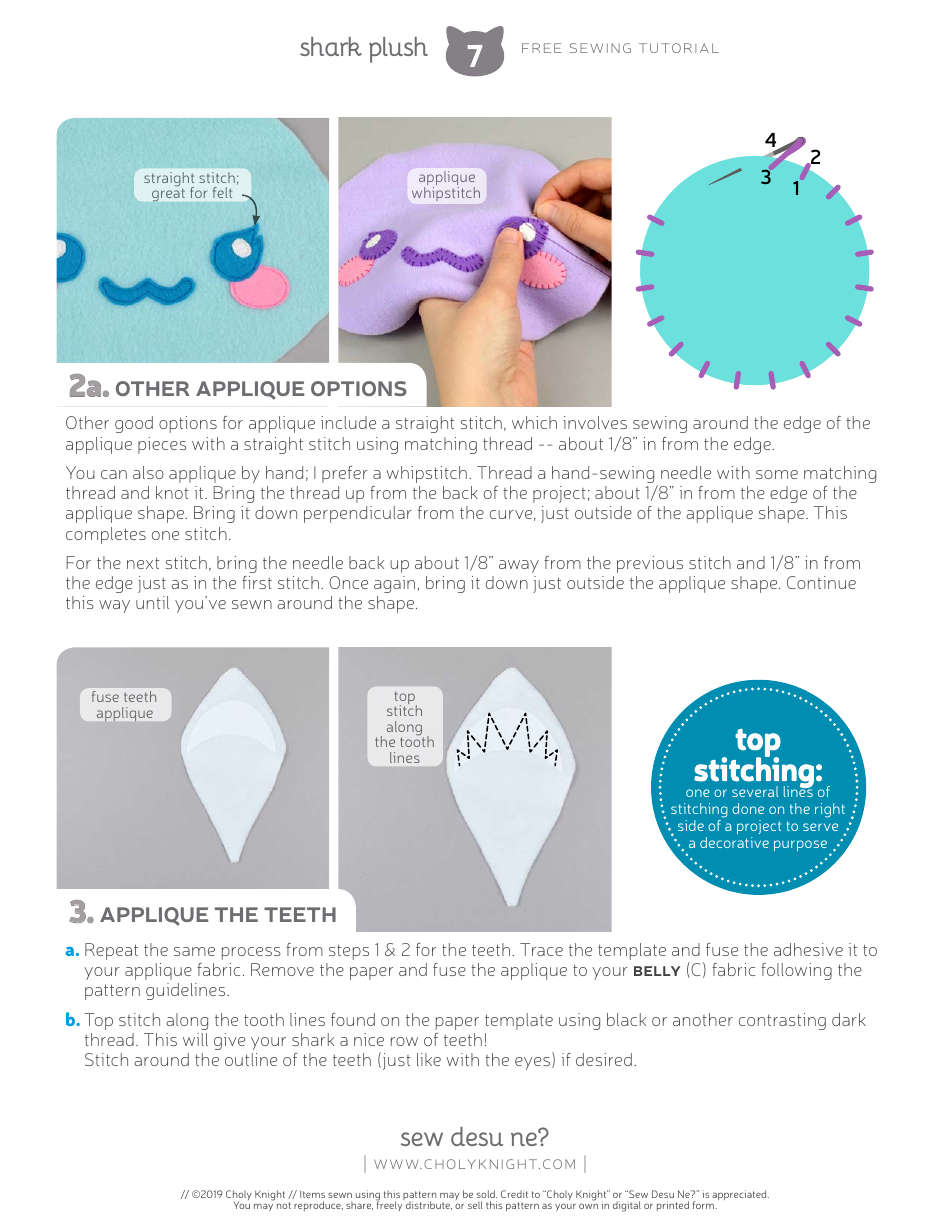 shark plush 7 FREE SEWING TUTORIAL

straight stitch; great for felt

applique whipstitch

4
2
3
1

2a. OTHER APPLIQUE OPTIONS

Other good options for applique include a straight stitch, which involves sewing around the edge of the applique pieces with a straight stitch using matching thread -- about 1/8" in from the edge.

You can also applique by hand; I prefer a whipstitch. Thread a hand-sewing needle with some matching thread and knot it. Bring the thread up from the back of the project; about 1/8" in from the edge of the applique shape. Bring it down perpendicular from the curve, just outside of the applique shape. This completes one stitch.

For the next stitch, bring the needle back up about 1/8" away from the previous stitch and 1/8" in from the edge just as in the first stitch. Once again, bring it down just outside the applique shape. Continue this way until you've sewn around the shape.

fuse teeth applique

top stitch along the tooth lines

top stitching: one or several lines of stitching done on the right side of a project to serve a decorative purpose

3. APPLIQUE THE TEETH

a. Repeat the same process from steps 1 & 2 for the teeth. Trace the template and fuse the adhesive it to your applique fabric. Remove the paper and fuse the applique to your BELLY (C) fabric following the pattern guidelines.

b. Top stitch along the tooth lines found on the paper template using black or another contrasting dark thread. This will give your shark a nice row of teeth!
Stitch around the outline of the teeth (just like with the eyes) if desired.

sew desu ne?
| WWW.CHOLYKNIGHT.COM |

// ©2019 Choly Knight // Items sewn using this pattern may be sold. Credit to "Choly Knight" or "Sew Desu Ne?" is appreciated. You may not reproduce, share, freely distribute, or sell this pattern as your own in digital or printed form.