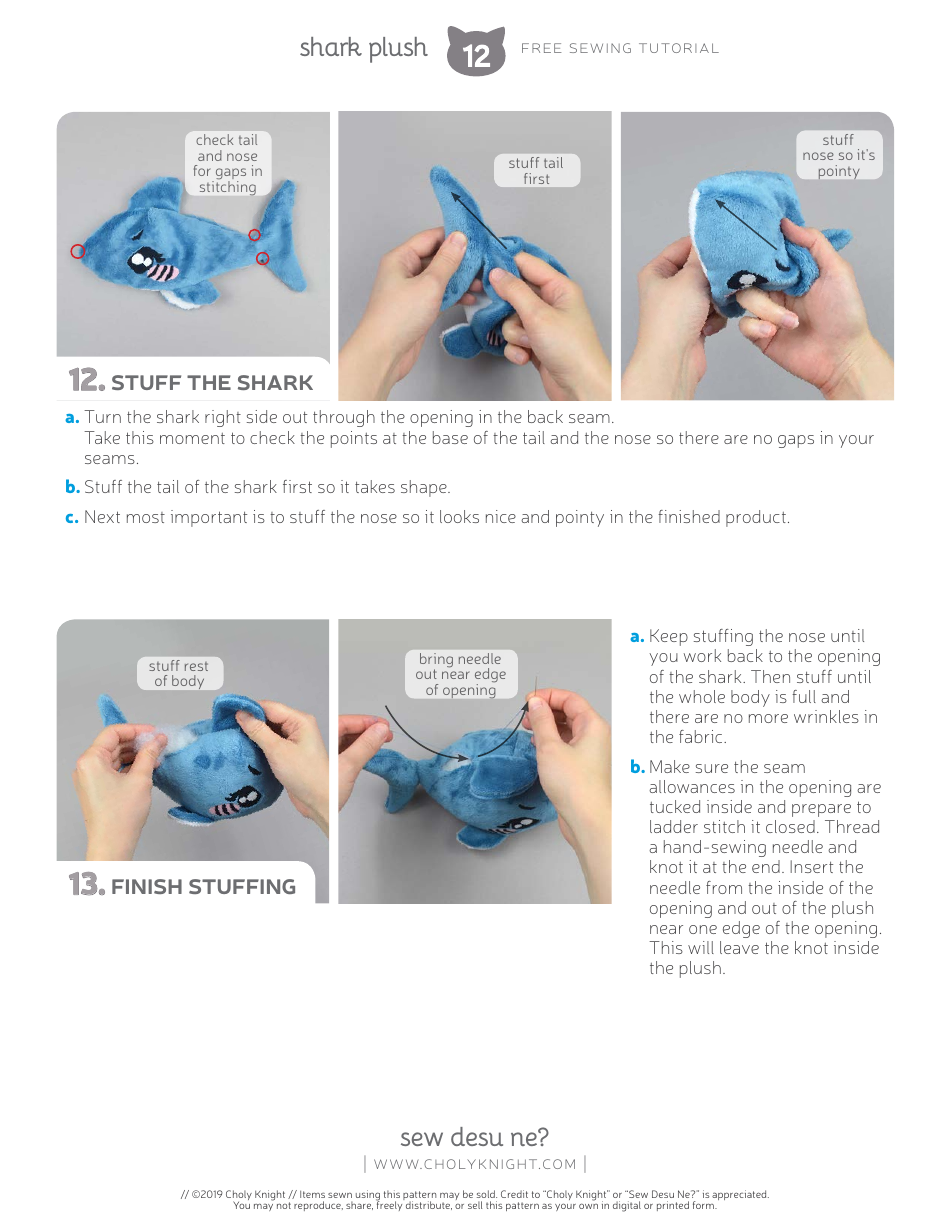 shark plush 12 FREE SEWING TUTORIAL

check tail and nose for gaps in stitching

stuff tail first

stuff nose so it's pointy

12. STUFF THE SHARK

a. Turn the shark right side out through the opening in the back seam. Take this moment to check the points at the base of the tail and the nose so there are no gaps in your seams.

b. Stuff the tail of the shark first so it takes shape.

c. Next most important is to stuff the nose so it looks nice and pointy in the finished product.

stuff rest of body

bring needle out near edge of opening

13. FINISH STUFFING

a. Keep stuffing the nose until you work back to the opening of the shark. Then stuff until the whole body is full and there are no more wrinkles in the fabric.

b. Make sure the seam allowances in the opening are tucked inside and prepare to ladder stitch it closed. Thread a hand-sewing needle and knot it at the end. Insert the needle from the inside of the opening and out of the plush near one edge of the opening. This will leave the knot inside the plush.

sew desu ne?

| WWW.CHOLYKNIGHT.COM |

// ©2019 Choly Knight // Items sewn using this pattern may be sold. Credit to "Choly Knight" or "Sew Desu Ne?" is appreciated. You may not reproduce, share, freely distribute, or sell this pattern as your own in digital or printed form.