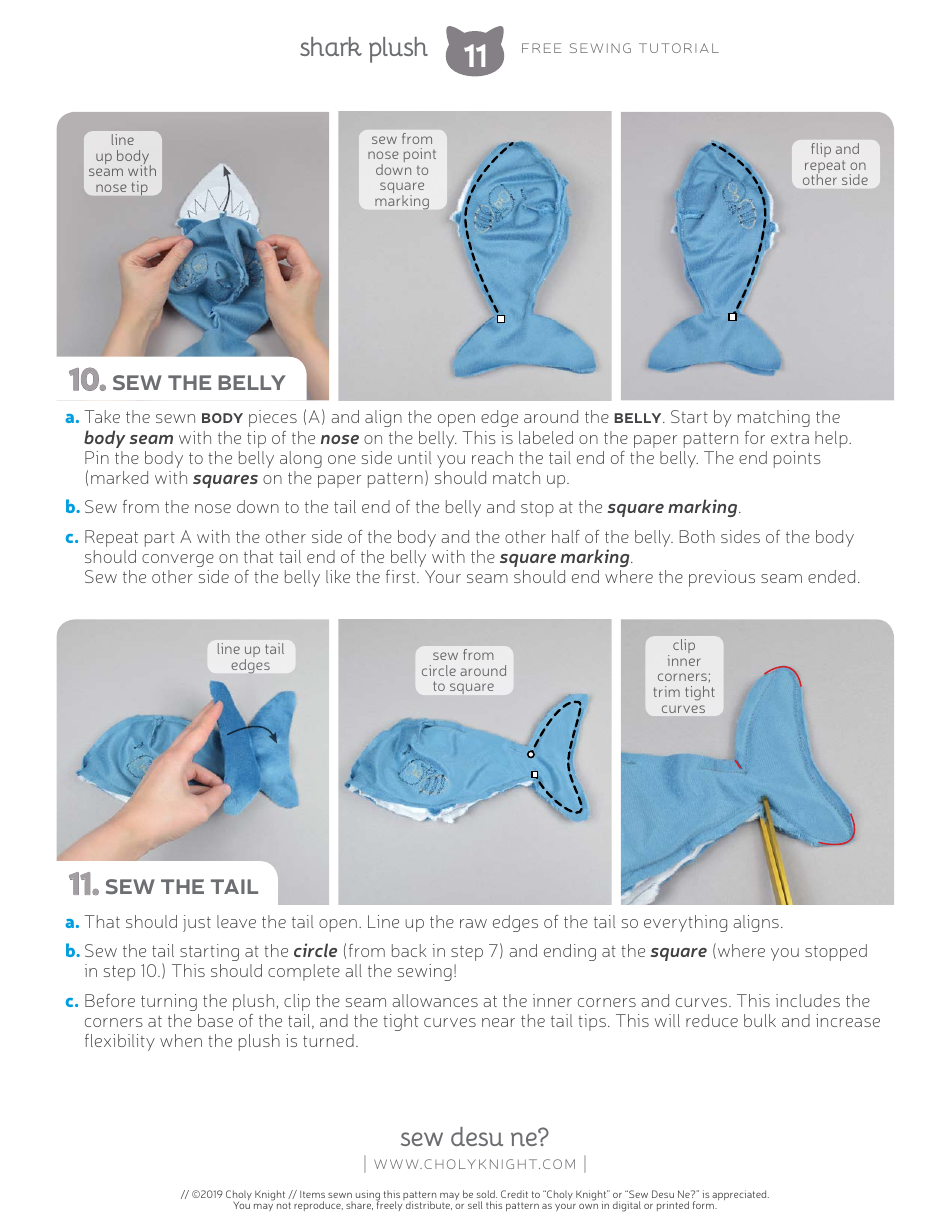 shark plush 11 FREE SEWING TUTORIAL

line up body seam with nose tip

sew from nose point down to square marking

flip and repeat on other side

10. SEW THE BELLY

a. Take the sewn BODY pieces (A) and align the open edge around the BELLY. Start by matching the body seam with the tip of the nose on the belly. This is labeled on the paper pattern for extra help. Pin the body to the belly along one side until you reach the tail end of the belly. The end points (marked with squares on the paper pattern) should match up.

b. Sew from the nose down to the tail end of the belly and stop at the square marking.

c. Repeat part A with the other side of the body and the other half of the belly. Both sides of the body should converge on that tail end of the belly with the square marking.
Sew the other side of the belly like the first. Your seam should end where the previous seam ended.

line up tail edges

sew from circle around to square

clip inner corners; trim tight curves

11. SEW THE TAIL

a. That should just leave the tail open. Line up the raw edges of the tail so everything aligns.

b. Sew the tail starting at the circle (from back in step 7) and ending at the square (where you stopped in step 10.) This should complete all the sewing!

c. Before turning the plush, clip the seam allowances at the inner corners and curves. This includes the corners at the base of the tail, and the tight curves near the tail tips. This will reduce bulk and increase flexibility when the plush is turned.

sew desu ne?
| WWW.CHOLYKNIGHT.COM |

// ©2019 Choly Knight // Items sewn using this pattern may be sold. Credit to "Choly Knight" or "Sew Desu Ne?" is appreciated. You may not reproduce, share, freely distribute, or sell this pattern as your own in digital or printed form.