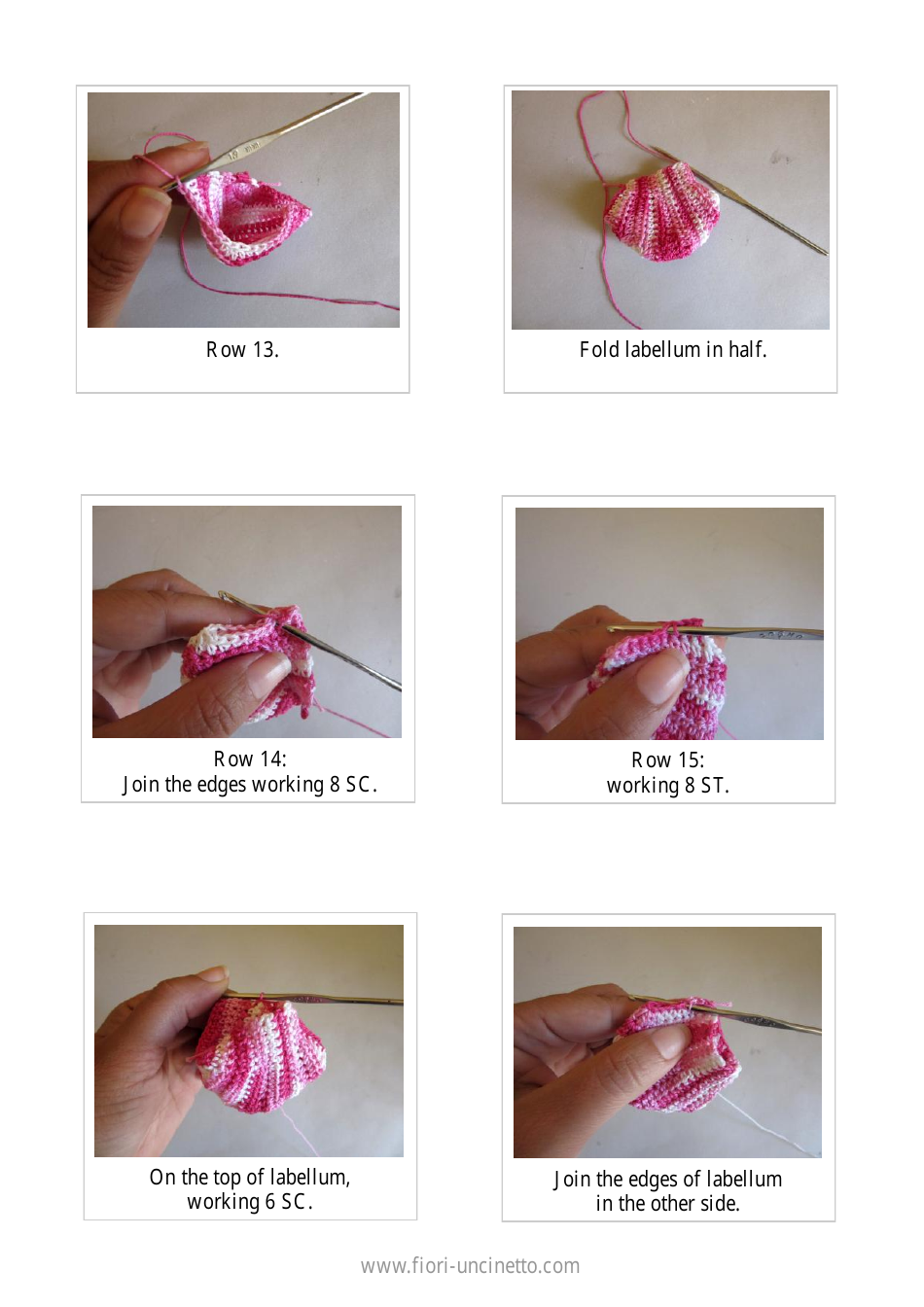 Row 13.

Fold labellum in half.

Row 14:
Join the edges working 8 SC.

Row 15:
working 8 ST.

On the top of labellum,
working 6 SC.

Join the edges of labellum
in the other side.

www.fiori-uncinetto.com