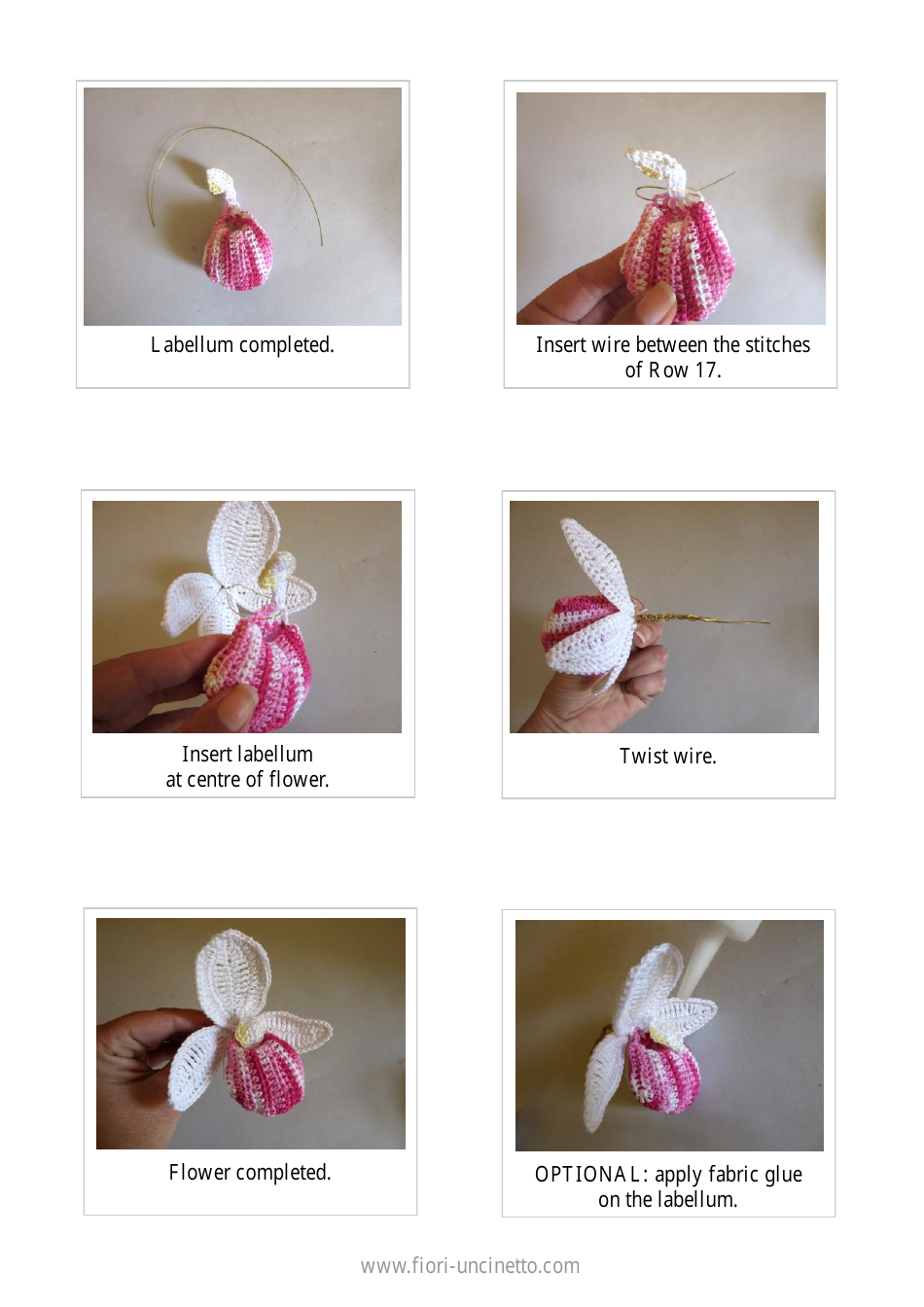 Labellum completed.

Insert wire between the stitches of Row 17.

Insert labellum at centre of flower.

Twist wire.

Flower completed.

OPTIONAL: apply fabric glue on the labellum.

www.fiori-uncinetto.com