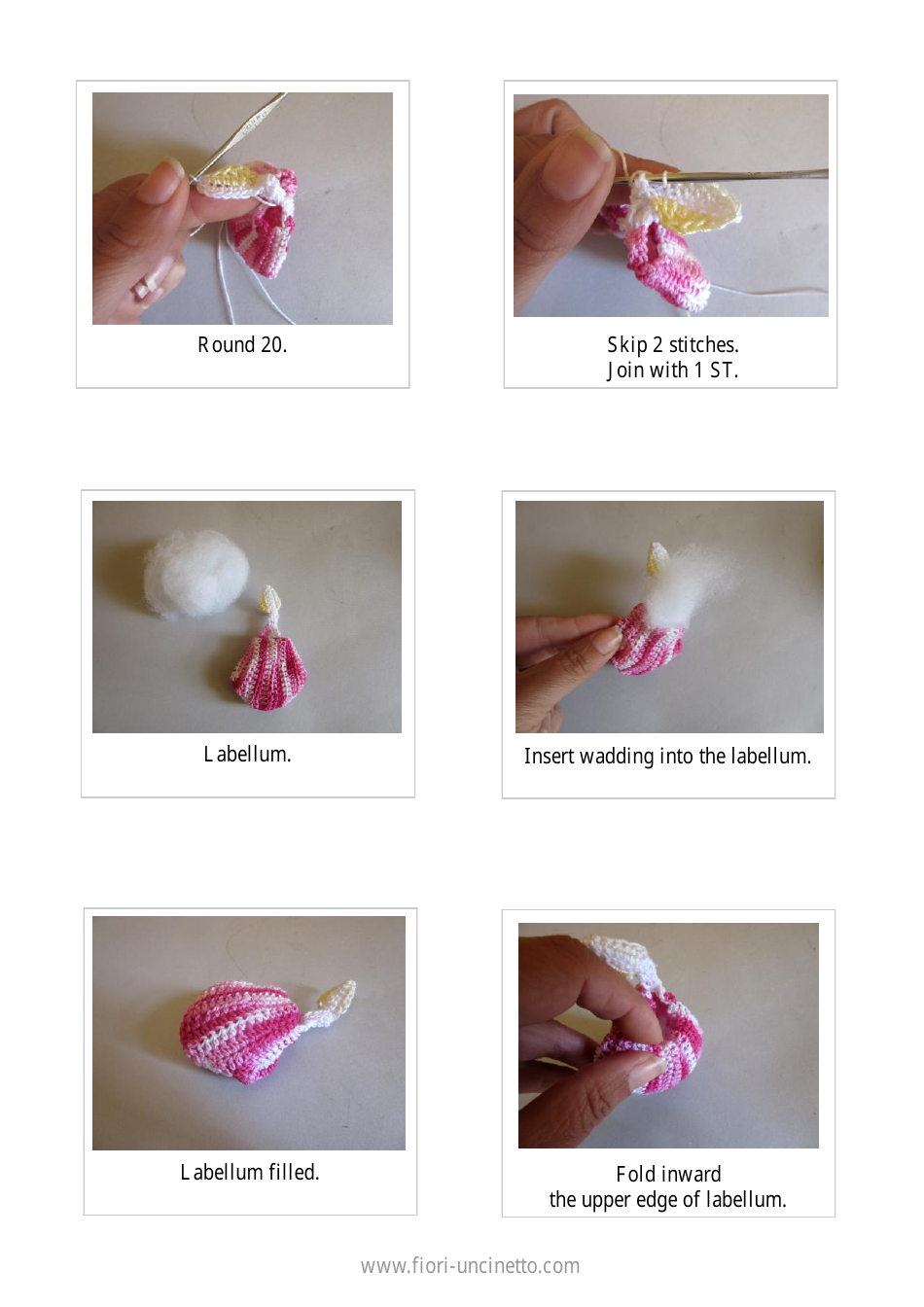 Round 20.

Skip 2 stitches.
Join with 1 ST.

Labellum.

Insert wadding into the labellum.

Labellum filled.

Fold inward
the upper edge of labellum.

www.fiori-uncinetto.com