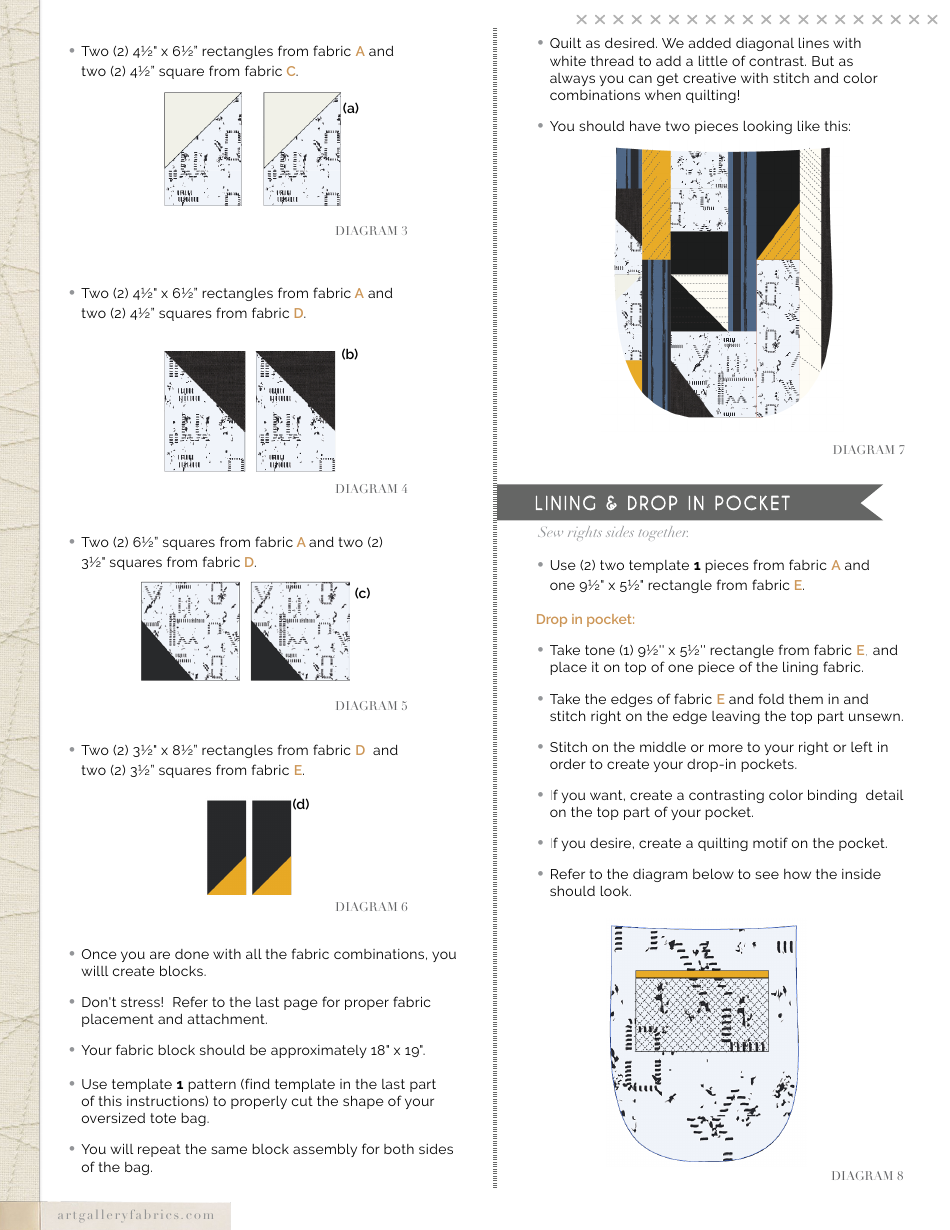 • Two (2) 4½" x 6½" rectangles from fabric A and two (2) 4½" square from fabric C.

(a)

DIAGRAM 3

• Two (2) 4½" x 6½" rectangles from fabric A and two (2) 4½" squares from fabric D.

(b)

DIAGRAM 4

• Two (2) 6½" squares from fabric A and two (2) 3½" squares from fabric D.

(c)

DIAGRAM 5

• Two (2) 3½" x 8½" rectangles from fabric D and two (2) 3½" squares from fabric E.

(d)

DIAGRAM 6

• Once you are done with all the fabric combinations, you willl create blocks.

• Don't stress! Refer to the last page for proper fabric placement and attachment.

• Your fabric block should be approximately 18" x 19".

• Use template 1 pattern (find template in the last part of this instructions) to properly cut the shape of your oversized tote bag.

• You will repeat the same block assembly for both sides of the bag.

artgalleryfabrics.com

• Quilt as desired. We added diagonal lines with white thread to add a little of contrast. But as always you can get creative with stitch and color combinations when quilting!

• You should have two pieces looking like this:

DIAGRAM 7

LINING & DROP IN POCKET

Sew rights sides together.

• Use (2) two template 1 pieces from fabric A and one 9½" x 5½" rectangle from fabric E.

Drop in pocket:

• Take tone (1) 9½'' x 5½'' rectangle from fabric E. and place it on top of one piece of the lining fabric.

• Take the edges of fabric E and fold them in and stitch right on the edge leaving the top part unsewn.

• Stitch on the middle or more to your right or left in order to create your drop-in pockets.

• If you want, create a contrasting color binding detail on the top part of your pocket.

• If you desire, create a quilting motif on the pocket.

• Refer to the diagram below to see how the inside should look.

DIAGRAM 8