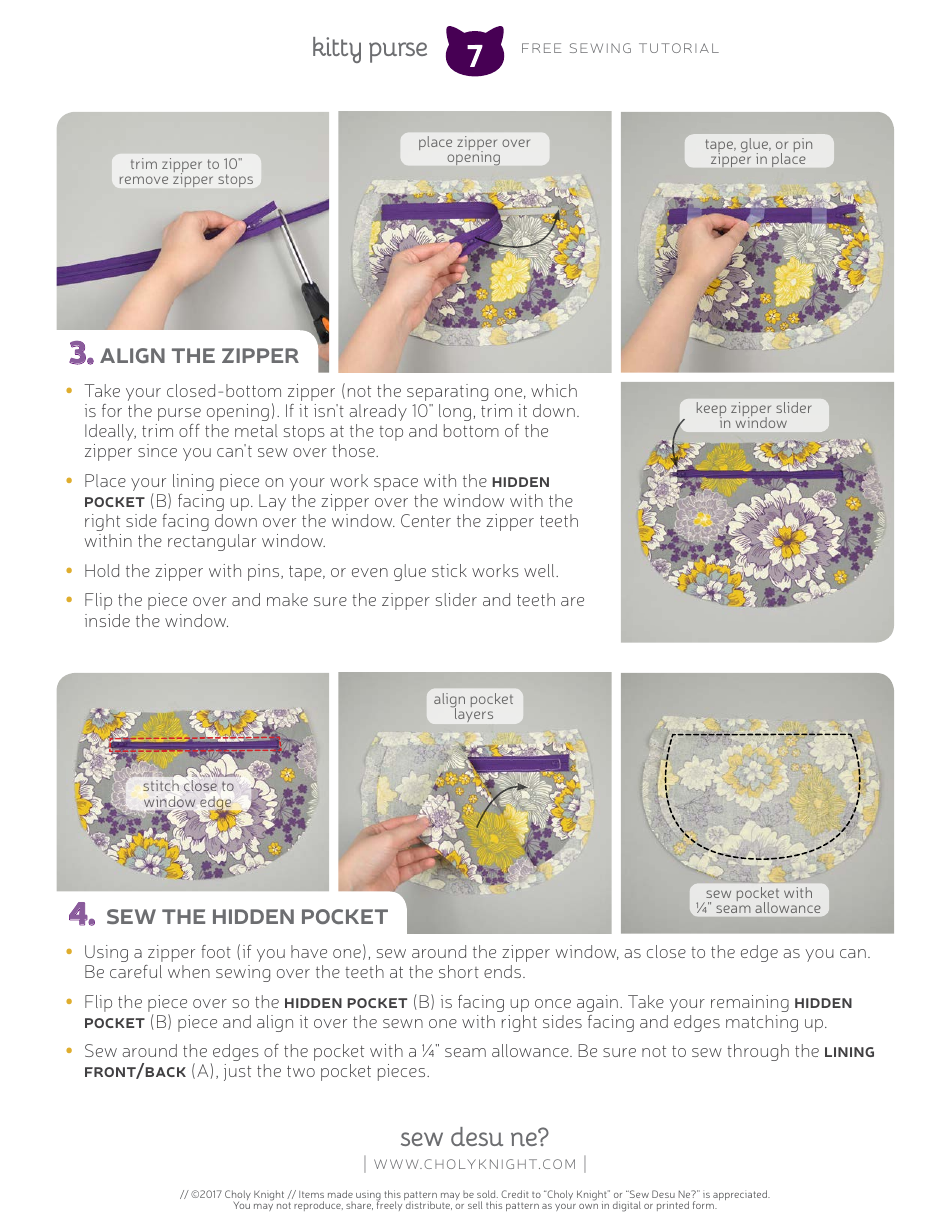 kitty purse 7 FREE SEWING TUTORIAL

trim zipper to 10"
remove zipper stops

place zipper over opening

tape, glue, or pin zipper in place

3. ALIGN THE ZIPPER

• Take your closed-bottom zipper (not the separating one, which is for the purse opening). If it isn't already 10" long, trim it down. Ideally, trim off the metal stops at the top and bottom of the zipper since you can't sew over those.

• Place your lining piece on your work space with the HIDDEN POCKET (B) facing up. Lay the zipper over the window with the right side facing down over the window. Center the zipper teeth within the rectangular window.

• Hold the zipper with pins, tape, or even glue stick works well.

• Flip the piece over and make sure the zipper slider and teeth are inside the window.

keep zipper slider in window

stitch close to window edge

align pocket layers

sew pocket with ¼" seam allowance

4. SEW THE HIDDEN POCKET

• Using a zipper foot (if you have one), sew around the zipper window, as close to the edge as you can. Be careful when sewing over the teeth at the short ends.

• Flip the piece over so the HIDDEN POCKET (B) is facing up once again. Take your remaining HIDDEN POCKET (B) piece and align it over the sewn one with right sides facing and edges matching up.

• Sew around the edges of the pocket with a ¼" seam allowance. Be sure not to sew through the LINING FRONT/BACK (A), just the two pocket pieces.

sew desu ne?
| WWW.CHOLYKNIGHT.COM |

// ©2017 Choly Knight // Items made using this pattern may be sold. Credit to "Choly Knight" or "Sew Desu Ne?" is appreciated. You may not reproduce, share, freely distribute, or sell this pattern as your own in digital or printed form.