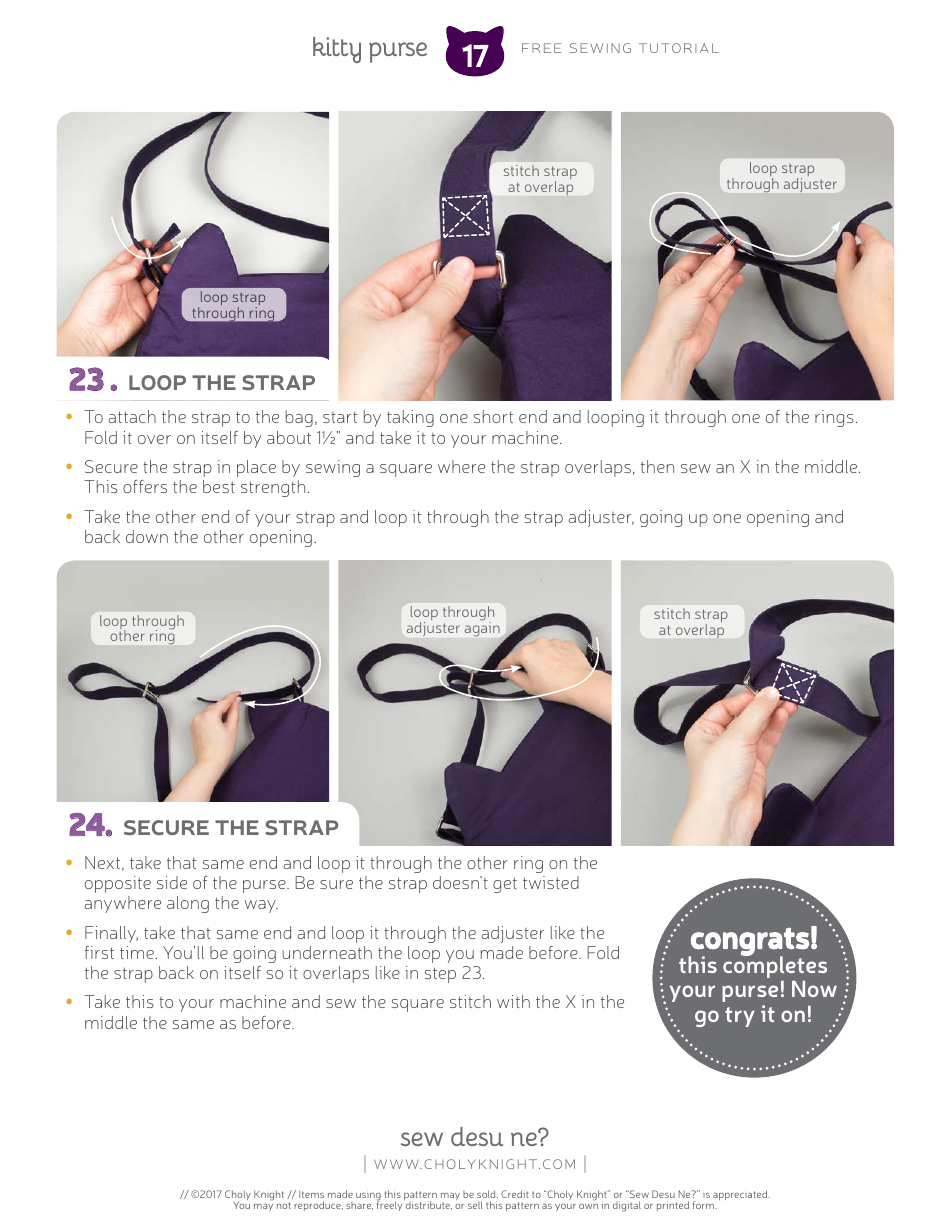 kitty purse 17 FREE SEWING TUTORIAL

loop strap through ring

stitch strap at overlap

loop strap through adjuster

23. LOOP THE STRAP

• To attach the strap to the bag, start by taking one short end and looping it through one of the rings. Fold it over on itself by about 1½" and take it to your machine.

• Secure the strap in place by sewing a square where the strap overlaps, then sew an X in the middle. This offers the best strength.

• Take the other end of your strap and loop it through the strap adjuster, going up one opening and back down the other opening.

loop through other ring

loop through adjuster again

stitch strap at overlap

24. SECURE THE STRAP

• Next, take that same end and loop it through the other ring on the opposite side of the purse. Be sure the strap doesn't get twisted anywhere along the way.

• Finally, take that same end and loop it through the adjuster like the first time. You'll be going underneath the loop you made before. Fold the strap back on itself so it overlaps like in step 23.

• Take this to your machine and sew the square stitch with the X in the middle the same as before.

congrats! this completes your purse! Now go try it on!

sew desu ne?
| WWW.CHOLYKNIGHT.COM |

// ©2017 Choly Knight // Items made using this pattern may be sold. Credit to "Choly Knight" or "Sew Desu Ne?" is appreciated. You may not reproduce, share, freely distribute, or sell this pattern as your own in digital or printed form.