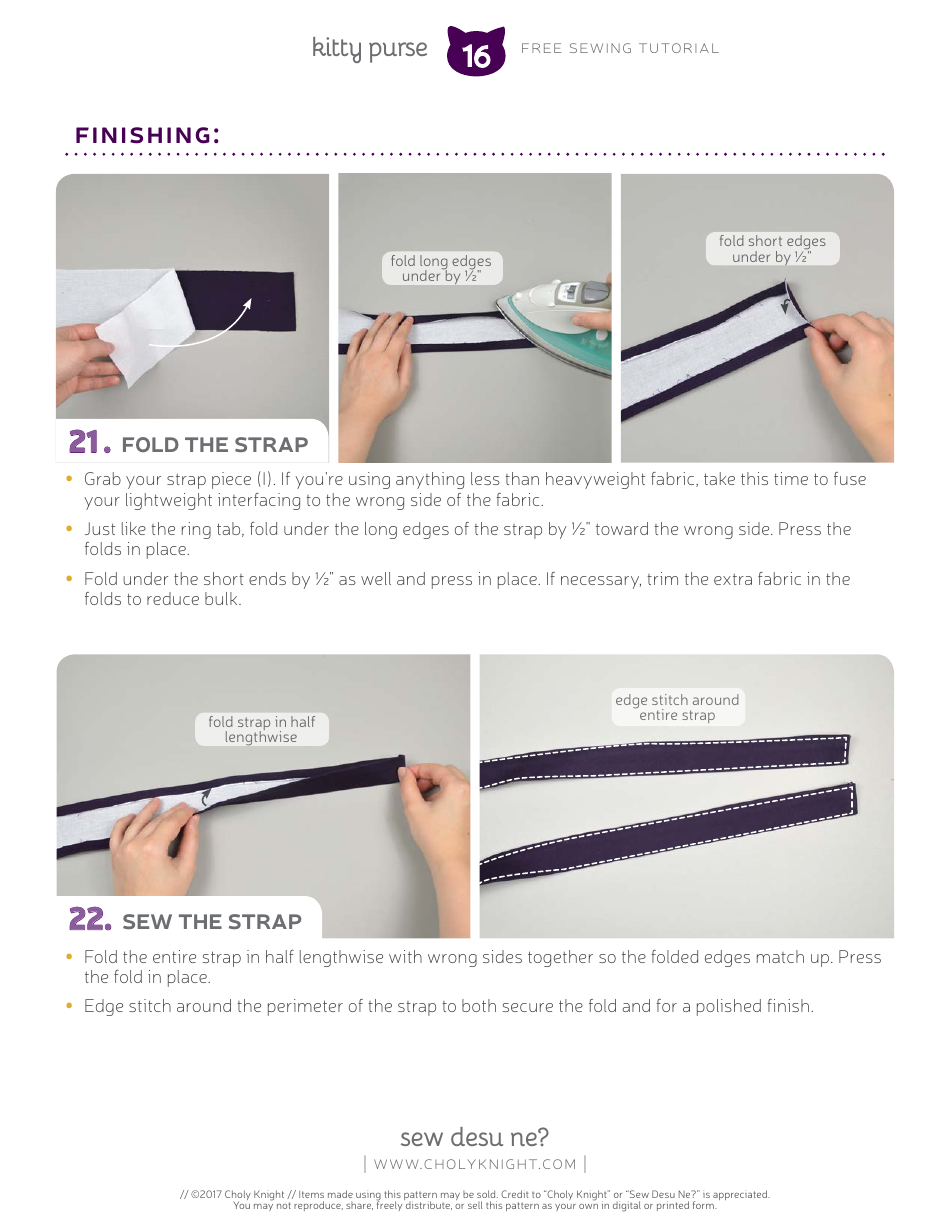 kitty purse 16 FREE SEWING TUTORIAL

FINISHING:

fold long edges under by ½"

fold short edges under by ½"

21. FOLD THE STRAP

• Grab your strap piece (I). If you're using anything less than heavyweight fabric, take this time to fuse your lightweight interfacing to the wrong side of the fabric.

• Just like the ring tab, fold under the long edges of the strap by ½" toward the wrong side. Press the folds in place.

• Fold under the short ends by ½" as well and press in place. If necessary, trim the extra fabric in the folds to reduce bulk.

fold strap in half lengthwise

edge stitch around entire strap

22. SEW THE STRAP

• Fold the entire strap in half lengthwise with wrong sides together so the folded edges match up. Press the fold in place.

• Edge stitch around the perimeter of the strap to both secure the fold and for a polished finish.

sew desu ne?

| WWW.CHOLYKNIGHT.COM |

// ©2017 Choly Knight // Items made using this pattern may be sold. Credit to "Choly Knight" or "Sew Desu Ne?" is appreciated. You may not reproduce, share, freely distribute, or sell this pattern as your own in digital or printed form.