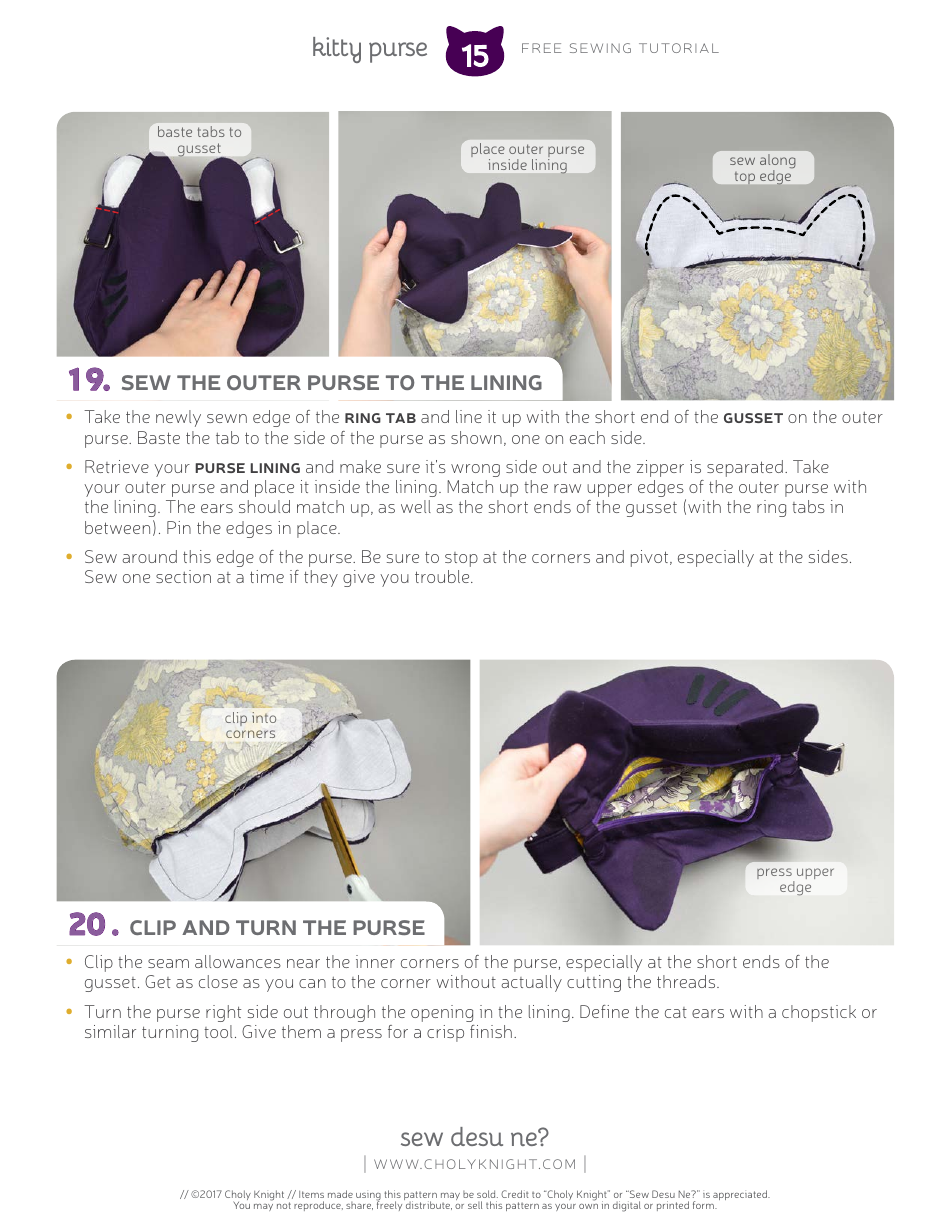 kitty purse 15 FREE SEWING TUTORIAL

baste tabs to gusset

place outer purse inside lining

sew along top edge

19. SEW THE OUTER PURSE TO THE LINING

• Take the newly sewn edge of the RING TAB and line it up with the short end of the GUSSET on the outer purse. Baste the tab to the side of the purse as shown, one on each side.

• Retrieve your PURSE LINING and make sure it's wrong side out and the zipper is separated. Take your outer purse and place it inside the lining. Match up the raw upper edges of the outer purse with the lining. The ears should match up, as well as the short ends of the gusset (with the ring tabs in between). Pin the edges in place.

• Sew around this edge of the purse. Be sure to stop at the corners and pivot, especially at the sides. Sew one section at a time if they give you trouble.

clip into corners

press upper edge

20. CLIP AND TURN THE PURSE

• Clip the seam allowances near the inner corners of the purse, especially at the short ends of the gusset. Get as close as you can to the corner without actually cutting the threads.

• Turn the purse right side out through the opening in the lining. Define the cat ears with a chopstick or similar turning tool. Give them a press for a crisp finish.

sew desu ne?

| WWW.CHOLYKNIGHT.COM |

// ©2017 Choly Knight // Items made using this pattern may be sold. Credit to "Choly Knight" or "Sew Desu Ne?" is appreciated. You may not reproduce, share, freely distribute, or sell this pattern as your own in digital or printed form.