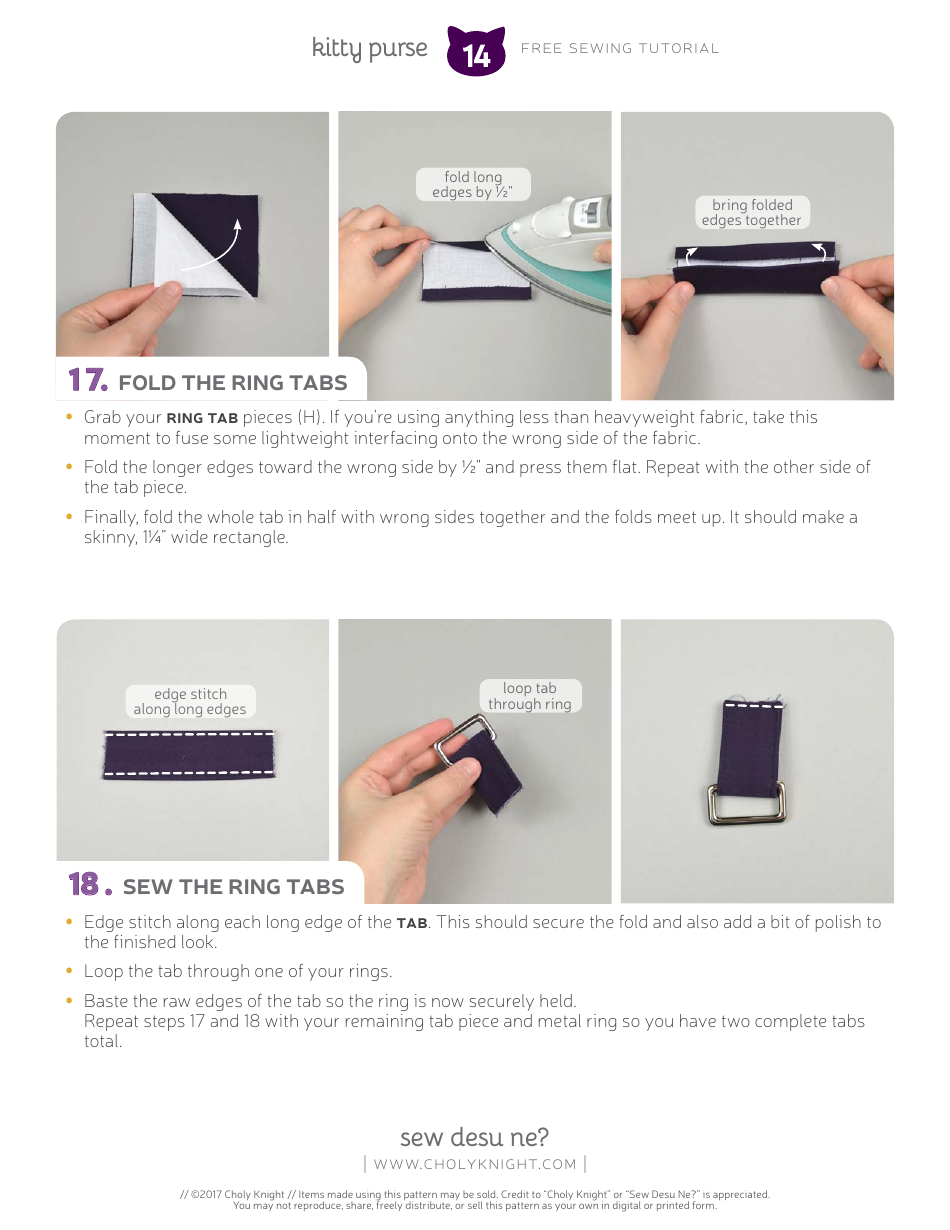 kitty purse 14 FREE SEWING TUTORIAL

fold long edges by ½"

bring folded edges together

17. FOLD THE RING TABS

• Grab your RING TAB pieces (H). If you're using anything less than heavyweight fabric, take this moment to fuse some lightweight interfacing onto the wrong side of the fabric.

• Fold the longer edges toward the wrong side by ½" and press them flat. Repeat with the other side of the tab piece.

• Finally, fold the whole tab in half with wrong sides together and the folds meet up. It should make a skinny, 1¼" wide rectangle.

edge stitch along long edges

loop tab through ring

18. SEW THE RING TABS

• Edge stitch along each long edge of the TAB. This should secure the fold and also add a bit of polish to the finished look.

• Loop the tab through one of your rings.

• Baste the raw edges of the tab so the ring is now securely held.
Repeat steps 17 and 18 with your remaining tab piece and metal ring so you have two complete tabs total.

sew desu ne?
| WWW.CHOLYKNIGHT.COM |

// ©2017 Choly Knight // Items made using this pattern may be sold. Credit to "Choly Knight" or "Sew Desu Ne?" is appreciated. You may not reproduce, share, freely distribute, or sell this pattern as your own in digital or printed form.