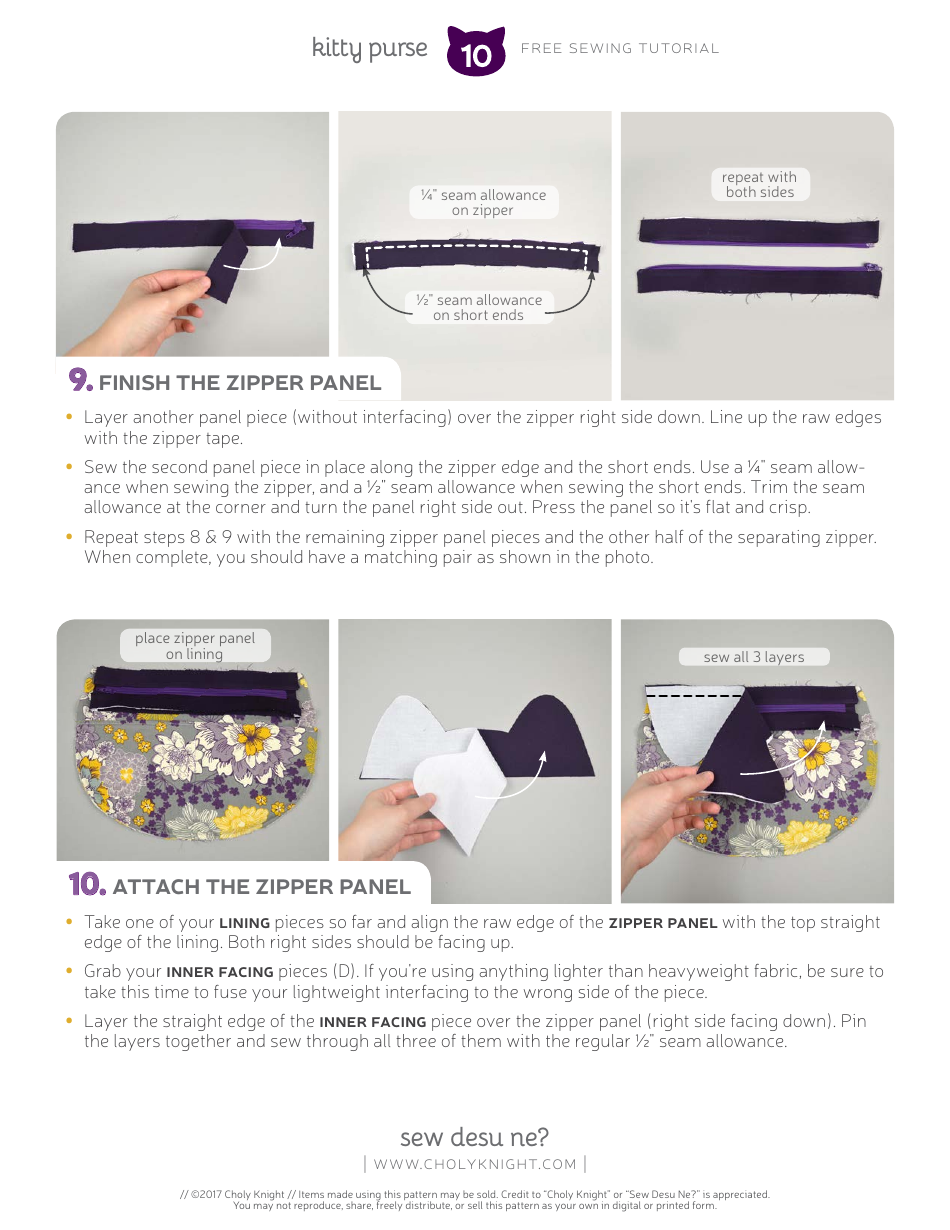 kitty purse 10 FREE SEWING TUTORIAL

¼" seam allowance on zipper

½" seam allowance on short ends

repeat with both sides

9. FINISH THE ZIPPER PANEL

• Layer another panel piece (without interfacing) over the zipper right side down. Line up the raw edges with the zipper tape.

• Sew the second panel piece in place along the zipper edge and the short ends. Use a ¼" seam allowance when sewing the zipper, and a ½" seam allowance when sewing the short ends. Trim the seam allowance at the corner and turn the panel right side out. Press the panel so it's flat and crisp.

• Repeat steps 8 & 9 with the remaining zipper panel pieces and the other half of the separating zipper. When complete, you should have a matching pair as shown in the photo.

place zipper panel on lining

sew all 3 layers

10. ATTACH THE ZIPPER PANEL

• Take one of your LINING pieces so far and align the raw edge of the ZIPPER PANEL with the top straight edge of the lining. Both right sides should be facing up.

• Grab your INNER FACING pieces (D). If you're using anything lighter than heavyweight fabric, be sure to take this time to fuse your lightweight interfacing to the wrong side of the piece.

• Layer the straight edge of the INNER FACING piece over the zipper panel (right side facing down). Pin the layers together and sew through all three of them with the regular ½" seam allowance.

sew desu ne?

| WWW.CHOLYKNIGHT.COM |

// ©2017 Choly Knight // Items made using this pattern may be sold. Credit to "Choly Knight" or "Sew Desu Ne?" is appreciated. You may not reproduce, share, freely distribute, or sell this pattern as your own in digital or printed form.