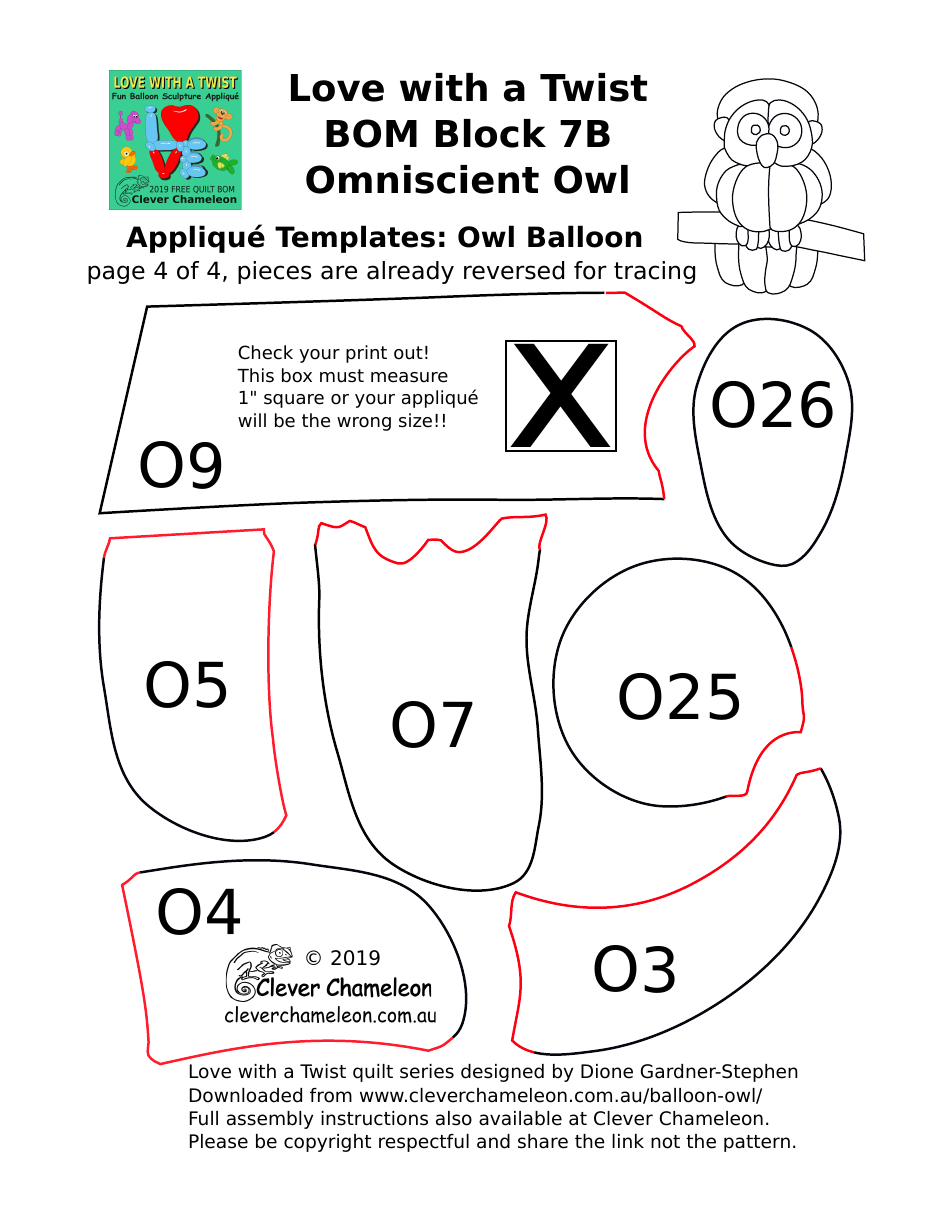 LOVE WITH A TWIST
Fun Balloon Sculpture Appliqué
LOVE
2019 FREE QUILT BOM
Clever Chameleon

Love with a Twist
BOM Block 7B
Omniscient Owl

Appliqué Templates: Owl Balloon
page 4 of 4, pieces are already reversed for tracing

Check your print out!
This box must measure
1" square or your appliqué
will be the wrong size!!

X

O9

O26

O5

O7

O25

O4

© 2019
Clever Chameleon
cleverchameleon.com.au

O3

Love with a Twist quilt series designed by Dione Gardner-Stephen
Downloaded from www.cleverchameleon.com.au/balloon-owl/
Full assembly instructions also available at Clever Chameleon.
Please be copyright respectful and share the link not the pattern.