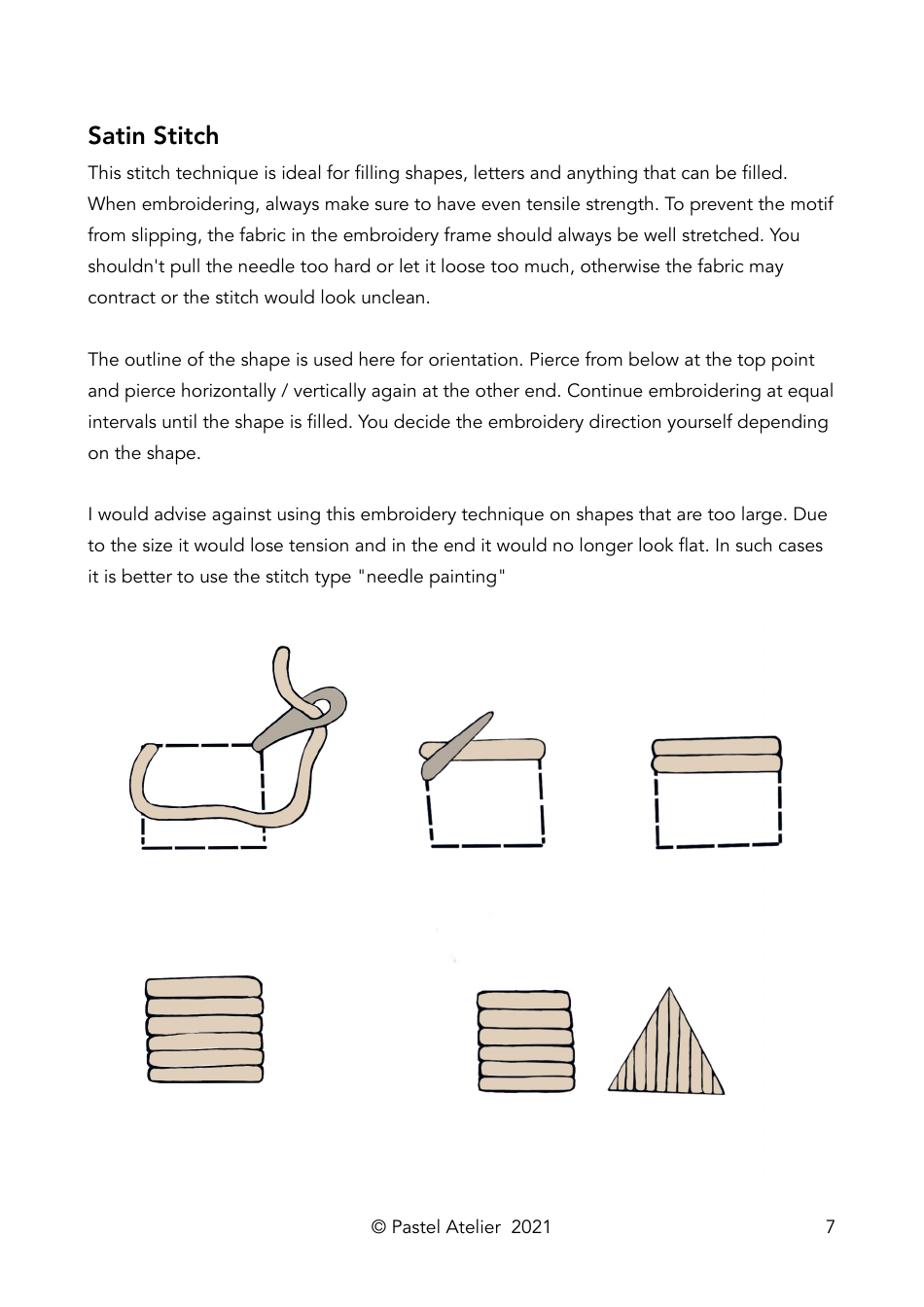 Satin Stitch

This stitch technique is ideal for filling shapes, letters and anything that can be filled. When embroidering, always make sure to have even tensile strength. To prevent the motif from slipping, the fabric in the embroidery frame should always be well stretched. You shouldn't pull the needle too hard or let it loose too much, otherwise the fabric may contract or the stitch would look unclean.

The outline of the shape is used here for orientation. Pierce from below at the top point and pierce horizontally / vertically again at the other end. Continue embroidering at equal intervals until the shape is filled. You decide the embroidery direction yourself depending on the shape.

I would advise against using this embroidery technique on shapes that are too large. Due to the size it would lose tension and in the end it would no longer look flat. In such cases it is better to use the stitch type "needle painting"

© Pastel Atelier 2021

7