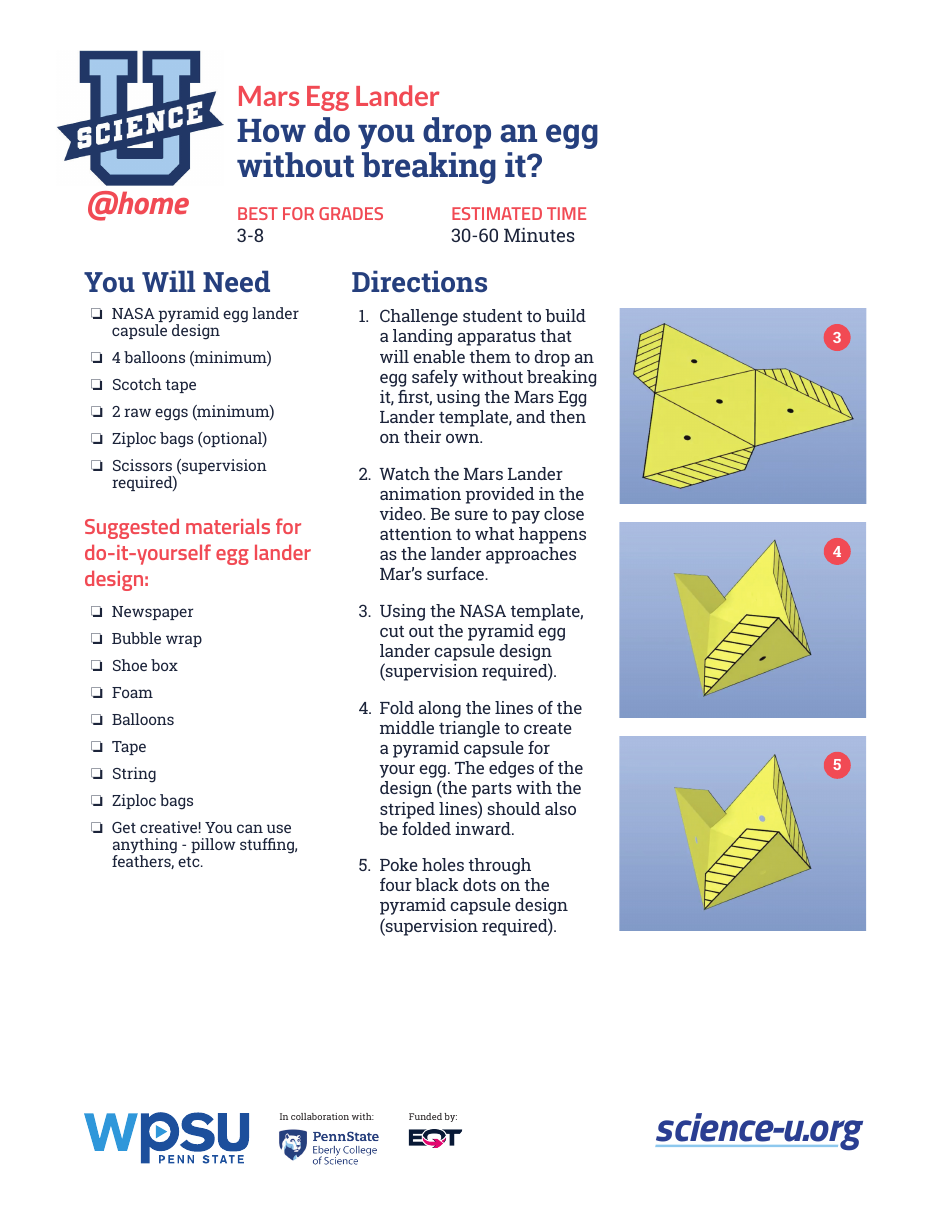 SCIENCE U
@home

Mars Egg Lander
How do you drop an egg without breaking it?

BEST FOR GRADES
3-8

ESTIMATED TIME
30-60 Minutes

You Will Need

❏ NASA pyramid egg lander capsule design
❏ 4 balloons (minimum)
❏ Scotch tape
❏ 2 raw eggs (minimum)
❏ Ziploc bags (optional)
❏ Scissors (supervision required)

Suggested materials for do-it-yourself egg lander design:

❏ Newspaper
❏ Bubble wrap
❏ Shoe box
❏ Foam
❏ Balloons
❏ Tape
❏ String
❏ Ziploc bags
❏ Get creative! You can use anything - pillow stuffing, feathers, etc.

Directions

1. Challenge student to build a landing apparatus that will enable them to drop an egg safely without breaking it, first, using the Mars Egg Lander template, and then on their own.

2. Watch the Mars Lander animation provided in the video. Be sure to pay close attention to what happens as the lander approaches Mar's surface.

3. Using the NASA template, cut out the pyramid egg lander capsule design (supervision required).

4. Fold along the lines of the middle triangle to create a pyramid capsule for your egg. The edges of the design (the parts with the striped lines) should also be folded inward.

5. Poke holes through four black dots on the pyramid capsule design (supervision required).

3

4

5

WPSU PENN STATE

In collaboration with:
PennState Eberly College of Science

Funded by:
EQT

science-u.org