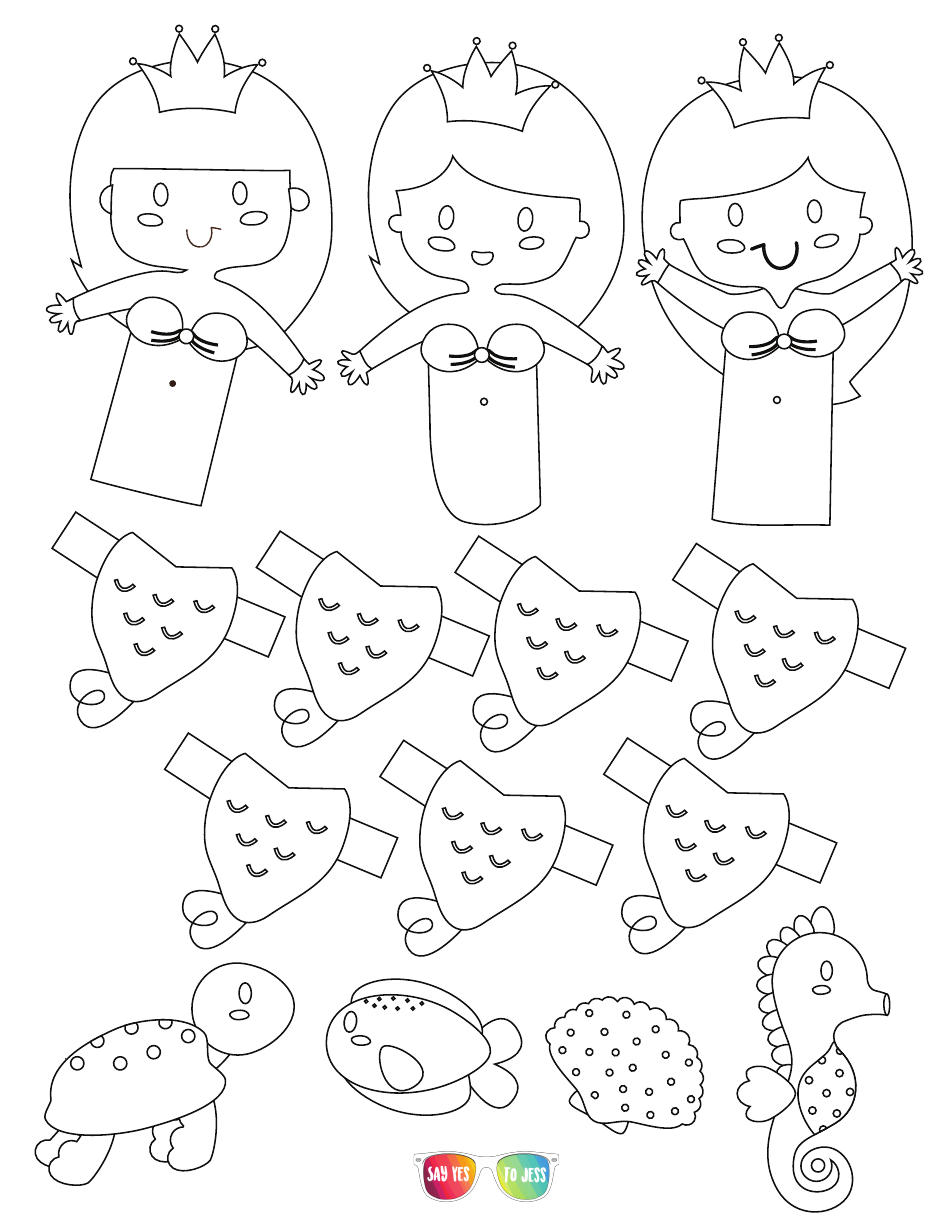 SAY YES TO JESS