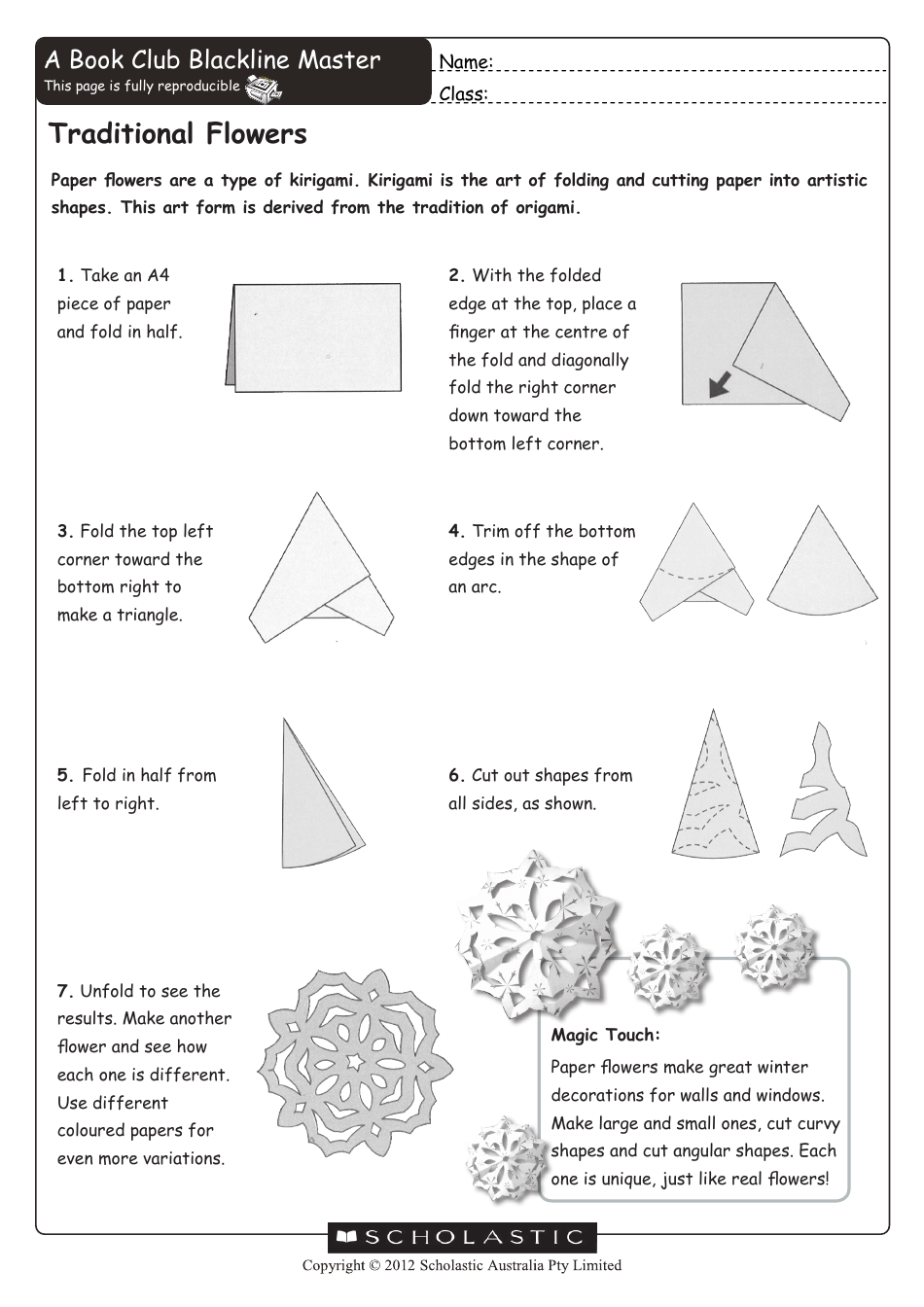 A Book Club Blackline Master
This page is fully reproducible

Name:
Class:

Traditional Flowers

Paper flowers are a type of kirigami. Kirigami is the art of folding and cutting paper into artistic shapes. This art form is derived from the tradition of origami.

1. Take an A4 piece of paper and fold in half.

2. With the folded edge at the top, place a finger at the centre of the fold and diagonally fold the right corner down toward the bottom left corner.

3. Fold the top left corner toward the bottom right to make a triangle.

4. Trim off the bottom edges in the shape of an arc.

5. Fold in half from left to right.

6. Cut out shapes from all sides, as shown.

7. Unfold to see the results. Make another flower and see how each one is different. Use different coloured papers for even more variations.

Magic Touch:
Paper flowers make great winter decorations for walls and windows. Make large and small ones, cut curvy shapes and cut angular shapes. Each one is unique, just like real flowers!

SCHOLASTIC
Copyright © 2012 Scholastic Australia Pty Limited