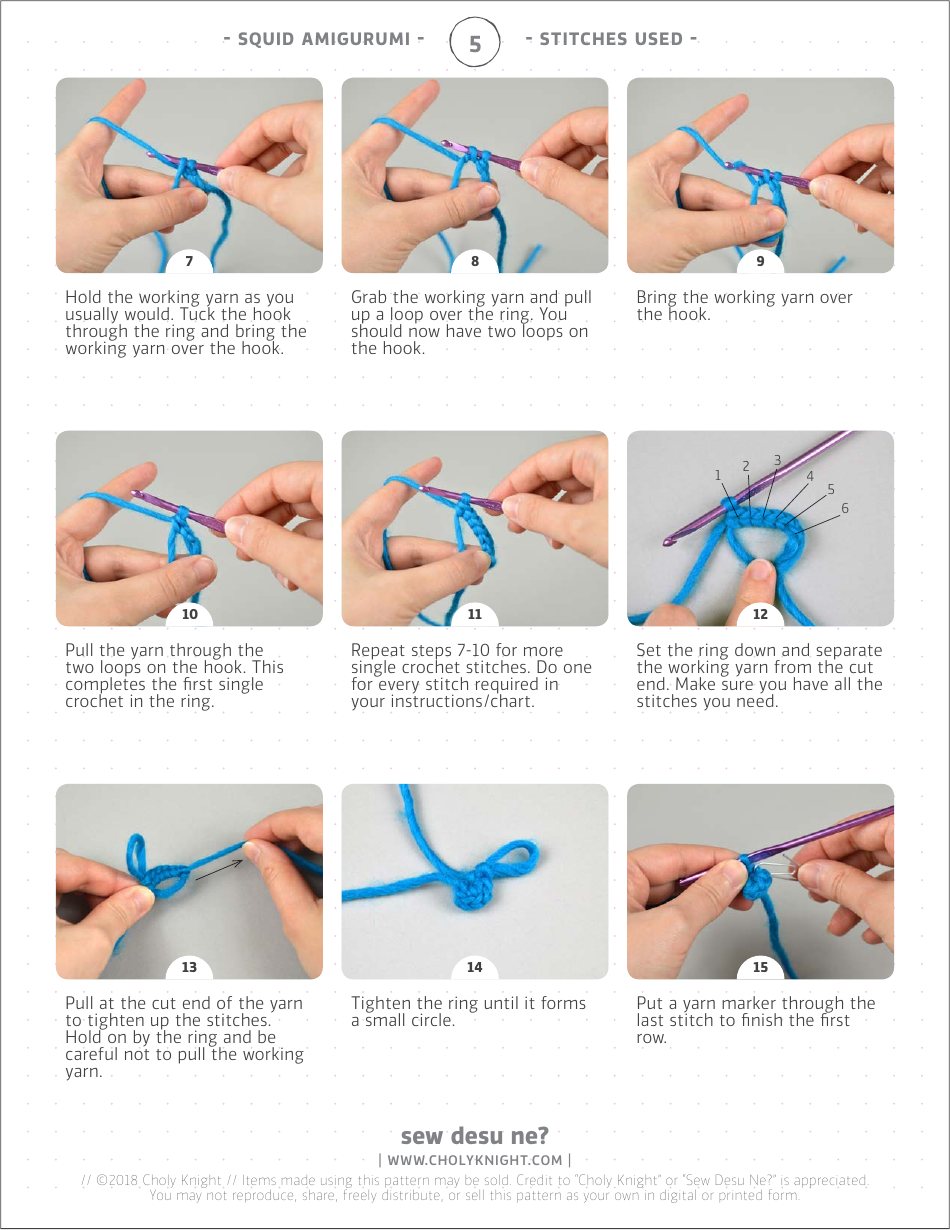 - SQUID AMIGURUMI - 5 - STITCHES USED -

7

Hold the working yarn as you usually would. Tuck the hook through the ring and bring the working yarn over the hook.

8

Grab the working yarn and pull up a loop over the ring. You should now have two loops on the hook.

9

Bring the working yarn over the hook.

10

Pull the yarn through the two loops on the hook. This completes the first single crochet in the ring.

11

Repeat steps 7-10 for more single crochet stitches. Do one for every stitch required in your instructions/chart.

1 2 3 4 5 6

12

Set the ring down and separate the working yarn from the cut end. Make sure you have all the stitches you need.

13

Pull at the cut end of the yarn to tighten up the stitches. Hold on by the ring and be careful not to pull the working yarn.

14

Tighten the ring until it forms a small circle.

15

Put a yarn marker through the last stitch to finish the first row.

sew desu ne?

| WWW.CHOLYKNIGHT.COM |

// ©2018 Choly Knight // Items made using this pattern may be sold. Credit to "Choly Knight" or "Sew Desu Ne?" is appreciated. You may not reproduce, share, freely distribute, or sell this pattern as your own in digital or printed form.