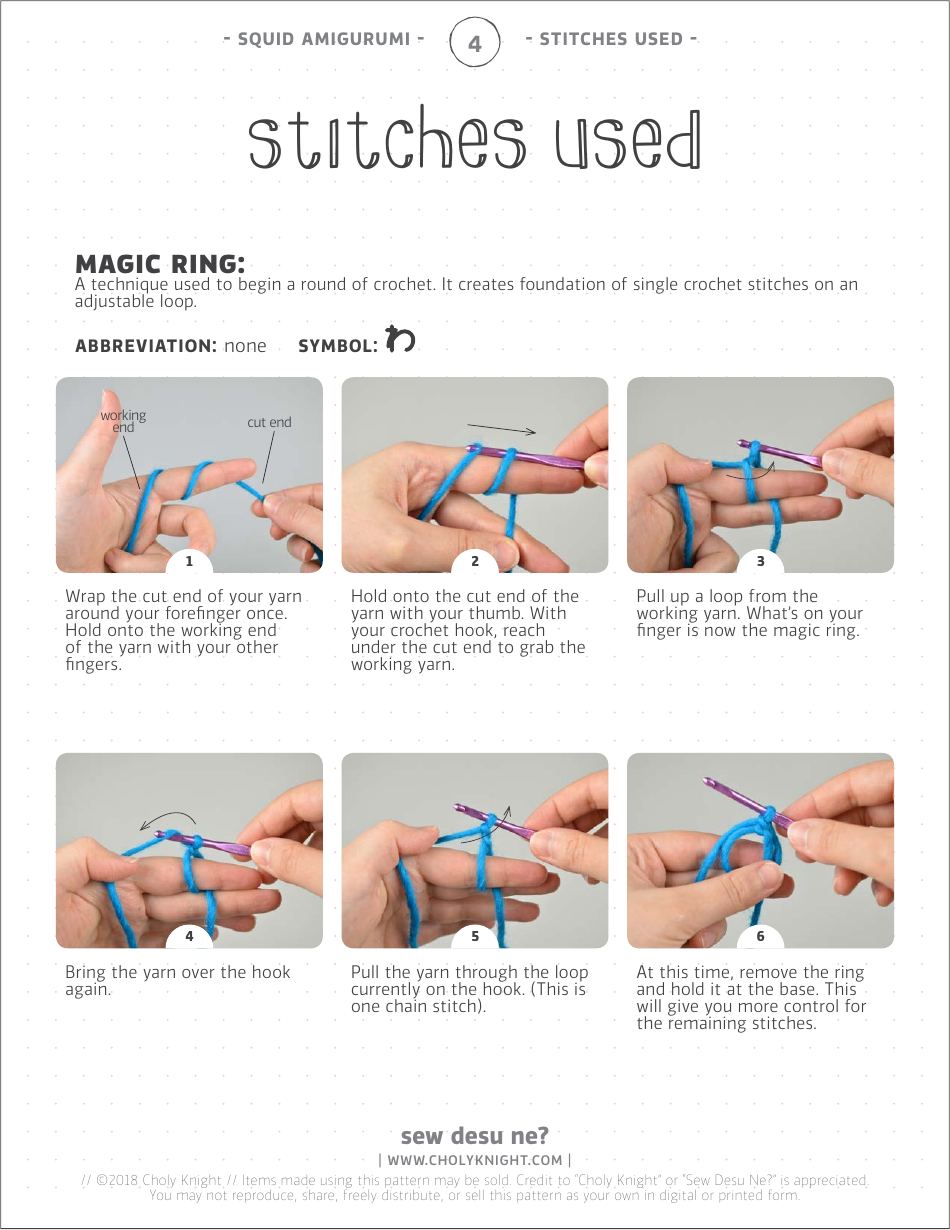 - SQUID AMIGURUMI - 4 - STITCHES USED -

stitches used

MAGIC RING:
A technique used to begin a round of crochet. It creates foundation of single crochet stitches on an adjustable loop.

ABBREVIATION: none SYMBOL: わ

working end
cut end

1

Wrap the cut end of your yarn around your forefinger once. Hold onto the working end of the yarn with your other fingers.

2

Hold onto the cut end of the yarn with your thumb. With your crochet hook, reach under the cut end to grab the working yarn.

3

Pull up a loop from the working yarn. What's on your finger is now the magic ring.

4

Bring the yarn over the hook again.

5

Pull the yarn through the loop currently on the hook. (This is one chain stitch).

6

At this time, remove the ring and hold it at the base. This will give you more control for the remaining stitches.

sew desu ne?
| WWW.CHOLYKNIGHT.COM |
// ©2018 Choly Knight // Items made using this pattern may be sold. Credit to "Choly Knight" or "Sew Desu Ne?" is appreciated. You may not reproduce, share, freely distribute, or sell this pattern as your own in digital or printed form.