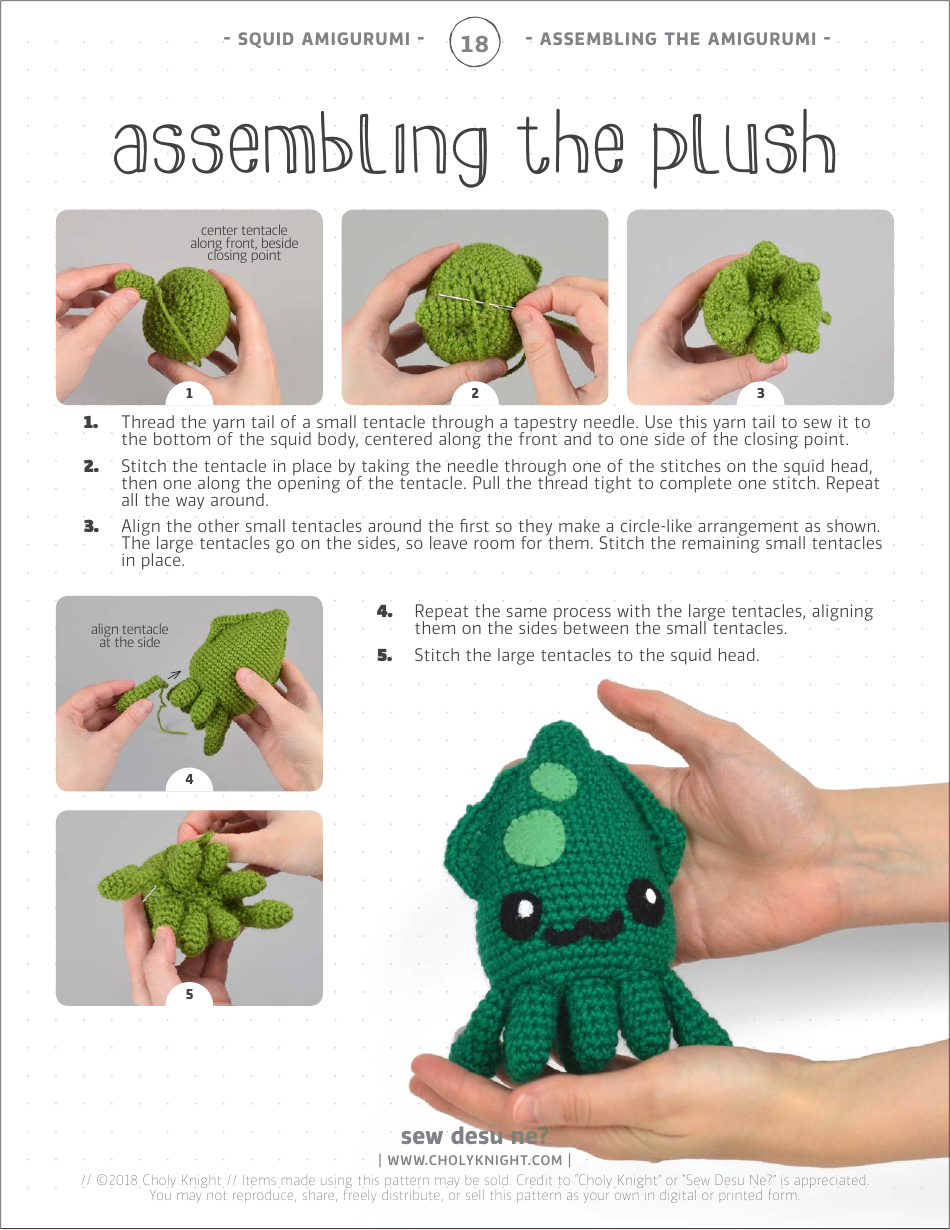 - SQUID AMIGURUMI - 18 - ASSEMBLING THE AMIGURUMI -

assembling the plush

center tentacle along front, beside closing point

1

2

3

1. Thread the yarn tail of a small tentacle through a tapestry needle. Use this yarn tail to sew it to the bottom of the squid body, centered along the front and to one side of the closing point.

2. Stitch the tentacle in place by taking the needle through one of the stitches on the squid head, then one along the opening of the tentacle. Pull the thread tight to complete one stitch. Repeat all the way around.

3. Align the other small tentacles around the first so they make a circle-like arrangement as shown. The large tentacles go on the sides, so leave room for them. Stitch the remaining small tentacles in place.

align tentacle at the side

4

5

4. Repeat the same process with the large tentacles, aligning them on the sides between the small tentacles.

5. Stitch the large tentacles to the squid head.

sew desu ne?
| WWW.CHOLYKNIGHT.COM |
// ©2018 Choly Knight // Items made using this pattern may be sold. Credit to "Choly Knight" or "Sew Desu Ne?" is appreciated. You may not reproduce, share, freely distribute, or sell this pattern as your own in digital or printed form.