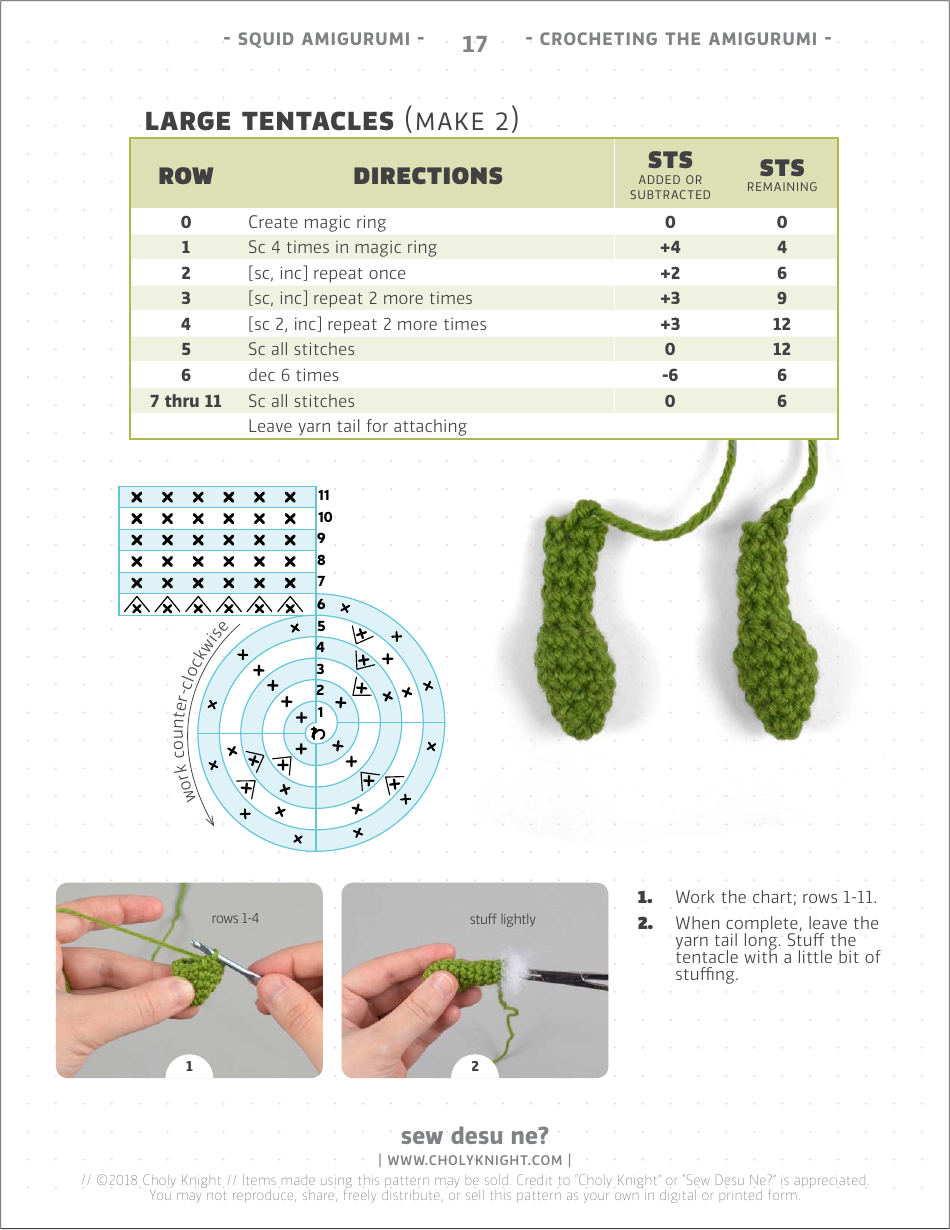 - SQUID AMIGURUMI - 17 - CROCHETING THE AMIGURUMI -

LARGE TENTACLES (MAKE 2)

| ROW | DIRECTIONS | STS ADDED OR SUBTRACTED | STS REMAINING |
|---|---|---|---|
| 0 | Create magic ring | 0 | 0 |
| 1 | Sc 4 times in magic ring | +4 | 4 |
| 2 | [sc, inc] repeat once | +2 | 6 |
| 3 | [sc, inc] repeat 2 more times | +3 | 9 |
| 4 | [sc 2, inc] repeat 2 more times | +3 | 12 |
| 5 | Sc all stitches | 0 | 12 |
| 6 | dec 6 times | -6 | 6 |
| 7 thru 11 | Sc all stitches | 0 | 6 |
| | Leave yarn tail for attaching | | |

11
10
9
8
7
6
5
4
3
2
1

work counter-clockwise

rows 1-4

1

stuff lightly

2

1. Work the chart; rows 1-11.
2. When complete, leave the yarn tail long. Stuff the tentacle with a little bit of stuffing.

sew desu ne?
| WWW.CHOLYKNIGHT.COM |
// ©2018 Choly Knight // Items made using this pattern may be sold. Credit to "Choly Knight" or "Sew Desu Ne?" is appreciated. You may not reproduce, share, freely distribute, or sell this pattern as your own in digital or printed form.