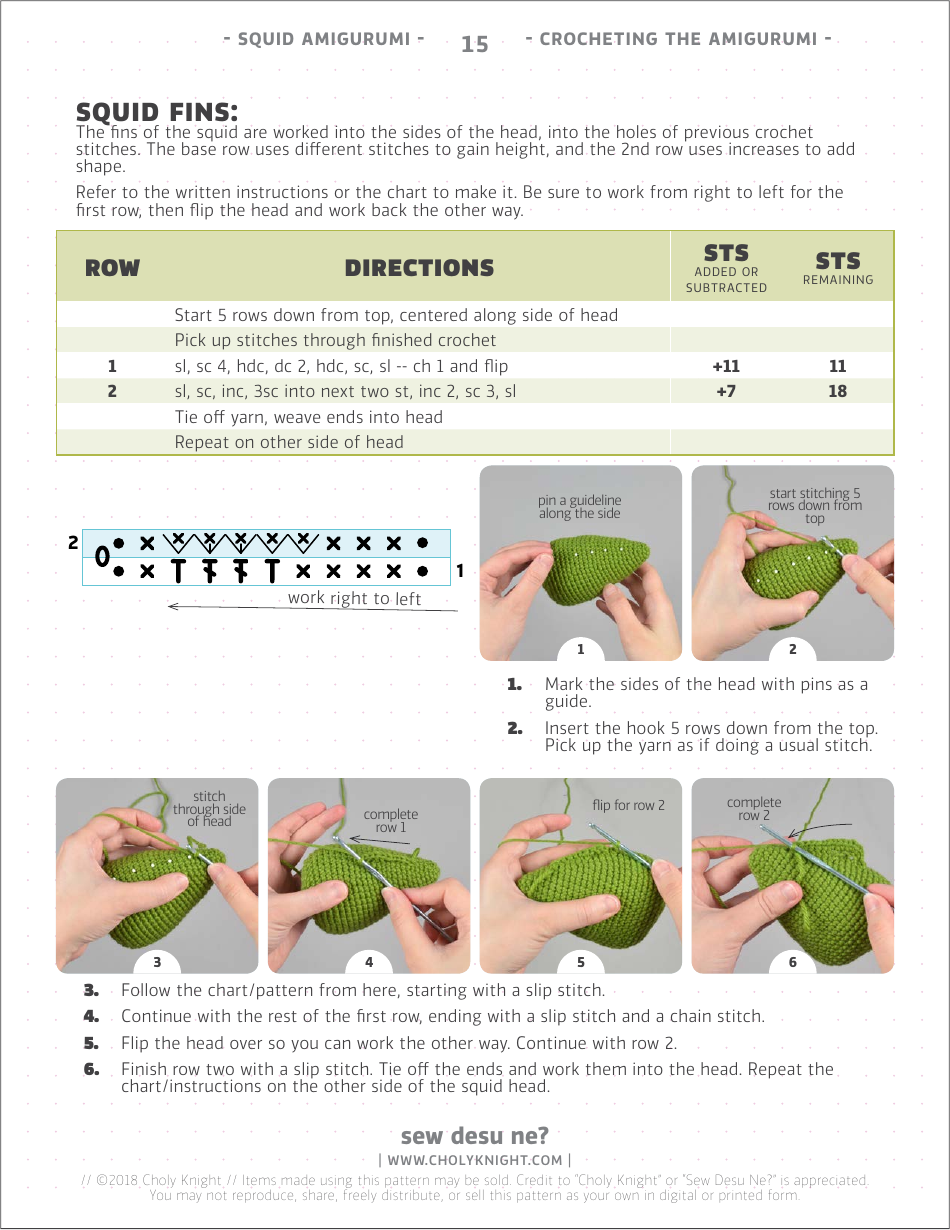 - SQUID AMIGURUMI - 15 - CROCHETING THE AMIGURUMI -

SQUID FINS:
The fins of the squid are worked into the sides of the head, into the holes of previous crochet stitches. The base row uses different stitches to gain height, and the 2nd row uses increases to add shape.

Refer to the written instructions or the chart to make it. Be sure to work from right to left for the first row, then flip the head and work back the other way.

| ROW | DIRECTIONS | STS ADDED OR SUBTRACTED | STS REMAINING |
|---|---|---|---|
| | Start 5 rows down from top, centered along side of head | | |
| | Pick up stitches through finished crochet | | |
| 1 | sl, sc 4, hdc, dc 2, hdc, sc, sl -- ch 1 and flip | +11 | 11 |
| 2 | sl, sc, inc, 3sc into next two st, inc 2, sc 3, sl | +7 | 18 |
| | Tie off yarn, weave ends into head | | |
| | Repeat on other side of head | | |

2
1
work right to left

pin a guideline along the side
1
start stitching 5 rows down from top
2

1. Mark the sides of the head with pins as a guide.
2. Insert the hook 5 rows down from the top. Pick up the yarn as if doing a usual stitch.

stitch through side of head
3
complete row 1
4
flip for row 2
5
complete row 2
6

3. Follow the chart/pattern from here, starting with a slip stitch.
4. Continue with the rest of the first row, ending with a slip stitch and a chain stitch.
5. Flip the head over so you can work the other way. Continue with row 2.
6. Finish row two with a slip stitch. Tie off the ends and work them into the head. Repeat the chart/instructions on the other side of the squid head.

sew desu ne?
| WWW.CHOLYKNIGHT.COM |
// ©2018 Choly Knight // Items made using this pattern may be sold. Credit to "Choly Knight" or "Sew Desu Ne?" is appreciated. You may not reproduce, share, freely distribute, or sell this pattern as your own in digital or printed form.