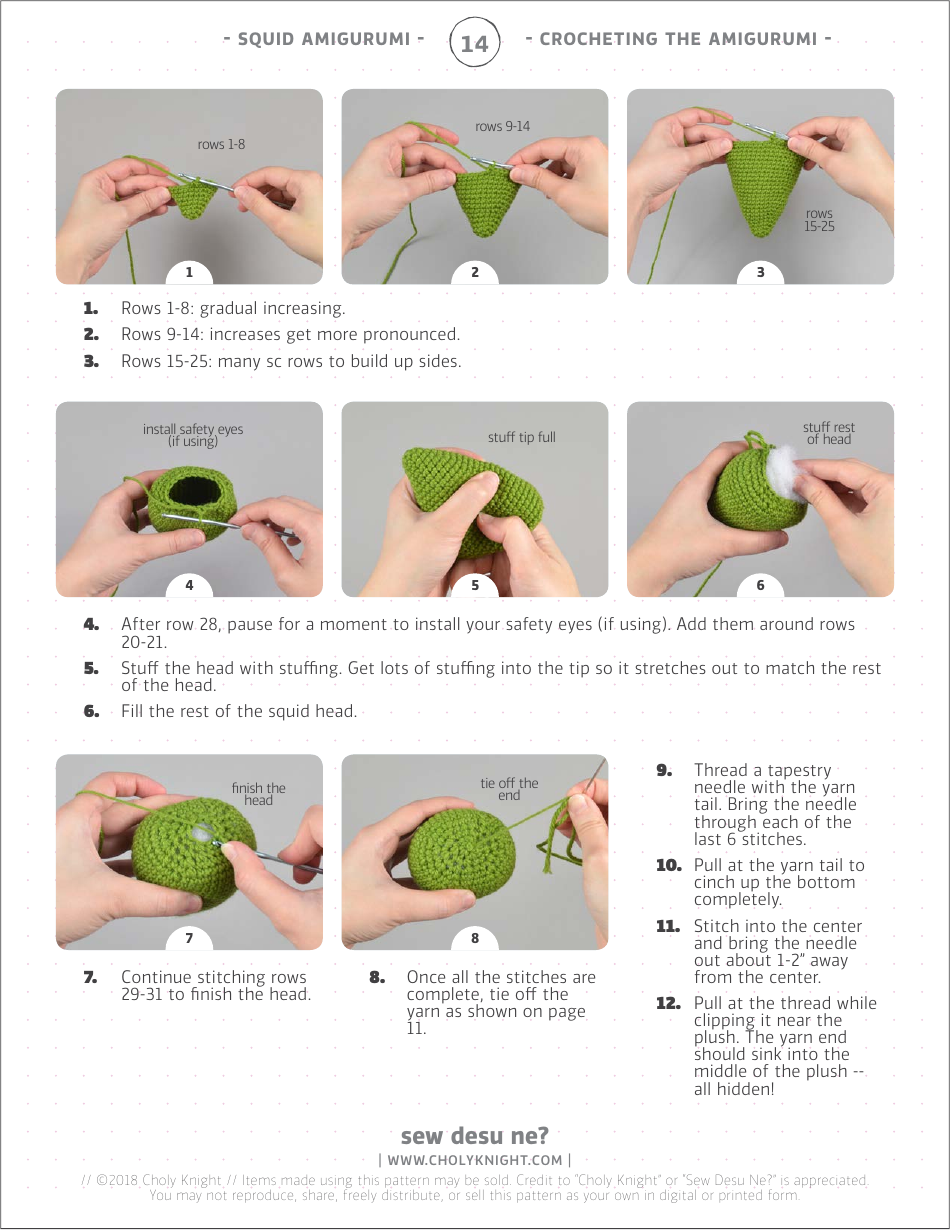 - SQUID AMIGURUMI - 14 - CROCHETING THE AMIGURUMI -

rows 1-8

1

rows 9-14

2

rows 15-25

3

1. Rows 1-8: gradual increasing.
2. Rows 9-14: increases get more pronounced.
3. Rows 15-25: many sc rows to build up sides.

install safety eyes (if using)

4

stuff tip full

5

stuff rest of head

6

4. After row 28, pause for a moment to install your safety eyes (if using). Add them around rows 20-21.
5. Stuff the head with stuffing. Get lots of stuffing into the tip so it stretches out to match the rest of the head.
6. Fill the rest of the squid head.

finish the head

7

tie off the end

8

7. Continue stitching rows 29-31 to finish the head.

8. Once all the stitches are complete, tie off the yarn as shown on page 11.

9. Thread a tapestry needle with the yarn tail. Bring the needle through each of the last 6 stitches.
10. Pull at the yarn tail to cinch up the bottom completely.
11. Stitch into the center and bring the needle out about 1-2" away from the center.
12. Pull at the thread while clipping it near the plush. The yarn end should sink into the middle of the plush -- all hidden!

sew desu ne?
| WWW.CHOLYKNIGHT.COM |
// ©2018 Choly Knight // Items made using this pattern may be sold. Credit to "Choly Knight" or "Sew Desu Ne?" is appreciated. You may not reproduce, share, freely distribute, or sell this pattern as your own in digital or printed form.