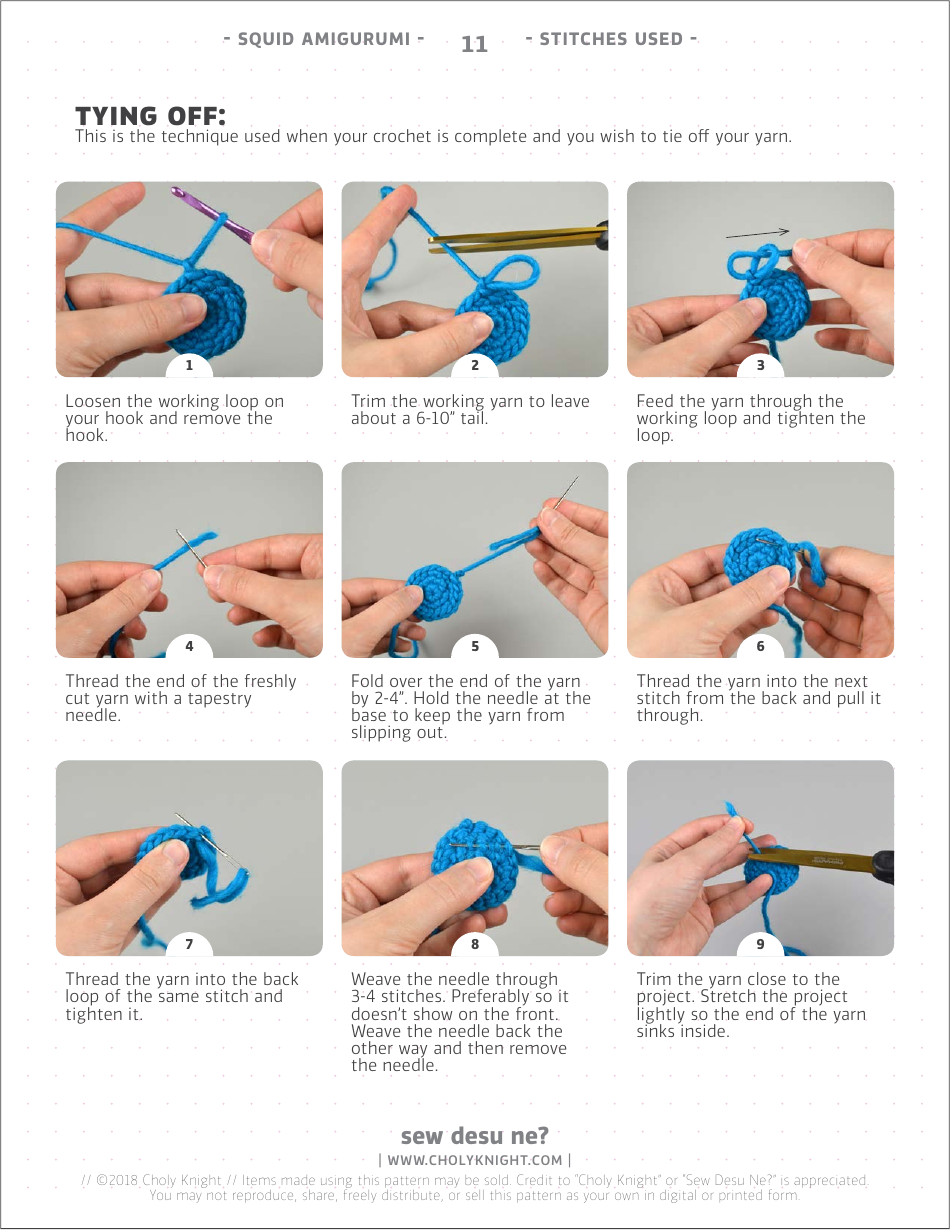 - SQUID AMIGURUMI - 11 - STITCHES USED -

TYING OFF:
This is the technique used when your crochet is complete and you wish to tie off your yarn.

1

Loosen the working loop on your hook and remove the hook.

2

Trim the working yarn to leave about a 6-10" tail.

3

Feed the yarn through the working loop and tighten the loop.

4

Thread the end of the freshly cut yarn with a tapestry needle.

5

Fold over the end of the yarn by 2-4". Hold the needle at the base to keep the yarn from slipping out.

6

Thread the yarn into the next stitch from the back and pull it through.

7

Thread the yarn into the back loop of the same stitch and tighten it.

8

Weave the needle through 3-4 stitches. Preferably so it doesn't show on the front. Weave the needle back the other way and then remove the needle.

9

Trim the yarn close to the project. Stretch the project lightly so the end of the yarn sinks inside.

sew desu ne?
| WWW.CHOLYKNIGHT.COM |
// ©2018 Choly Knight // Items made using this pattern may be sold. Credit to "Choly Knight" or "Sew Desu Ne?" is appreciated. You may not reproduce, share, freely distribute, or sell this pattern as your own in digital or printed form.