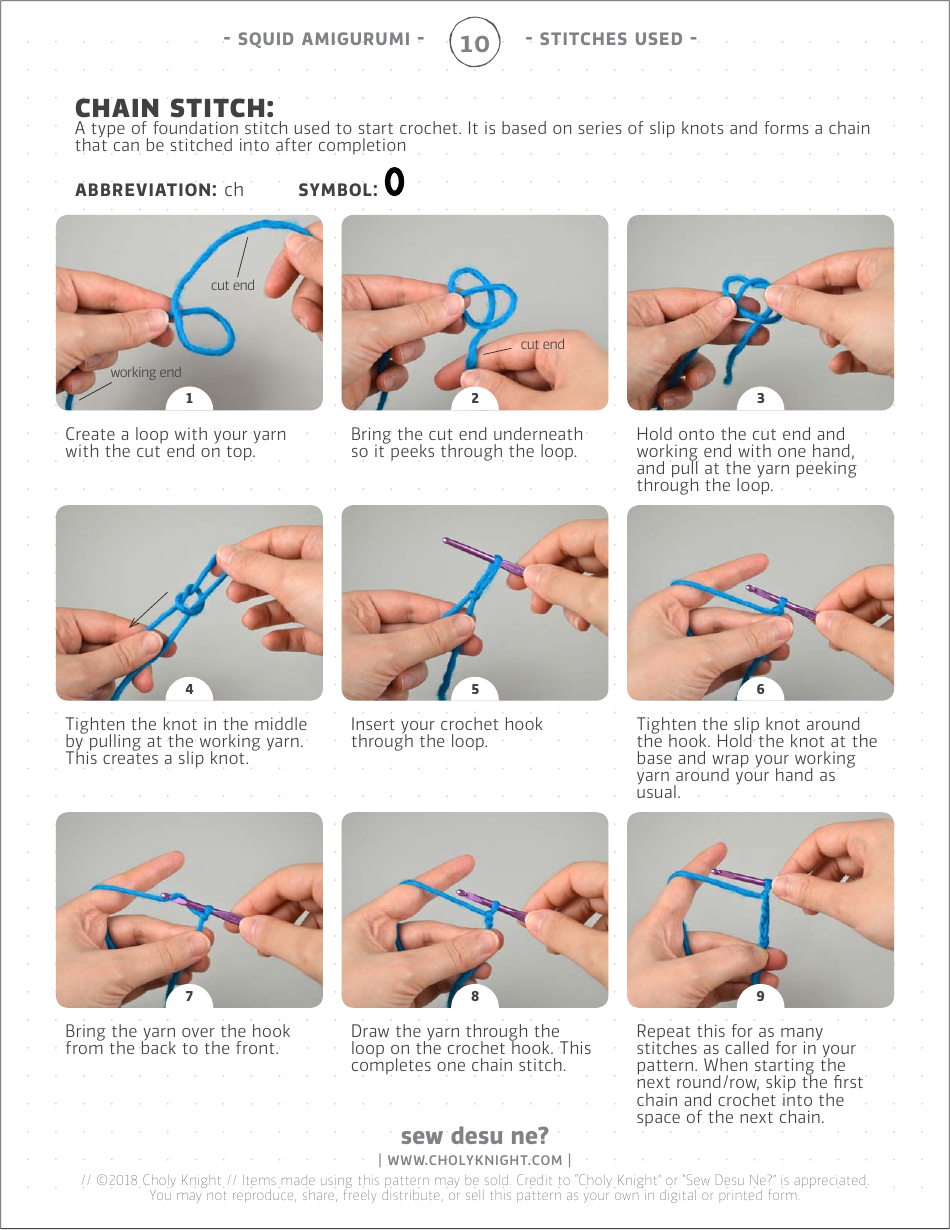 - SQUID AMIGURUMI - 10 - STITCHES USED -

CHAIN STITCH:
A type of foundation stitch used to start crochet. It is based on series of slip knots and forms a chain that can be stitched into after completion

ABBREVIATION: ch SYMBOL: 0

cut end
working end
1
Create a loop with your yarn with the cut end on top.

cut end
2
Bring the cut end underneath so it peeks through the loop.

3
Hold onto the cut end and working end with one hand, and pull at the yarn peeking through the loop.

4
Tighten the knot in the middle by pulling at the working yarn. This creates a slip knot.

5
Insert your crochet hook through the loop.

6
Tighten the slip knot around the hook. Hold the knot at the base and wrap your working yarn around your hand as usual.

7
Bring the yarn over the hook from the back to the front.

8
Draw the yarn through the loop on the crochet hook. This completes one chain stitch.

9
Repeat this for as many stitches as called for in your pattern. When starting the next round/row, skip the first chain and crochet into the space of the next chain.

sew desu ne?
| WWW.CHOLYKNIGHT.COM |
// ©2018 Choly Knight // Items made using this pattern may be sold. Credit to "Choly Knight" or "Sew Desu Ne?" is appreciated. You may not reproduce, share, freely distribute, or sell this pattern as your own in digital or printed form.