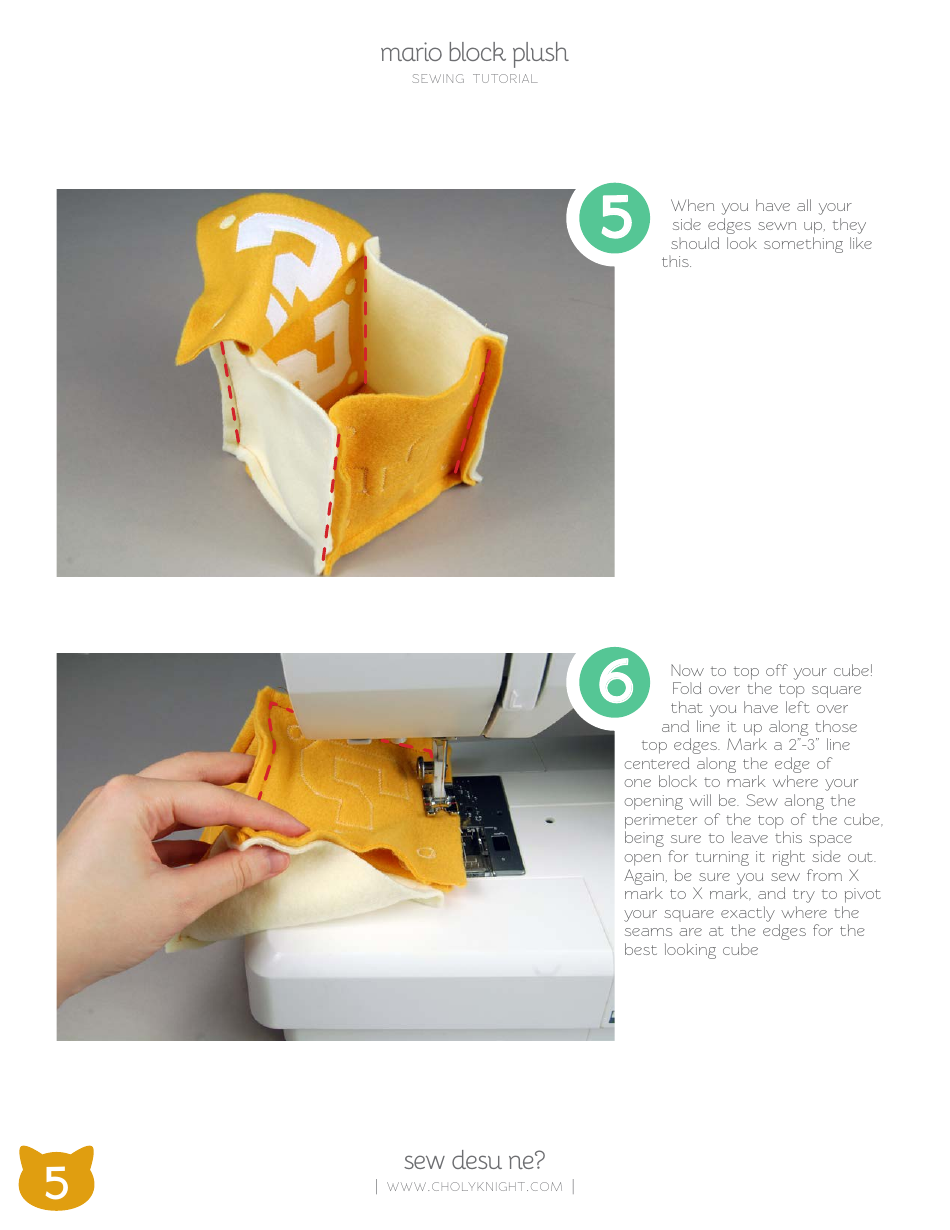 mario block plush
SEWING TUTORIAL

5

When you have all your side edges sewn up, they should look something like this.

6

Now to top off your cube! Fold over the top square that you have left over and line it up along those top edges. Mark a 2"-3" line centered along the edge of one block to mark where your opening will be. Sew along the perimeter of the top of the cube, being sure to leave this space open for turning it right side out. Again, be sure you sew from X mark to X mark, and try to pivot your square exactly where the seams are at the edges for the best looking cube

5

sew desu ne?
| WWW.CHOLYKNIGHT.COM |