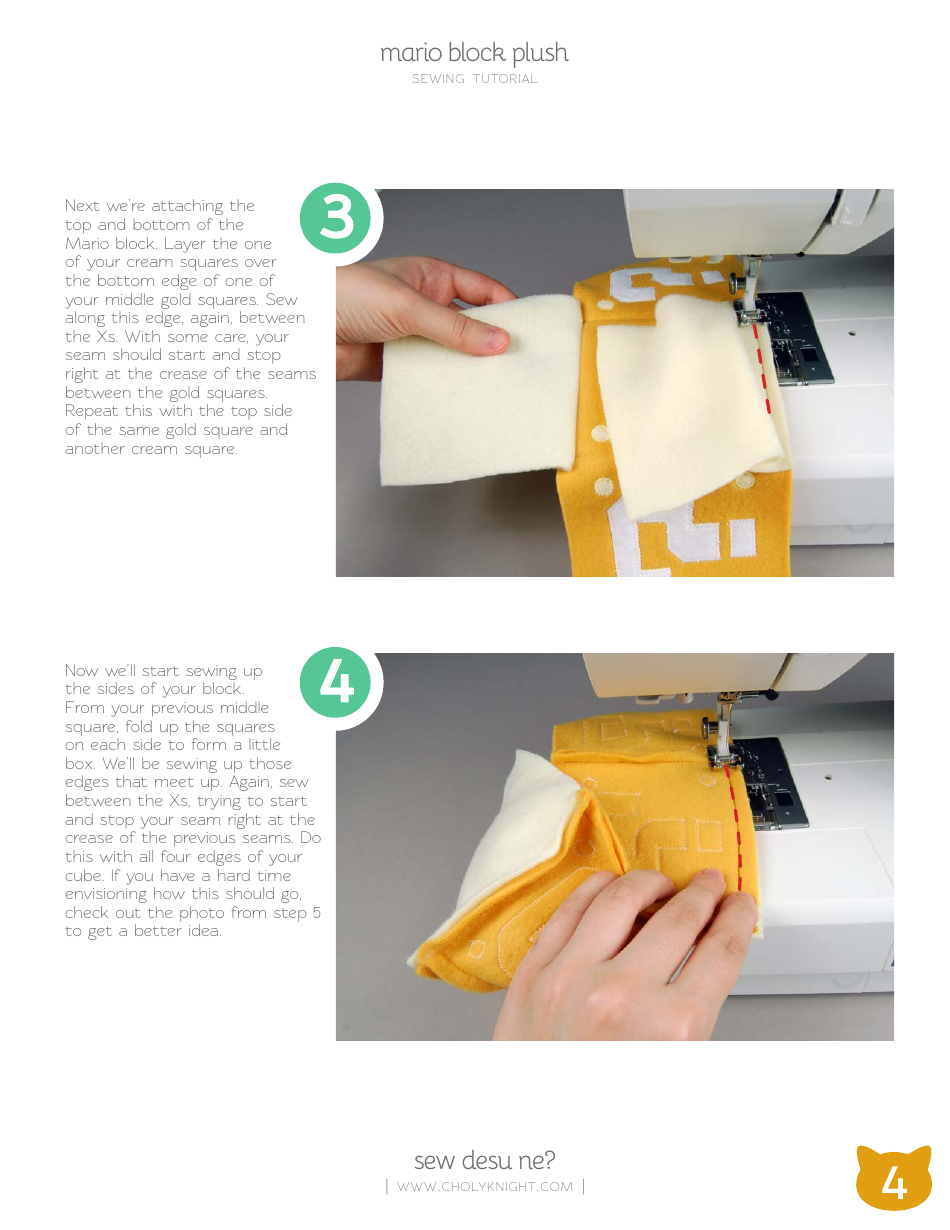 mario block plush
SEWING TUTORIAL

3

Next we're attaching the top and bottom of the Mario block. Layer the one of your cream squares over the bottom edge of one of your middle gold squares. Sew along this edge, again, between the Xs. With some care, your seam should start and stop right at the crease of the seams between the gold squares. Repeat this with the top side of the same gold square and another cream square.

4

Now we'll start sewing up the sides of your block. From your previous middle square, fold up the squares on each side to form a little box. We'll be sewing up those edges that meet up. Again, sew between the Xs, trying to start and stop your seam right at the crease of the previous seams. Do this with all four edges of your cube. If you have a hard time envisioning how this should go, check out the photo from step 5 to get a better idea.

sew desu ne?
| WWW.CHOLYKNIGHT.COM |

4