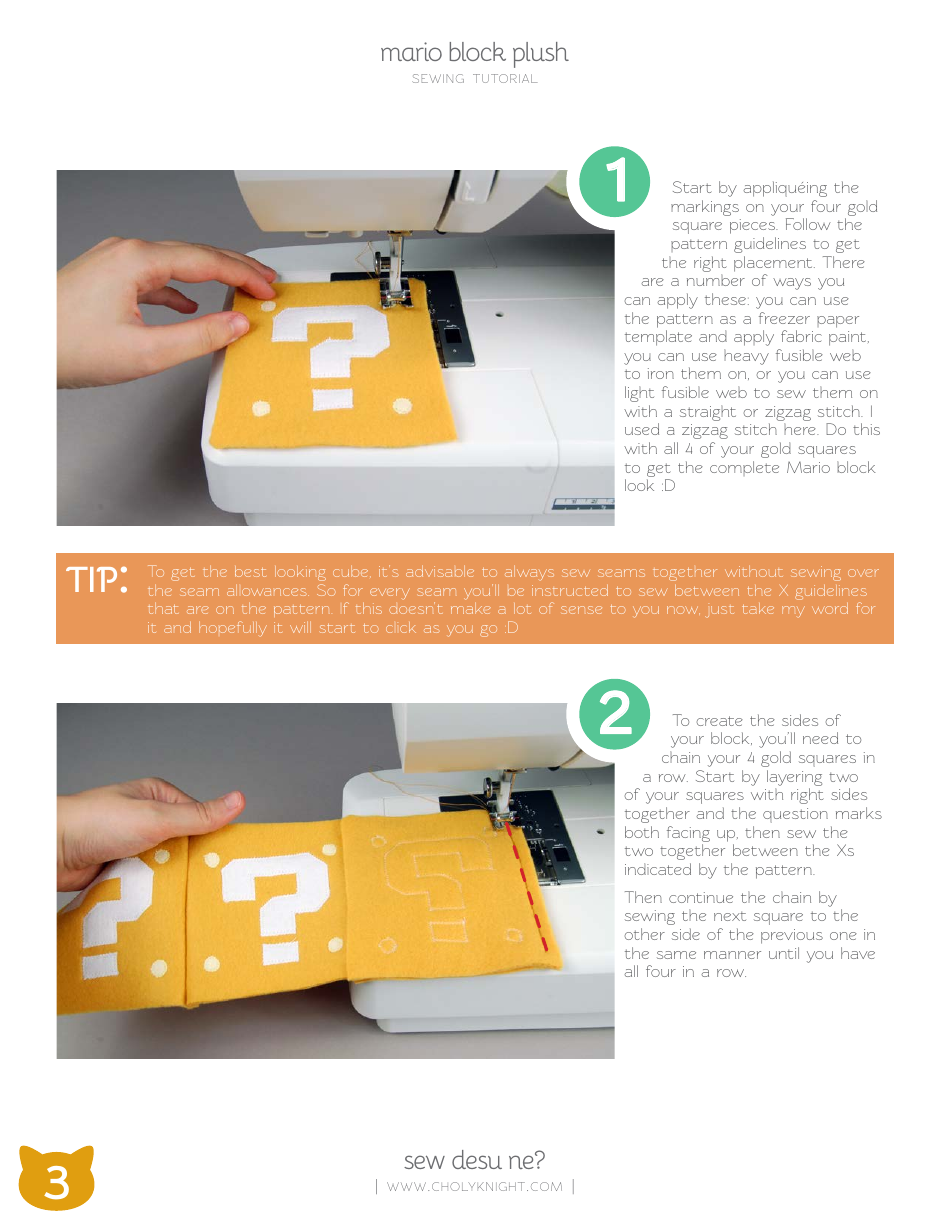 mario block plush
SEWING TUTORIAL

1

Start by appliquéing the markings on your four gold square pieces. Follow the pattern guidelines to get the right placement. There are a number of ways you can apply these: you can use the pattern as a freezer paper template and apply fabric paint, you can use heavy fusible web to iron them on, or you can use light fusible web to sew them on with a straight or zigzag stitch. I used a zigzag stitch here. Do this with all 4 of your gold squares to get the complete Mario block look :D

TIP: To get the best looking cube, it's advisable to always sew seams together without sewing over the seam allowances. So for every seam you'll be instructed to sew between the X guidelines that are on the pattern. If this doesn't make a lot of sense to you now, just take my word for it and hopefully it will start to click as you go :D

2

To create the sides of your block, you'll need to chain your 4 gold squares in a row. Start by layering two of your squares with right sides together and the question marks both facing up, then sew the two together between the Xs indicated by the pattern.

Then continue the chain by sewing the next square to the other side of the previous one in the same manner until you have all four in a row.

3

sew desu ne?
| WWW.CHOLYKNIGHT.COM |