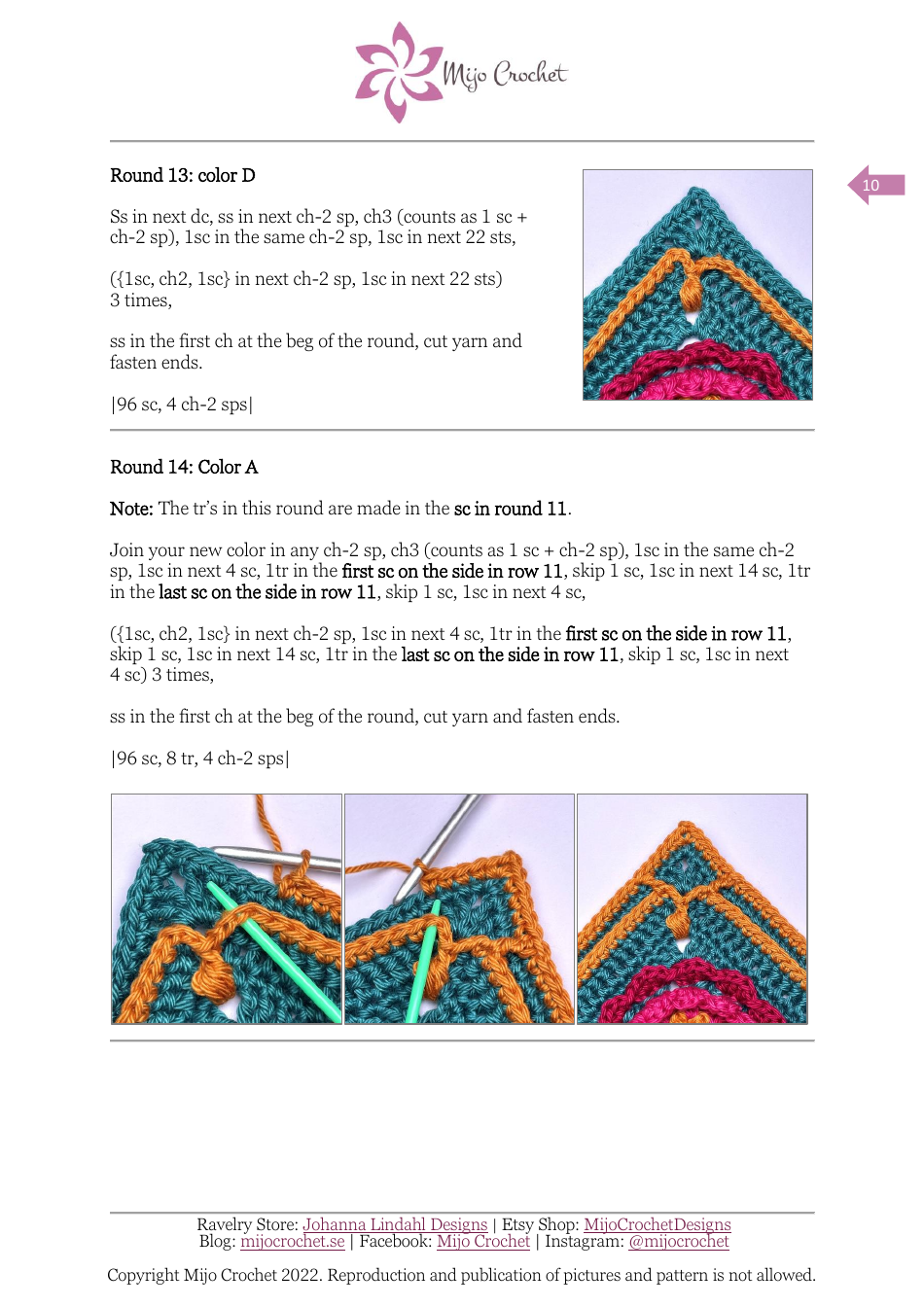 Mijo Crochet

10

Round 13: color D

Ss in next dc, ss in next ch-2 sp, ch3 (counts as 1 sc + ch-2 sp), 1sc in the same ch-2 sp, 1sc in next 22 sts,

({1sc, ch2, 1sc} in next ch-2 sp, 1sc in next 22 sts) 3 times,

ss in the first ch at the beg of the round, cut yarn and fasten ends.

|96 sc, 4 ch-2 sps|

Round 14: Color A

Note: The tr's in this round are made in the sc in round 11.

Join your new color in any ch-2 sp, ch3 (counts as 1 sc + ch-2 sp), 1sc in the same ch-2 sp, 1sc in next 4 sc, 1tr in the first sc on the side in row 11, skip 1 sc, 1sc in next 14 sc, 1tr in the last sc on the side in row 11, skip 1 sc, 1sc in next 4 sc,

({1sc, ch2, 1sc} in next ch-2 sp, 1sc in next 4 sc, 1tr in the first sc on the side in row 11, skip 1 sc, 1sc in next 14 sc, 1tr in the last sc on the side in row 11, skip 1 sc, 1sc in next 4 sc) 3 times,

ss in the first ch at the beg of the round, cut yarn and fasten ends.

|96 sc, 8 tr, 4 ch-2 sps|

Ravelry Store: Johanna Lindahl Designs | Etsy Shop: MijoCrochetDesigns
Blog: mijocrochet.se | Facebook: Mijo Crochet | Instagram: @mijocrochet

Copyright Mijo Crochet 2022. Reproduction and publication of pictures and pattern is not allowed.