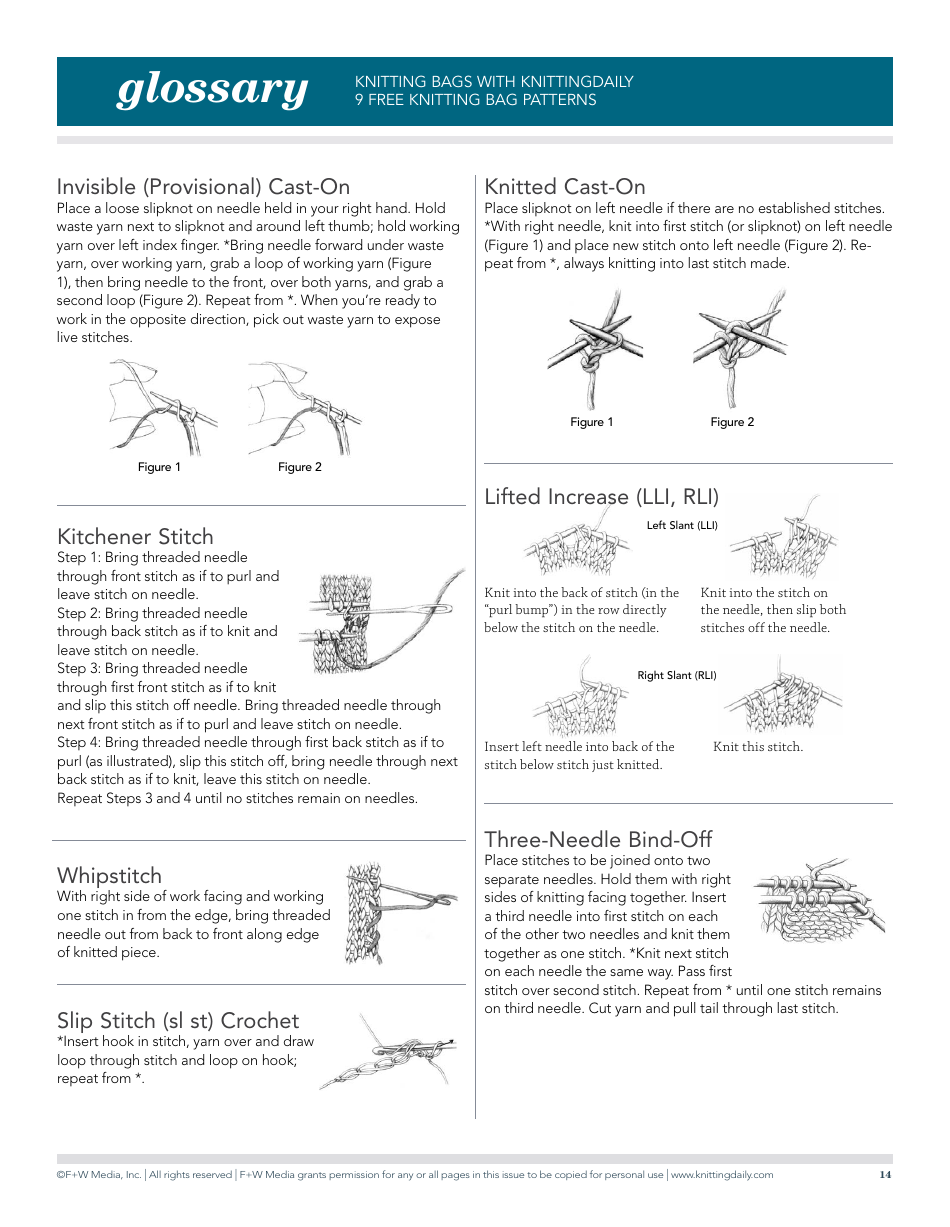 glossary

KNITTING BAGS WITH KNITTINGDAILY
9 FREE KNITTING BAG PATTERNS

Invisible (Provisional) Cast-On
Place a loose slipknot on needle held in your right hand. Hold waste yarn next to slipknot and around left thumb; hold working yarn over left index finger. *Bring needle forward under waste yarn, over working yarn, grab a loop of working yarn (Figure 1), then bring needle to the front, over both yarns, and grab a second loop (Figure 2). Repeat from *. When you're ready to work in the opposite direction, pick out waste yarn to expose live stitches.

Figure 1 Figure 2

Kitchener Stitch
Step 1: Bring threaded needle through front stitch as if to purl and leave stitch on needle.
Step 2: Bring threaded needle through back stitch as if to knit and leave stitch on needle.
Step 3: Bring threaded needle through first front stitch as if to knit and slip this stitch off needle. Bring threaded needle through next front stitch as if to purl and leave stitch on needle.
Step 4: Bring threaded needle through first back stitch as if to purl (as illustrated), slip this stitch off, bring needle through next back stitch as if to knit, leave this stitch on needle.
Repeat Steps 3 and 4 until no stitches remain on needles.

Whipstitch
With right side of work facing and working one stitch in from the edge, bring threaded needle out from back to front along edge of knitted piece.

Slip Stitch (sl st) Crochet
*Insert hook in stitch, yarn over and draw loop through stitch and loop on hook; repeat from *.

Knitted Cast-On
Place slipknot on left needle if there are no established stitches. *With right needle, knit into first stitch (or slipknot) on left needle (Figure 1) and place new stitch onto left needle (Figure 2). Repeat from *, always knitting into last stitch made.

Figure 1 Figure 2

Lifted Increase (LLI, RLI)

Left Slant (LLI)

Knit into the back of stitch (in the "purl bump") in the row directly below the stitch on the needle.

Knit into the stitch on the needle, then slip both stitches off the needle.

Right Slant (RLI)

Insert left needle into back of the stitch below stitch just knitted.

Knit this stitch.

Three-Needle Bind-Off
Place stitches to be joined onto two separate needles. Hold them with right sides of knitting facing together. Insert a third needle into first stitch on each of the other two needles and knit them together as one stitch. *Knit next stitch on each needle the same way. Pass first stitch over second stitch. Repeat from * until one stitch remains on third needle. Cut yarn and pull tail through last stitch.

©F+W Media, Inc. | All rights reserved | F+W Media grants permission for any or all pages in this issue to be copied for personal use | www.knittingdaily.com 14