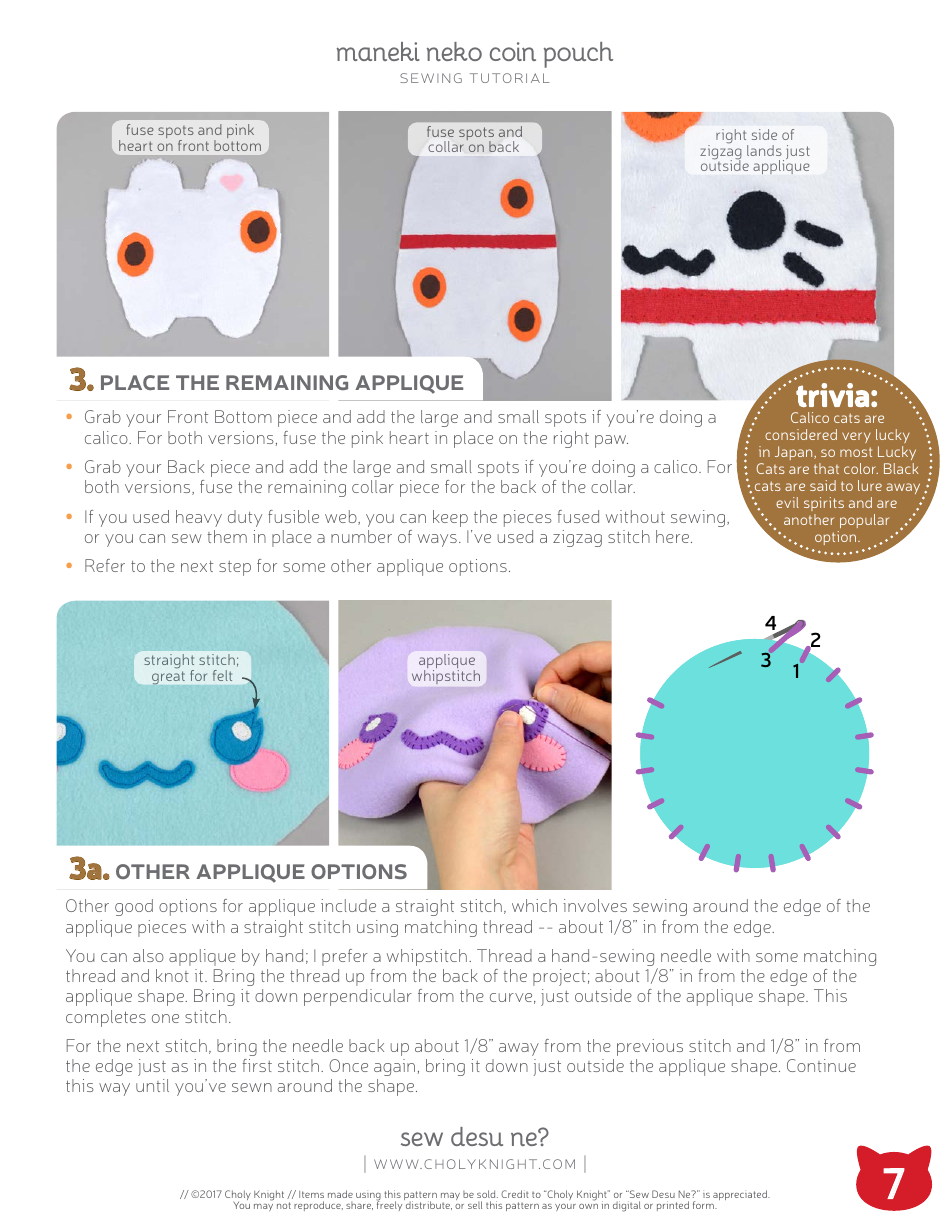 maneki neko coin pouch
SEWING TUTORIAL

fuse spots and pink heart on front bottom

fuse spots and collar on back

right side of zigzag lands just outside applique

3. PLACE THE REMAINING APPLIQUE

• Grab your Front Bottom piece and add the large and small spots if you're doing a calico. For both versions, fuse the pink heart in place on the right paw.

• Grab your Back piece and add the large and small spots if you're doing a calico. For both versions, fuse the remaining collar piece for the back of the collar.

• If you used heavy duty fusible web, you can keep the pieces fused without sewing, or you can sew them in place a number of ways. I've used a zigzag stitch here.

• Refer to the next step for some other applique options.

trivia:
Calico cats are considered very lucky in Japan, so most Lucky Cats are that color. Black cats are said to lure away evil spirits and are another popular option.

straight stitch; great for felt

applique whipstitch

4
2
3
1

3a. OTHER APPLIQUE OPTIONS

Other good options for applique include a straight stitch, which involves sewing around the edge of the applique pieces with a straight stitch using matching thread -- about 1/8" in from the edge.

You can also applique by hand; I prefer a whipstitch. Thread a hand-sewing needle with some matching thread and knot it. Bring the thread up from the back of the project; about 1/8" in from the edge of the applique shape. Bring it down perpendicular from the curve, just outside of the applique shape. This completes one stitch.

For the next stitch, bring the needle back up about 1/8" away from the previous stitch and 1/8" in from the edge just as in the first stitch. Once again, bring it down just outside the applique shape. Continue this way until you've sewn around the shape.

sew desu ne?
| WWW.CHOLYKNIGHT.COM |

// ©2017 Choly Knight // Items made using this pattern may be sold. Credit to "Choly Knight" or "Sew Desu Ne?" is appreciated. You may not reproduce, share, freely distribute, or sell this pattern as your own in digital or printed form.

7