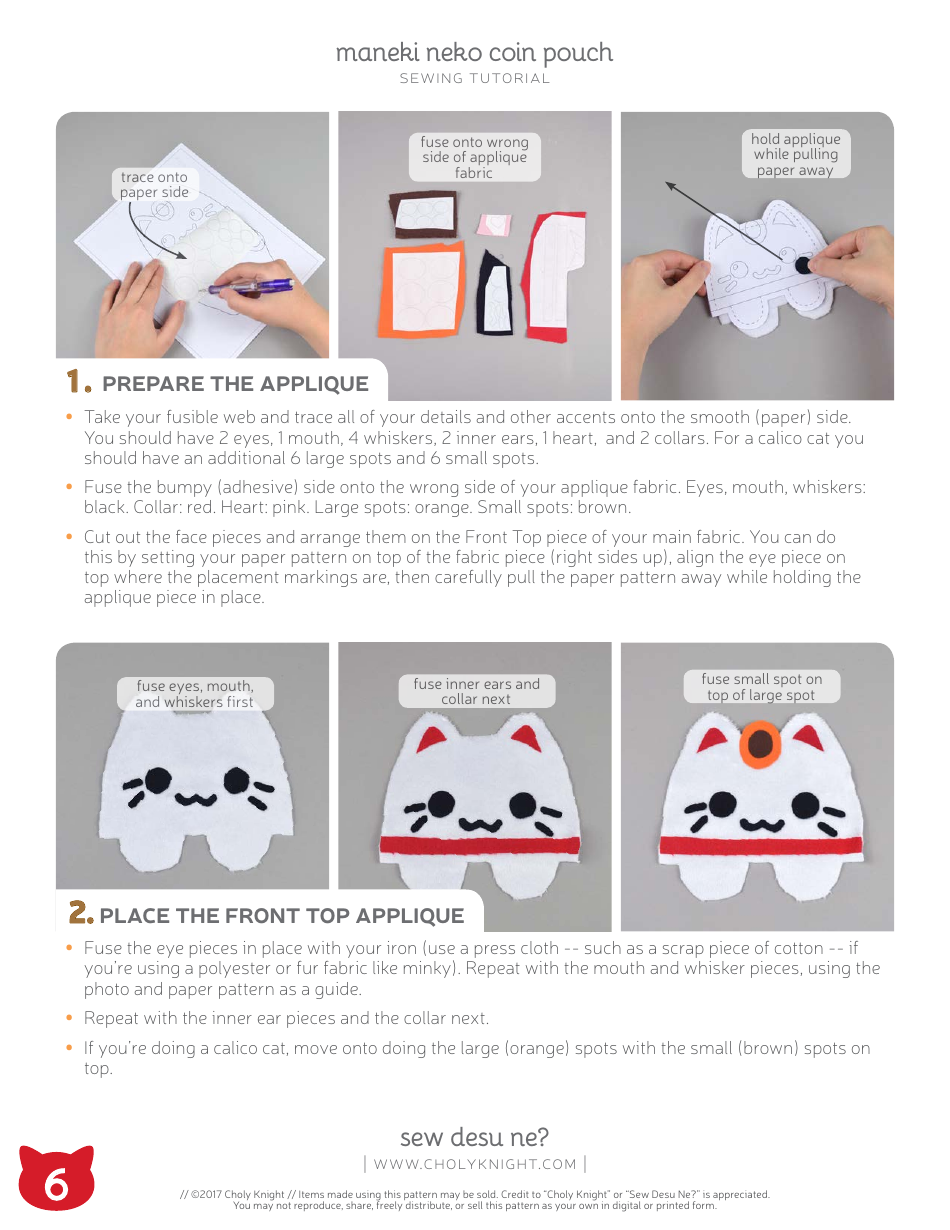 maneki neko coin pouch
SEWING TUTORIAL

trace onto paper side

fuse onto wrong side of applique fabric

hold applique while pulling paper away

1. PREPARE THE APPLIQUE

• Take your fusible web and trace all of your details and other accents onto the smooth (paper) side. You should have 2 eyes, 1 mouth, 4 whiskers, 2 inner ears, 1 heart, and 2 collars. For a calico cat you should have an additional 6 large spots and 6 small spots.

• Fuse the bumpy (adhesive) side onto the wrong side of your applique fabric. Eyes, mouth, whiskers: black. Collar: red. Heart: pink. Large spots: orange. Small spots: brown.

• Cut out the face pieces and arrange them on the Front Top piece of your main fabric. You can do this by setting your paper pattern on top of the fabric piece (right sides up), align the eye piece on top where the placement markings are, then carefully pull the paper pattern away while holding the applique piece in place.

fuse eyes, mouth, and whiskers first

fuse inner ears and collar next

fuse small spot on top of large spot

2. PLACE THE FRONT TOP APPLIQUE

• Fuse the eye pieces in place with your iron (use a press cloth -- such as a scrap piece of cotton -- if you're using a polyester or fur fabric like minky). Repeat with the mouth and whisker pieces, using the photo and paper pattern as a guide.

• Repeat with the inner ear pieces and the collar next.

• If you're doing a calico cat, move onto doing the large (orange) spots with the small (brown) spots on top.

sew desu ne?
| WWW.CHOLYKNIGHT.COM |

6

// ©2017 Choly Knight // Items made using this pattern may be sold. Credit to "Choly Knight" or "Sew Desu Ne?" is appreciated. You may not reproduce, share, freely distribute, or sell this pattern as your own in digital or printed form.