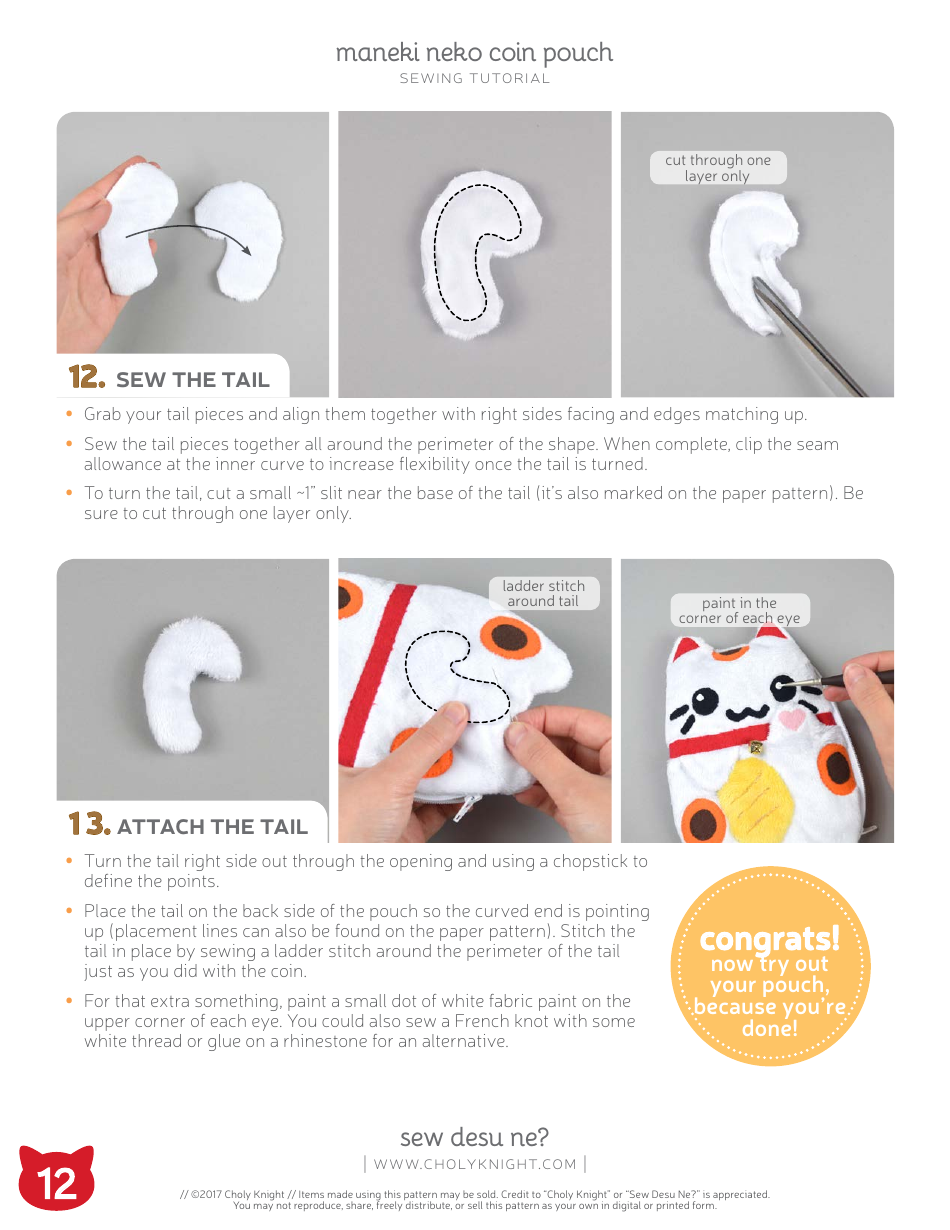 maneki neko coin pouch
SEWING TUTORIAL

cut through one layer only

12. SEW THE TAIL

• Grab your tail pieces and align them together with right sides facing and edges matching up.

• Sew the tail pieces together all around the perimeter of the shape. When complete, clip the seam allowance at the inner curve to increase flexibility once the tail is turned.

• To turn the tail, cut a small ~1" slit near the base of the tail (it's also marked on the paper pattern). Be sure to cut through one layer only.

ladder stitch around tail

paint in the corner of each eye

13. ATTACH THE TAIL

• Turn the tail right side out through the opening and using a chopstick to define the points.

• Place the tail on the back side of the pouch so the curved end is pointing up (placement lines can also be found on the paper pattern). Stitch the tail in place by sewing a ladder stitch around the perimeter of the tail just as you did with the coin.

• For that extra something, paint a small dot of white fabric paint on the upper corner of each eye. You could also sew a French knot with some white thread or glue on a rhinestone for an alternative.

congrats! now try out your pouch, because you're done!

sew desu ne?
| WWW.CHOLYKNIGHT.COM |

12

// ©2017 Choly Knight // Items made using this pattern may be sold. Credit to "Choly Knight" or "Sew Desu Ne?" is appreciated. You may not reproduce, share, freely distribute, or sell this pattern as your own in digital or printed form.