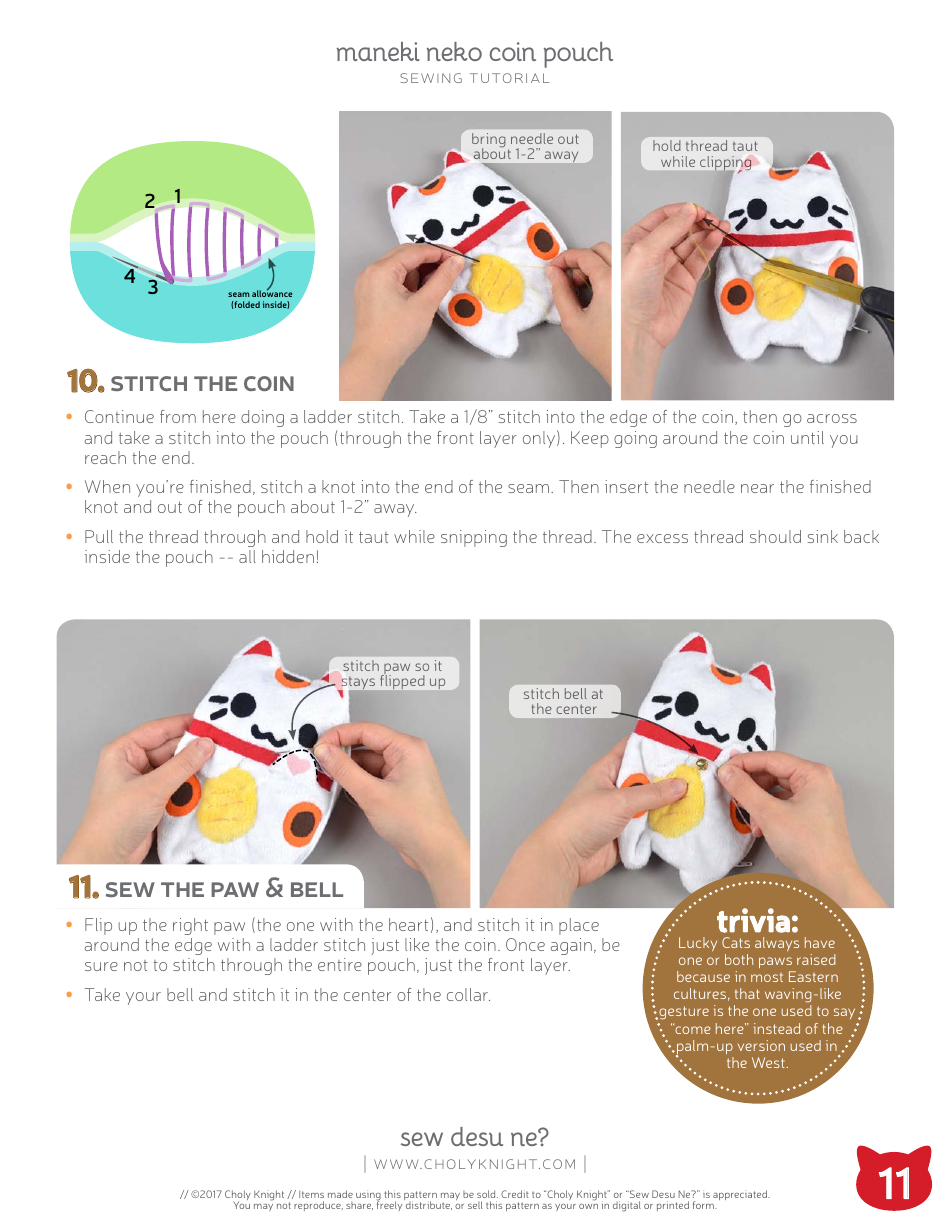 maneki neko coin pouch
SEWING TUTORIAL

2 1
4 3
seam allowance (folded inside)

bring needle out about 1-2" away

hold thread taut while clipping

10. STITCH THE COIN

• Continue from here doing a ladder stitch. Take a 1/8" stitch into the edge of the coin, then go across and take a stitch into the pouch (through the front layer only). Keep going around the coin until you reach the end.

• When you're finished, stitch a knot into the end of the seam. Then insert the needle near the finished knot and out of the pouch about 1-2" away.

• Pull the thread through and hold it taut while snipping the thread. The excess thread should sink back inside the pouch -- all hidden!

stitch paw so it stays flipped up

stitch bell at the center

11. SEW THE PAW & BELL

• Flip up the right paw (the one with the heart), and stitch it in place around the edge with a ladder stitch just like the coin. Once again, be sure not to stitch through the entire pouch, just the front layer.

• Take your bell and stitch it in the center of the collar.

trivia:
Lucky Cats always have one or both paws raised because in most Eastern cultures, that waving-like gesture is the one used to say "come here" instead of the palm-up version used in the West.

sew desu ne?
| WWW.CHOLYKNIGHT.COM |

// ©2017 Choly Knight // Items made using this pattern may be sold. Credit to "Choly Knight" or "Sew Desu Ne?" is appreciated. You may not reproduce, share, freely distribute, or sell this pattern as your own in digital or printed form.

11