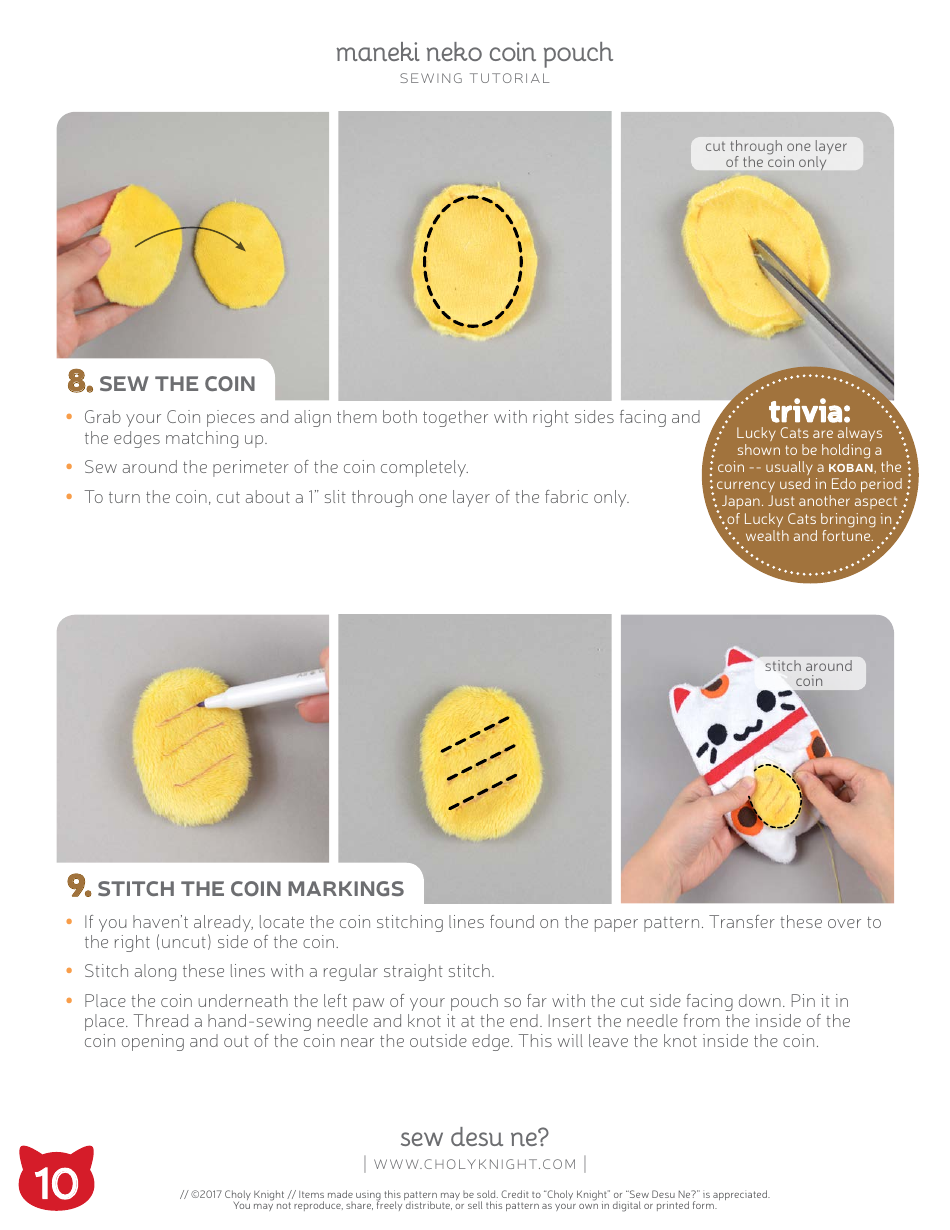 maneki neko coin pouch
SEWING TUTORIAL

cut through one layer of the coin only

8. SEW THE COIN

• Grab your Coin pieces and align them both together with right sides facing and the edges matching up.
• Sew around the perimeter of the coin completely.
• To turn the coin, cut about a 1" slit through one layer of the fabric only.

trivia:
Lucky Cats are always shown to be holding a coin -- usually a KOBAN, the currency used in Edo period Japan. Just another aspect of Lucky Cats bringing in wealth and fortune.

stitch around coin

9. STITCH THE COIN MARKINGS

• If you haven't already, locate the coin stitching lines found on the paper pattern. Transfer these over to the right (uncut) side of the coin.
• Stitch along these lines with a regular straight stitch.
• Place the coin underneath the left paw of your pouch so far with the cut side facing down. Pin it in place. Thread a hand-sewing needle and knot it at the end. Insert the needle from the inside of the coin opening and out of the coin near the outside edge. This will leave the knot inside the coin.

10

sew desu ne?
| WWW.CHOLYKNIGHT.COM |

// ©2017 Choly Knight // Items made using this pattern may be sold. Credit to "Choly Knight" or "Sew Desu Ne?" is appreciated. You may not reproduce, share, freely distribute, or sell this pattern as your own in digital or printed form.