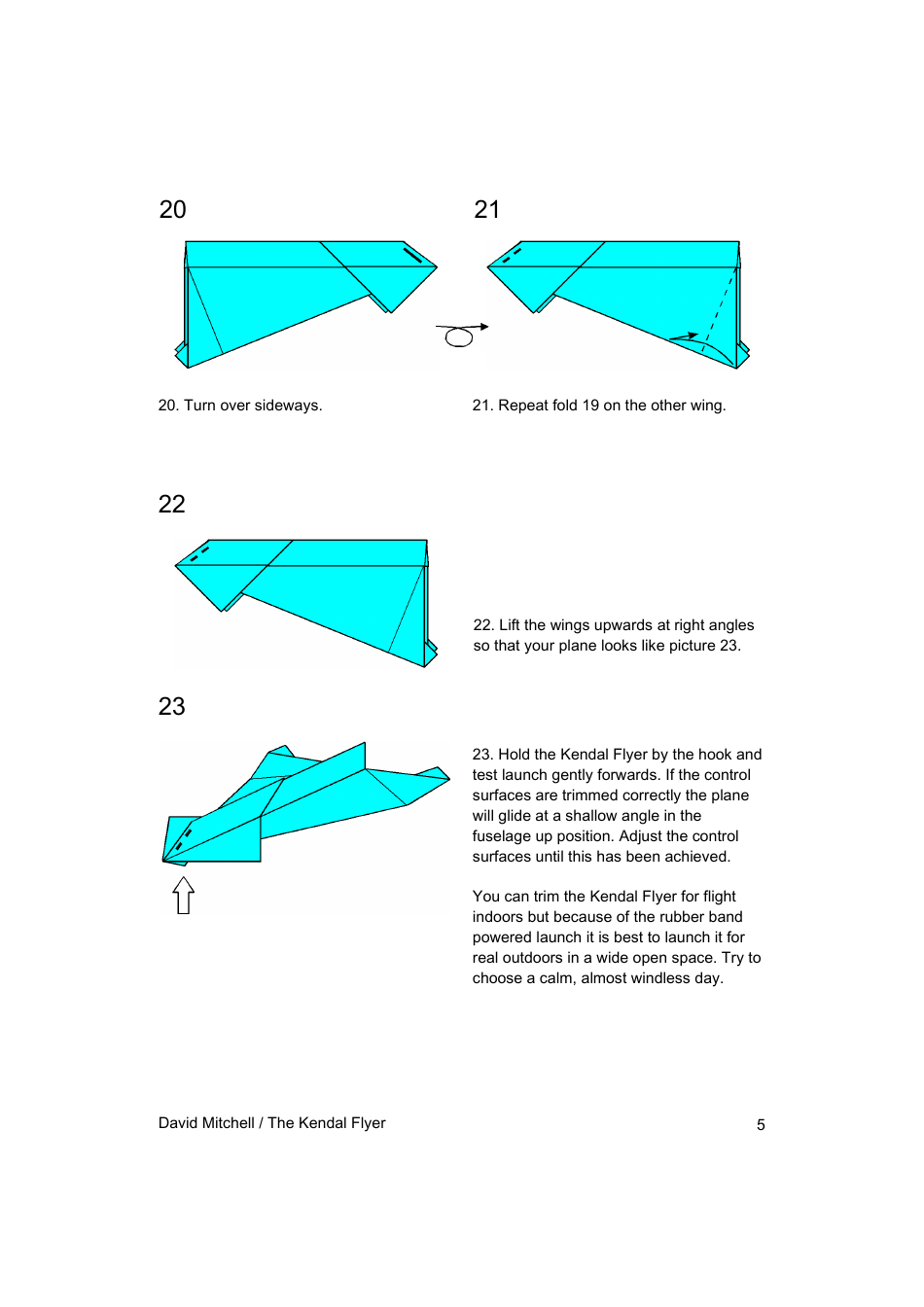 20

21

20. Turn over sideways.

21. Repeat fold 19 on the other wing.

22

22. Lift the wings upwards at right angles so that your plane looks like picture 23.

23

23. Hold the Kendal Flyer by the hook and test launch gently forwards. If the control surfaces are trimmed correctly the plane will glide at a shallow angle in the fuselage up position. Adjust the control surfaces until this has been achieved.

You can trim the Kendal Flyer for flight indoors but because of the rubber band powered launch it is best to launch it for real outdoors in a wide open space. Try to choose a calm, almost windless day.

David Mitchell / The Kendal Flyer

5