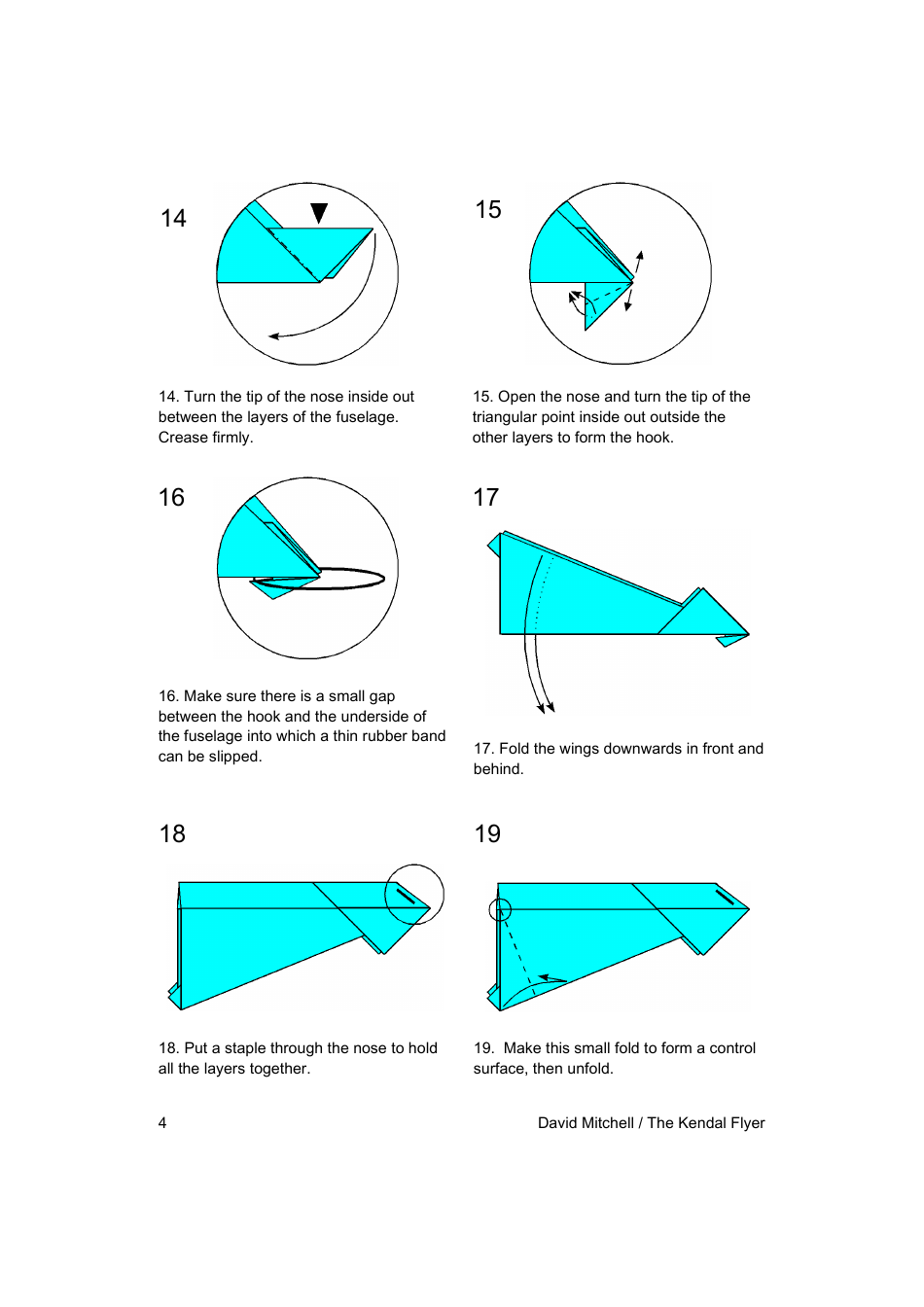 14

14. Turn the tip of the nose inside out between the layers of the fuselage. Crease firmly.

15

15. Open the nose and turn the tip of the triangular point inside out outside the other layers to form the hook.

16

16. Make sure there is a small gap between the hook and the underside of the fuselage into which a thin rubber band can be slipped.

17

17. Fold the wings downwards in front and behind.

18

18. Put a staple through the nose to hold all the layers together.

19

19. Make this small fold to form a control surface, then unfold.

4

David Mitchell / The Kendal Flyer