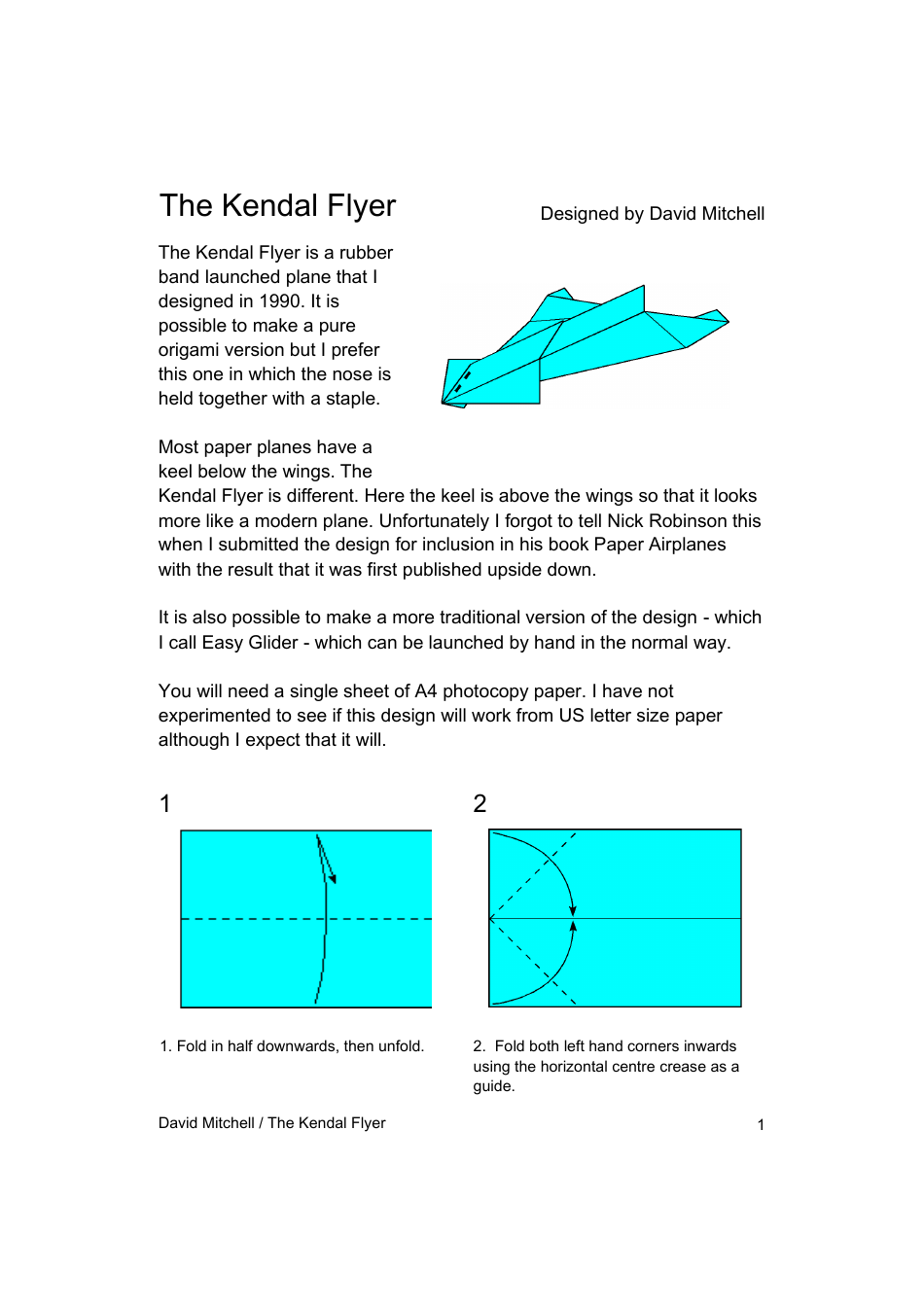 The Kendal Flyer

Designed by David Mitchell

The Kendal Flyer is a rubber band launched plane that I designed in 1990. It is possible to make a pure origami version but I prefer this one in which the nose is held together with a staple.

Most paper planes have a keel below the wings. The Kendal Flyer is different. Here the keel is above the wings so that it looks more like a modern plane. Unfortunately I forgot to tell Nick Robinson this when I submitted the design for inclusion in his book Paper Airplanes with the result that it was first published upside down.

It is also possible to make a more traditional version of the design - which I call Easy Glider - which can be launched by hand in the normal way.

You will need a single sheet of A4 photocopy paper. I have not experimented to see if this design will work from US letter size paper although I expect that it will.

1

2

1. Fold in half downwards, then unfold.

2. Fold both left hand corners inwards using the horizontal centre crease as a guide.

David Mitchell / The Kendal Flyer

1