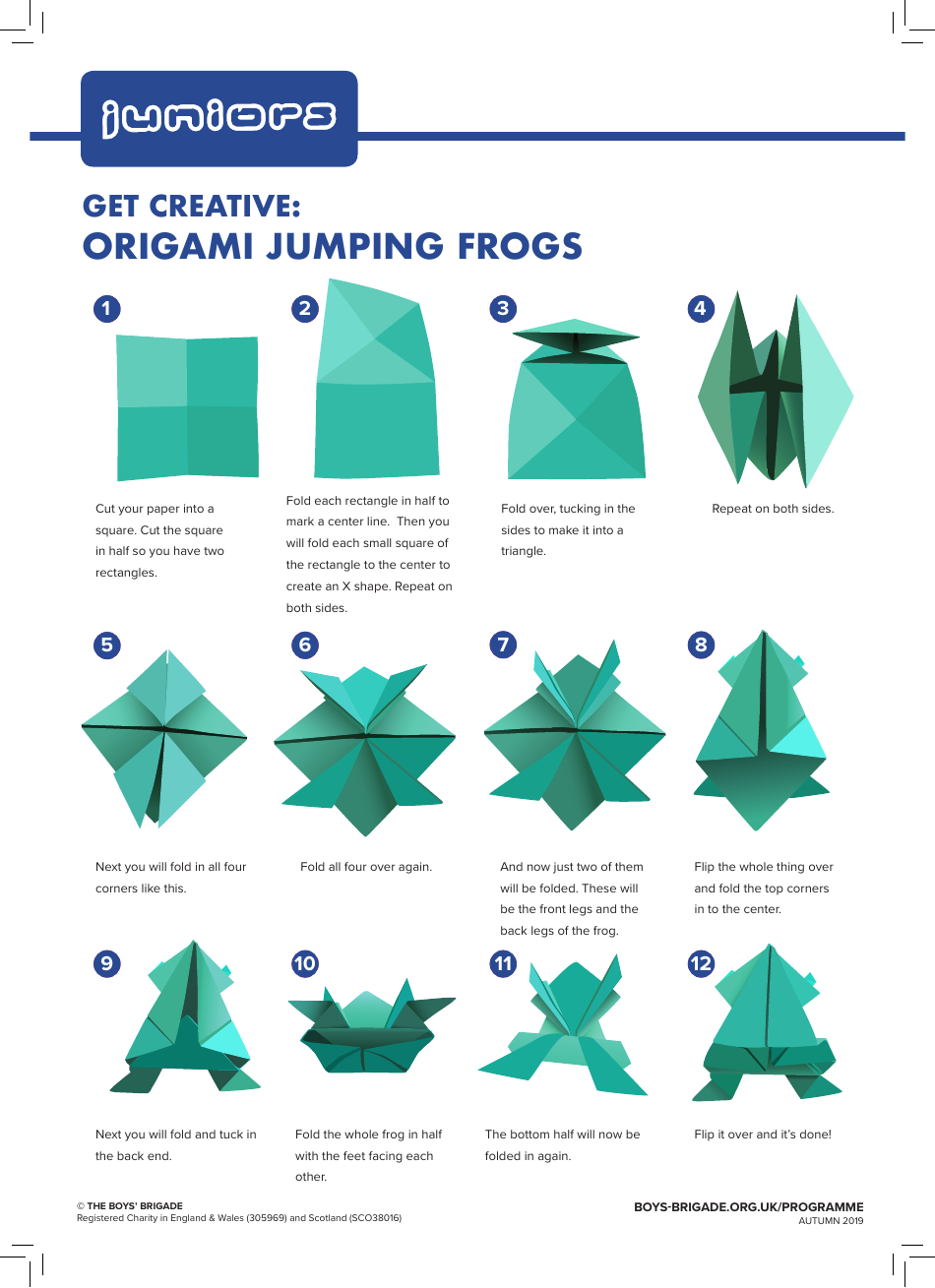 juniors

GET CREATIVE:
ORIGAMI JUMPING FROGS

1

Cut your paper into a square. Cut the square in half so you have two rectangles.

2

Fold each rectangle in half to mark a center line. Then you will fold each small square of the rectangle to the center to create an X shape. Repeat on both sides.

3

Fold over, tucking in the sides to make it into a triangle.

4

Repeat on both sides.

5

Next you will fold in all four corners like this.

6

Fold all four over again.

7

And now just two of them will be folded. These will be the front legs and the back legs of the frog.

8

Flip the whole thing over and fold the top corners in to the center.

9

Next you will fold and tuck in the back end.

10

Fold the whole frog in half with the feet facing each other.

11

The bottom half will now be folded in again.

12

Flip it over and it's done!

© THE BOYS' BRIGADE
Registered Charity in England & Wales (305969) and Scotland (SCO38016)

BOYS-BRIGADE.ORG.UK/PROGRAMME
AUTUMN 2019