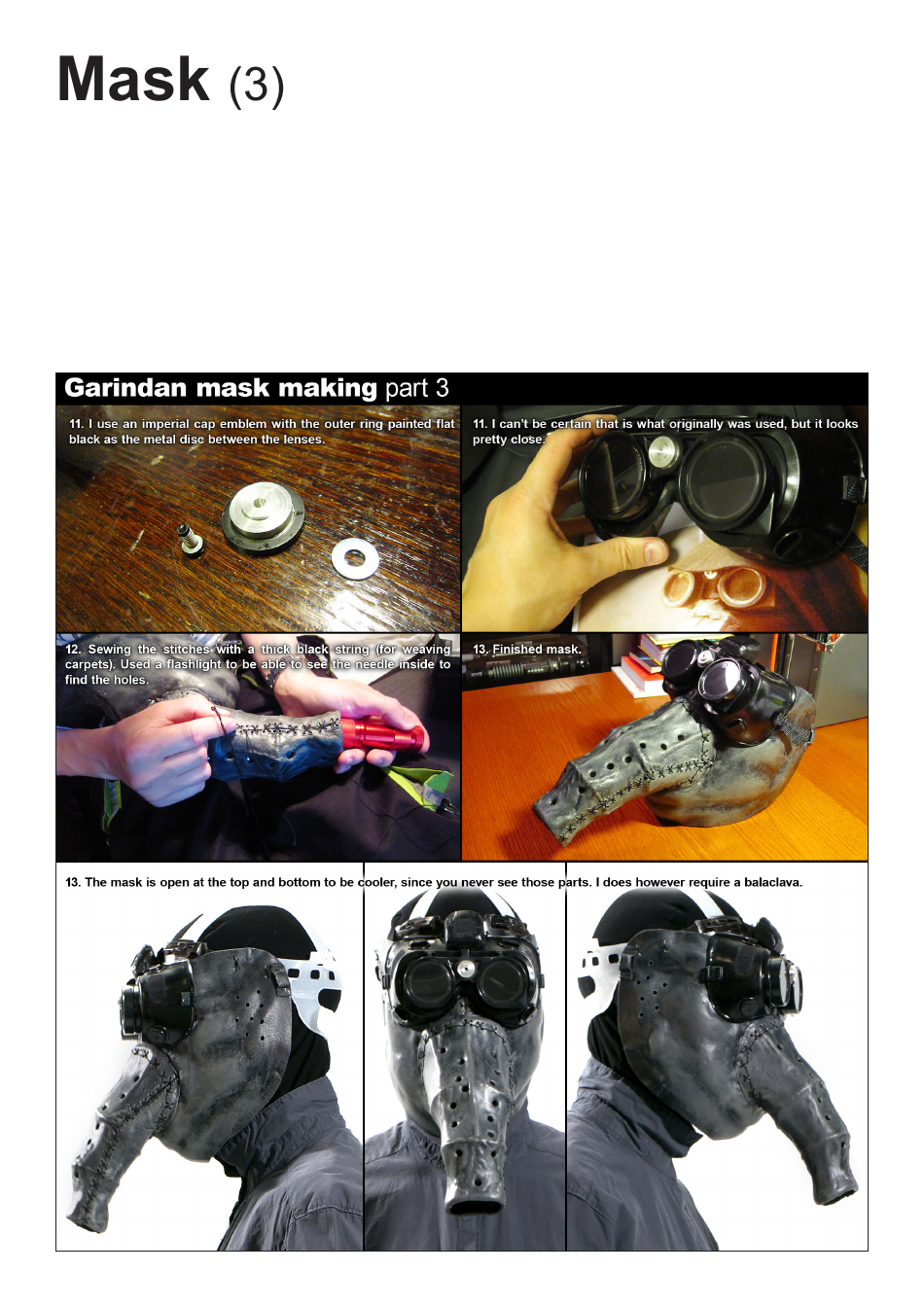 Mask (3)

Garindan mask making part 3

11. I use an imperial cap emblem with the outer ring painted flat black as the metal disc between the lenses.

11. I can't be certain that is what originally was used, but it looks pretty close.

12. Sewing the stitches with a thick black string (for weaving carpets). Used a flashlight to be able to see the needle inside to find the holes.

13. Finished mask.

13. The mask is open at the top and bottom to be cooler, since you never see those parts. I does however require a balaclava.